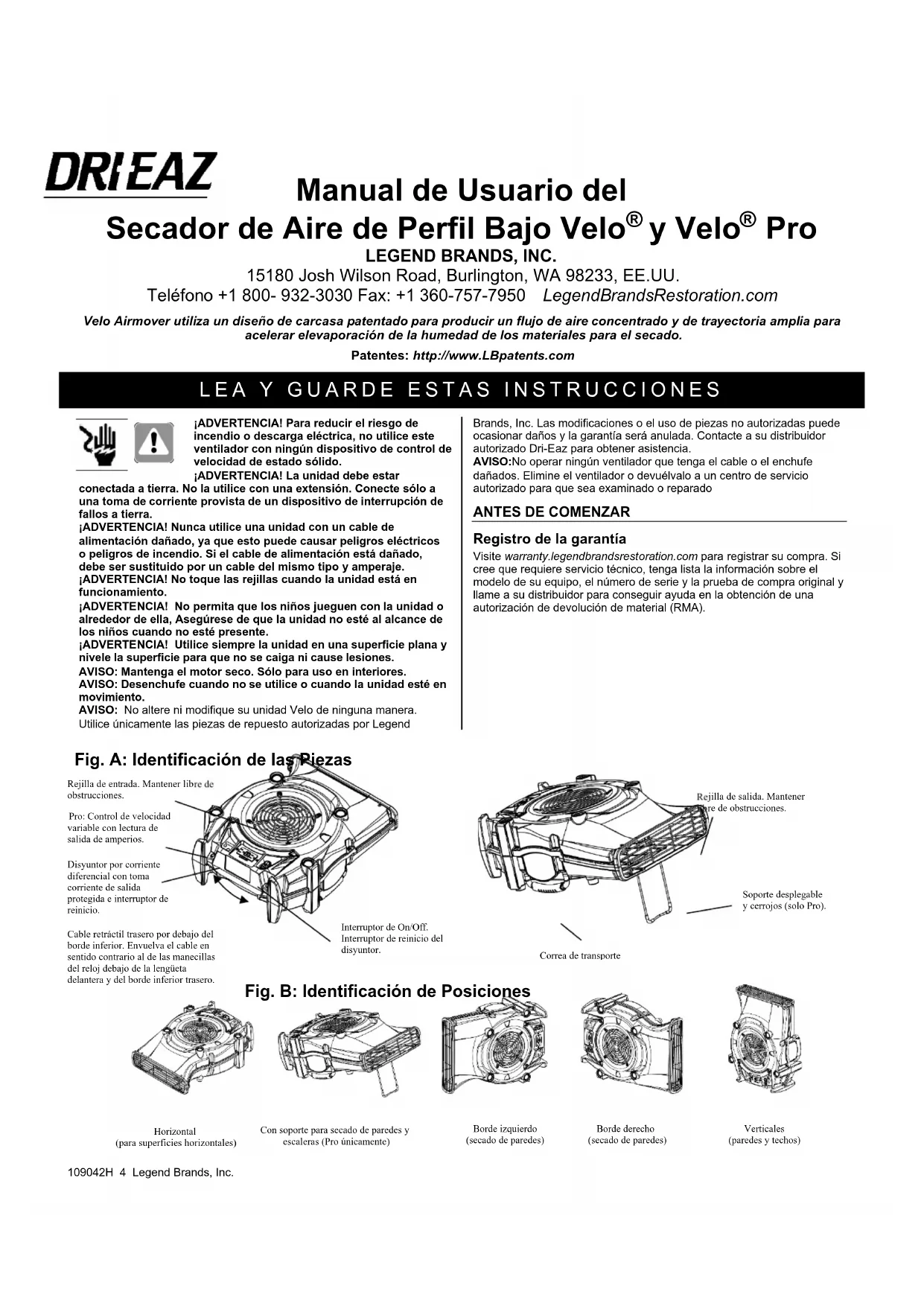 DRIEAZ

Manual de Usuario del
Secador de Aire de Perfil Bajo Velo® y Velo® Pro
LEGEND BRANDS, INC.
15180 Josh Wilson Road, Burlington, WA 98233, EE.UU.
Teléfono +1 800- 932-3030 Fax: +1 360-757-7950 LegendBrandsRestoration.com

Velo Airmover utiliza un diseño de carcasa patentado para producir un flujo de aire concentrado y de trayectoria amplia para acelerar elevaporación de la humedad de los materiales para el secado.

Patentes: http://www.LBpatents.com

LEA Y GUARDE ESTAS INSTRUCCIONES

¡ADVERTENCIA! Para reducir el riesgo de incendio o descarga eléctrica, no utilice este ventilador con ningún dispositivo de control de velocidad de estado sólido.
¡ADVERTENCIA! La unidad debe estar conectada a tierra. No la utilice con una extensión. Conecte sólo a una toma de corriente provista de un dispositivo de interrupción de fallos a tierra.
¡ADVERTENCIA! Nunca utilice una unidad con un cable de alimentación dañado, ya que esto puede causar peligros eléctricos o peligros de incendio. Si el cable de alimentación está dañado, debe ser sustituido por un cable del mismo tipo y amperaje.
¡ADVERTENCIA! No toque las rejillas cuando la unidad está en funcionamiento.
¡ADVERTENCIA! No permita que los niños jueguen con la unidad o alrededor de ella, Asegúrese de que la unidad no esté al alcance de los niños cuando no esté presente.
¡ADVERTENCIA! Utilice siempre la unidad en una superficie plana y nivele la superficie para que no se caiga ni cause lesiones.
AVISO: Mantenga el motor seco. Sólo para uso en interiores.
AVISO: Desenchufe cuando no se utilice o cuando la unidad esté en movimiento.
AVISO: No altere ni modifique su unidad Velo de ninguna manera. Utilice únicamente las piezas de repuesto autorizadas por Legend Brands, Inc. Las modificaciones o el uso de piezas no autorizadas puede ocasionar daños y la garantía será anulada. Contacte a su distribuidor autorizado Dri-Eaz para obtener asistencia.
AVISO:No operar ningún ventilador que tenga el cable o el enchufe dañados. Elimine el ventilador o devuélvalo a un centro de servicio autorizado para que sea examinado o reparado

ANTES DE COMENZAR

Registro de la garantía
Visite warranty.legendbrandsrestoration.com para registrar su compra. Si cree que requiere servicio técnico, tenga lista la información sobre el modelo de su equipo, el número de serie y la prueba de compra original y llame a su distribuidor para conseguir ayuda en la obtención de una autorización de devolución de material (RMA).

Fig. A: Identificación de las Piezas

Rejilla de entrada. Mantener libre de obstrucciones.
Pro: Control de velocidad variable con lectura de salida de amperios.
Disyuntor por corriente diferencial con toma corriente de salida protegida e interruptor de reinicio.
Cable retráctil trasero por debajo del borde inferior. Envuelva el cable en sentido contrario al de las manecillas del reloj debajo de la lengüeta delantera y del borde inferior trasero.
Interruptor de On/Off. Interruptor de reinicio del disyuntor.
Rejilla de salida. Mantener libre de obstrucciones.
Soporte desplegable y cerrojos (solo Pro).
Correa de transporte

Fig. B: Identificación de Posiciones

Horizontal (para superficies horizontales)
Con soporte para secado de paredes y escaleras (Pro únicamente)
Borde izquierdo (secado de paredes)
Borde derecho (secado de paredes)
Verticales (paredes y techos)

109042H 4 Legend Brands, Inc.