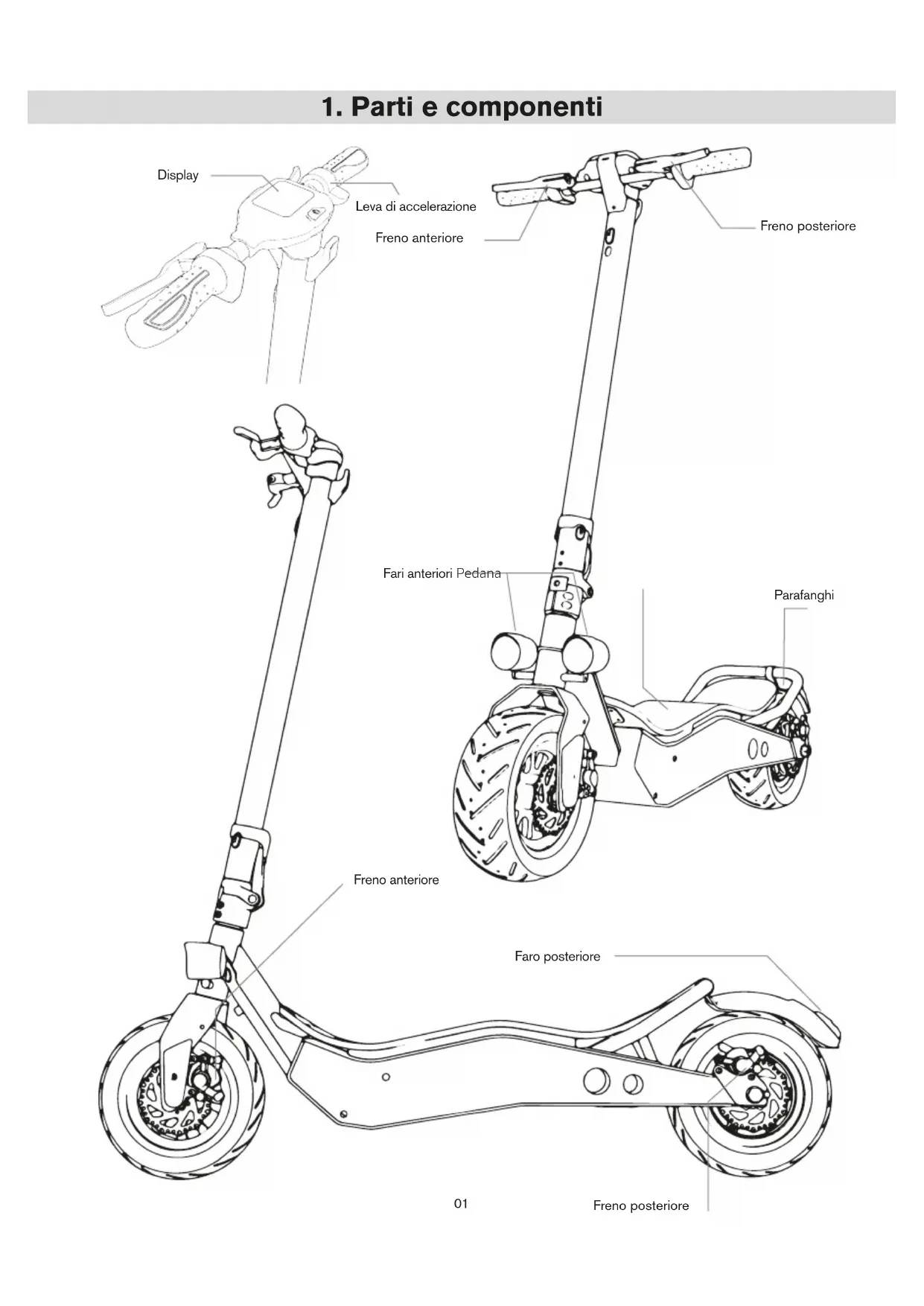 1. Parti e componenti

Display

Leva di accelerazione

Freno anteriore

Freno posteriore

Fari anteriori Pedana

Parafanghi

Freno anteriore

Faro posteriore

01

Freno posteriore