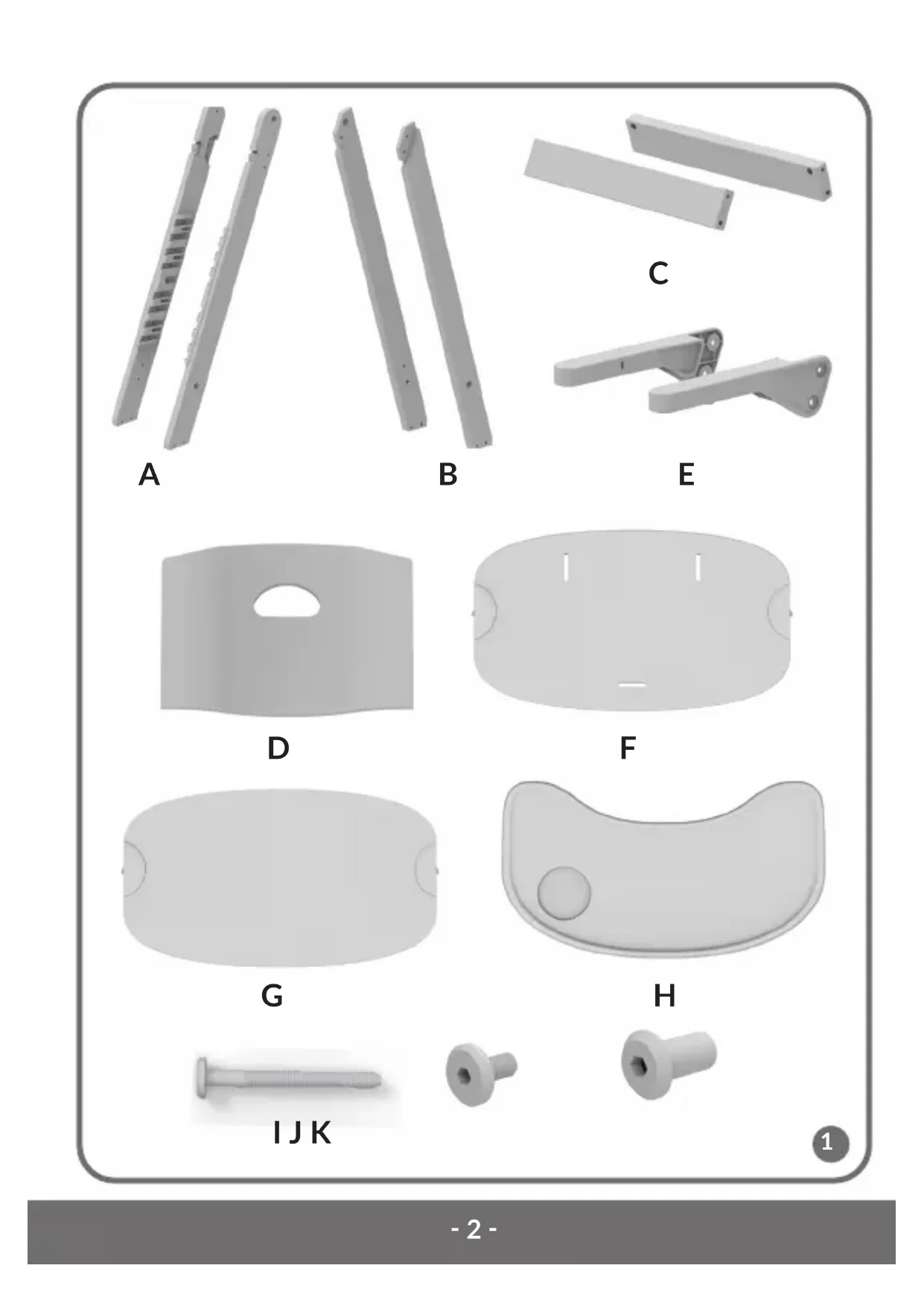 C

A

B

E

D

F

G

H

I J K

1

- 2 -