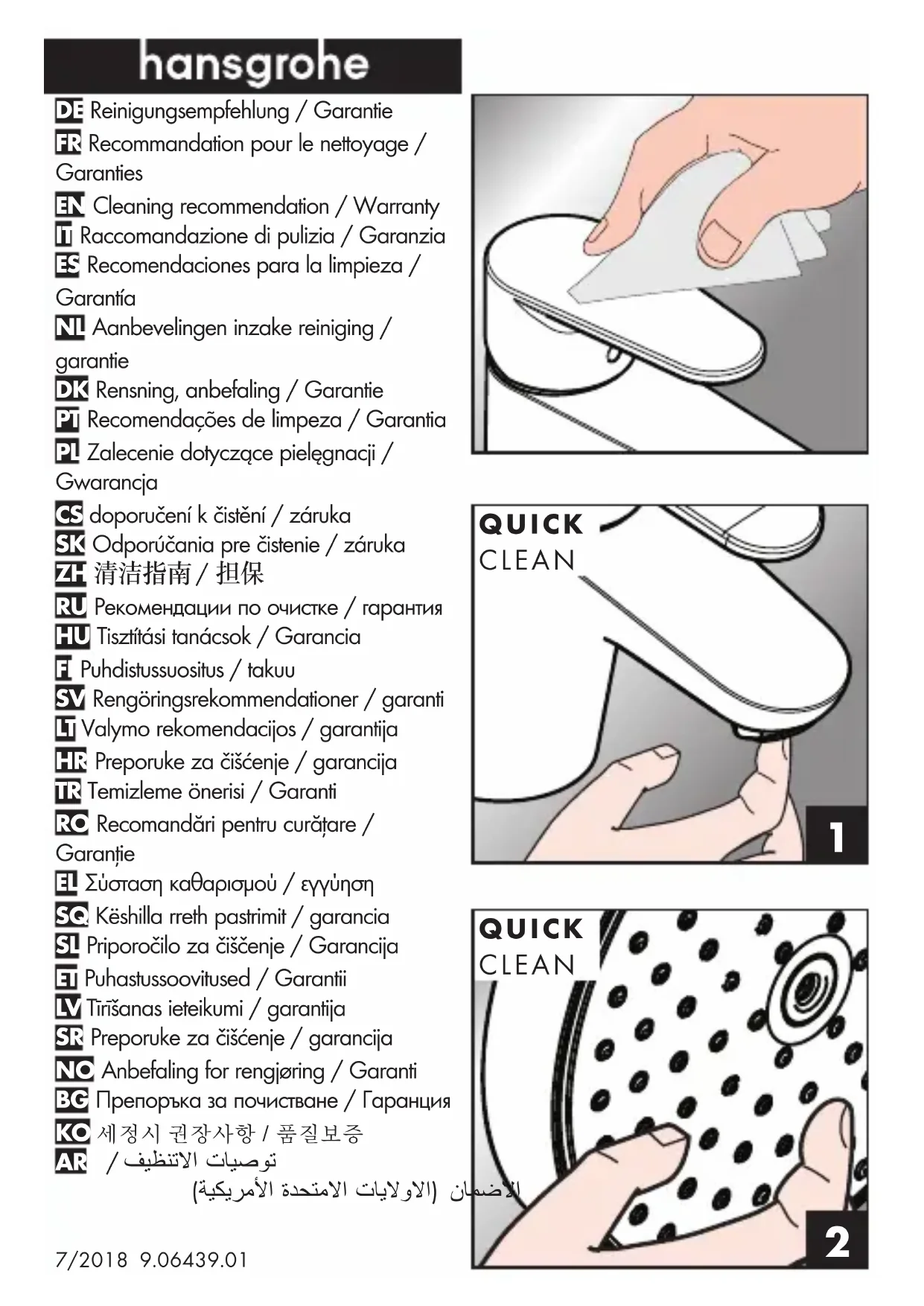 hansgrohe

DE Reinigungsempfehlung / Garantie
FR Recommandation pour le nettoyage / Garanties
EN Cleaning recommendation / Warranty
IT Raccomandazione di pulizia / Garanzia
ES Recomendaciones para la limpieza / Garantía
NL Aanbevelingen inzake reiniging / garantie
DK Rensning, anbefaling / Garantie
PT Recomendações de limpeza / Garantia
PL Zalecenie dotyczące pielęgnacji / Gwarancja
CS doporučení k čistění / záruka
SK Odporúčania pre čistenie / záruka
ZH 清洁指南 / 担保
RU Рекомендации по очистке / гарантия
HU Tisztítási tanácsok / Garancia
FI Puhdistussuositus / takuu
SV Rengöringsrekommendationer / garanti
LT Valymo rekomendacijos / garantija
HR Preporuke za čišćenje / garancija
TR Temizleme önerisi / Garanti
RO Recomandări pentru curățare / Garanție
EL Σύσταση καθαρισμού / εγγύηση
SQ Këshilla rreth pastrimit / garancia
SL Priporočilo za čiščenje / Garancija
ET Puhastussoovitused / Garantii
LV Tīrīšanas ieteikumi / garantija
SR Preporuke za čišćenje / garancija
NO Anbefaling for rengjøring / Garanti
BG Препоръка за почистване / Гаранция
KO 세정시 권장사항 / 품질보증
AR توصيات الاتنظيف / الأضمان (الاولايات الامتحدة الأمريكية)

7/2018 9.06439.01

QUICK CLEAN

1

QUICK CLEAN

2