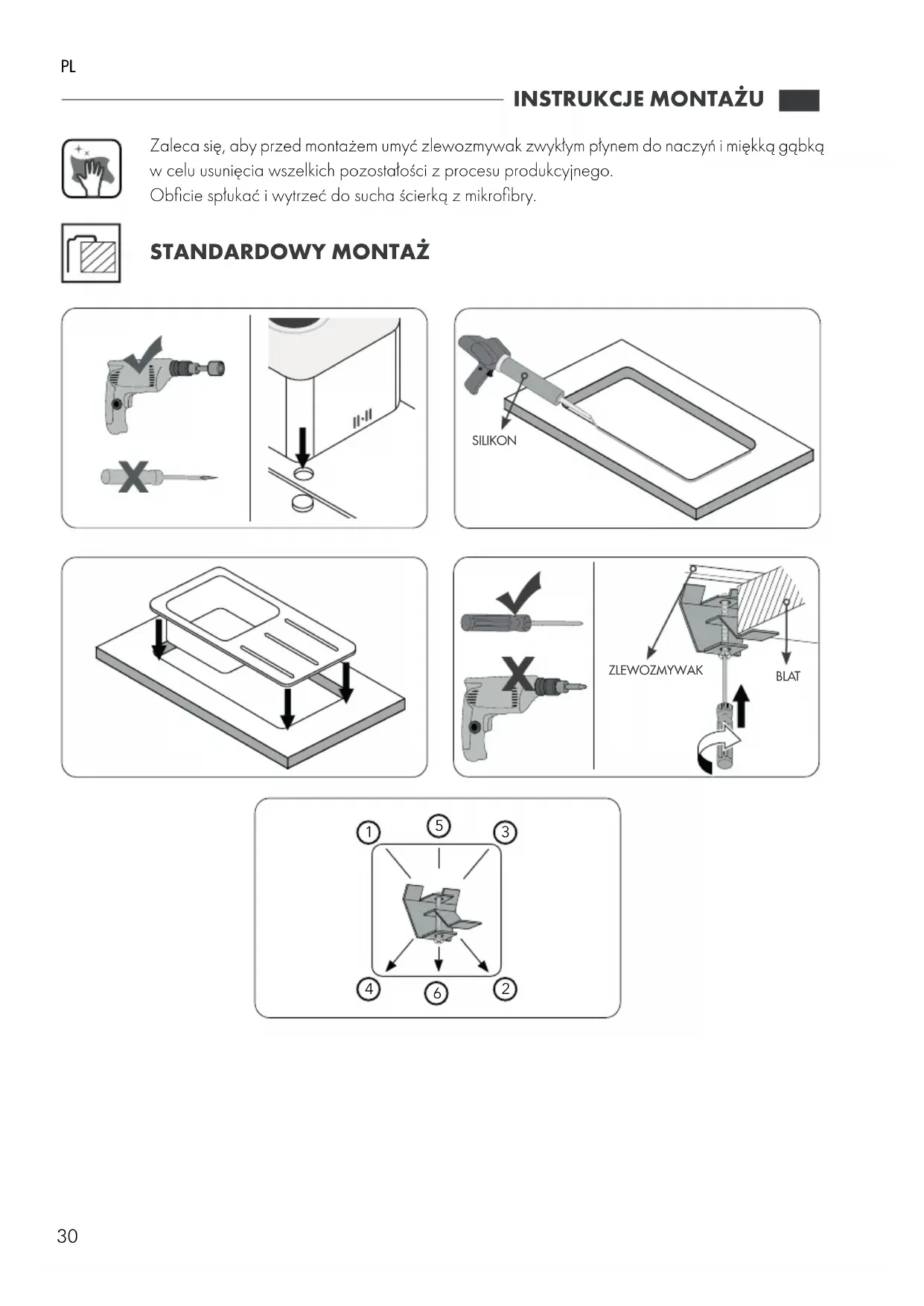 PL

INSTRUKCJE MONTAŻU

Zaleca się, aby przed montażem umyć zlewozmywak zwykłym płynem do naczyń i miękką gąbką w celu usunięcia wszelkich pozostałości z procesu produkcyjnego.
Obficie spłukać i wytrzeć do sucha ścierką z mikrofibry.

STANDARDOWY MONTAŻ

SILIKON

ZLEWOZMYWAK

BLAT

1
5
3
4
6
2

30