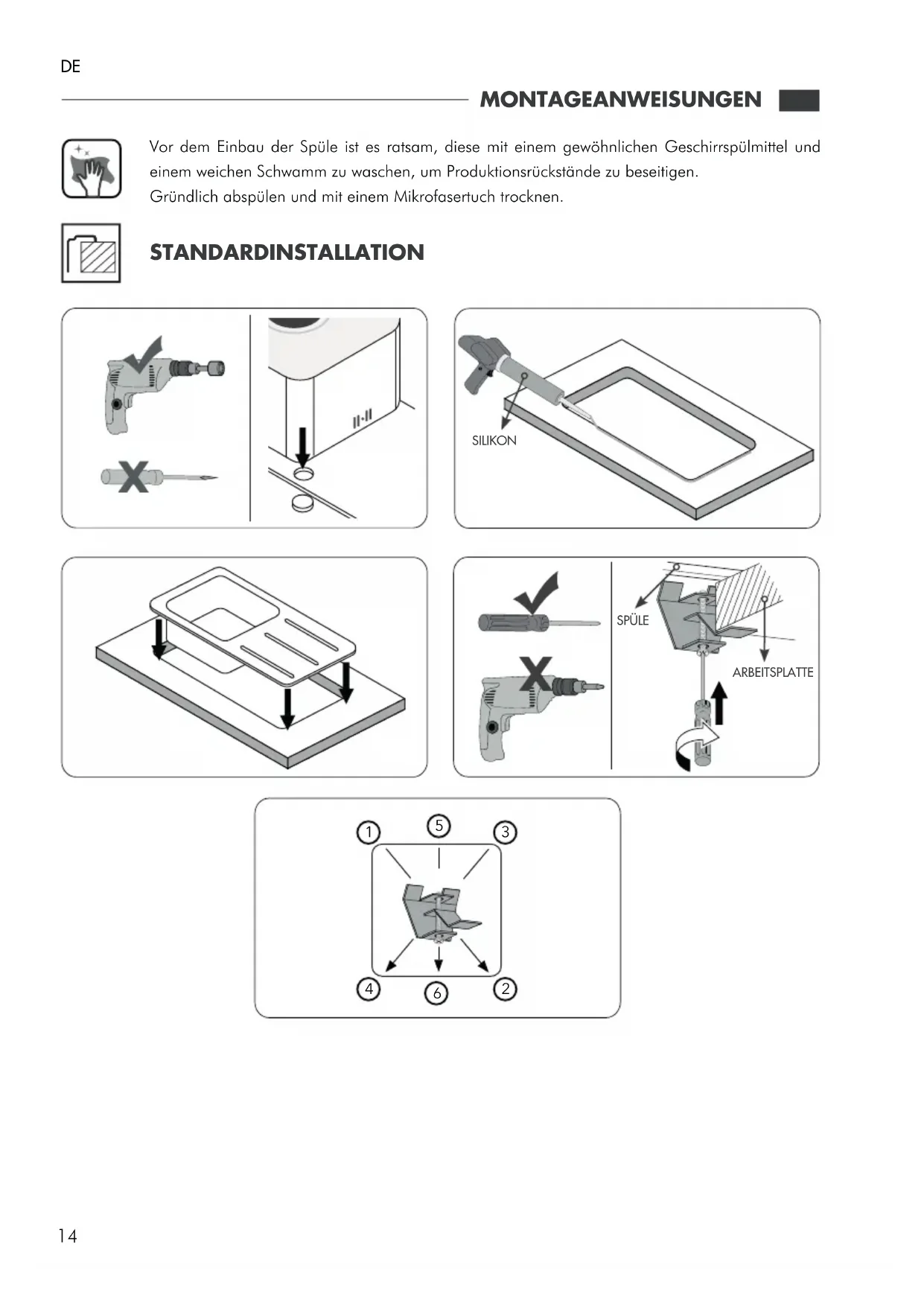 DE

MONTAGEANWEISUNGEN

Vor dem Einbau der Spüle ist es ratsam, diese mit einem gewöhnlichen Geschirrspülmittel und einem weichen Schwamm zu waschen, um Produktionsrückstände zu beseitigen.
Gründlich abspülen und mit einem Mikrofasertuch trocknen.

STANDARDINSTALLATION

SILIKON

SPÜLE

ARBEITSPLATTE

1
5
3
4
6
2

14