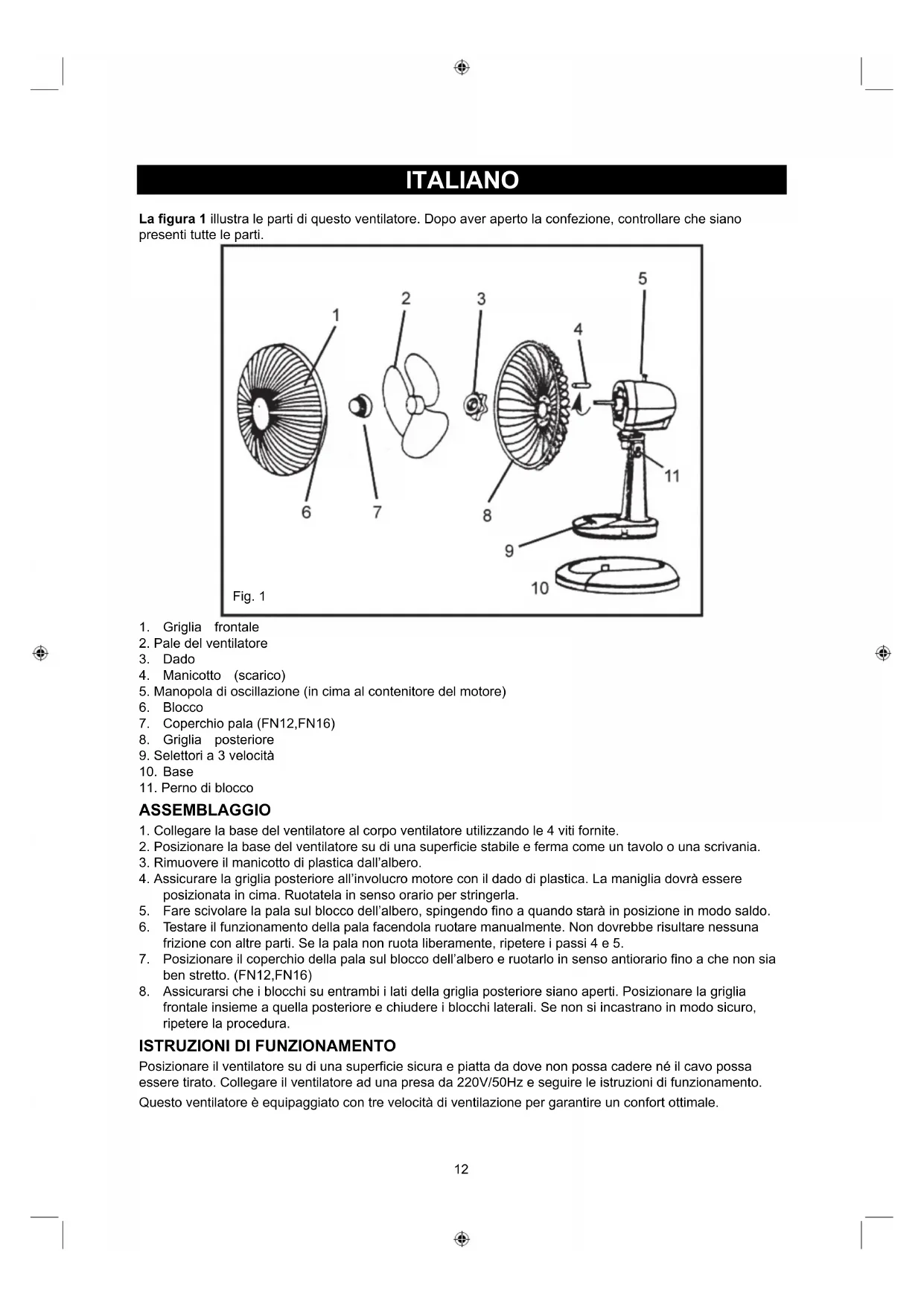 ITALIANO

La figura 1 illustra le parti di questo ventilatore. Dopo aver aperto la confezione, controllare che siano presenti tutte le parti.

1 2 3 4 5 6 7 8 9 10 11

Fig. 1

1. Griglia frontale
2. Pale del ventilatore
3. Dado
4. Manicotto (scarico)
5. Manopola di oscillazione (in cima al contenitore del motore)
6. Blocco
7. Coperchio pala (FN12,FN16)
8. Griglia posteriore
9. Selettori a 3 velocità
10. Base
11. Perno di blocco

ASSEMBLAGGIO

1. Collegare la base del ventilatore al corpo ventilatore utilizzando le 4 viti fornite.
2. Posizionare la base del ventilatore su di una superficie stabile e ferma come un tavolo o una scrivania.
3. Rimuovere il manicotto di plastica dall'albero.
4. Assicurare la griglia posteriore all'involucro motore con il dado di plastica. La maniglia dovrà essere posizionata in cima. Ruotatela in senso orario per stringerla.
5. Fare scivolare la pala sul blocco dell'albero, spingendo fino a quando starà in posizione in modo saldo.
6. Testare il funzionamento della pala facendola ruotare manualmente. Non dovrebbe risultare nessuna frizione con altre parti. Se la pala non ruota liberamente, ripetere i passi 4 e 5.
7. Posizionare il coperchio della pala sul blocco dell'albero e ruotarlo in senso antiorario fino a che non sia ben stretto. (FN12,FN16)
8. Assicurarsi che i blocchi su entrambi i lati della griglia posteriore siano aperti. Posizionare la griglia frontale insieme a quella posteriore e chiudere i blocchi laterali. Se non si incastrano in modo sicuro, ripetere la procedura.

ISTRUZIONI DI FUNZIONAMENTO

Posizionare il ventilatore su di una superficie sicura e piatta da dove non possa cadere né il cavo possa essere tirato. Collegare il ventilatore ad una presa da 220V/50Hz e seguire le istruzioni di funzionamento.

Questo ventilatore è equipaggiato con tre velocità di ventilazione per garantire un confort ottimale.

12