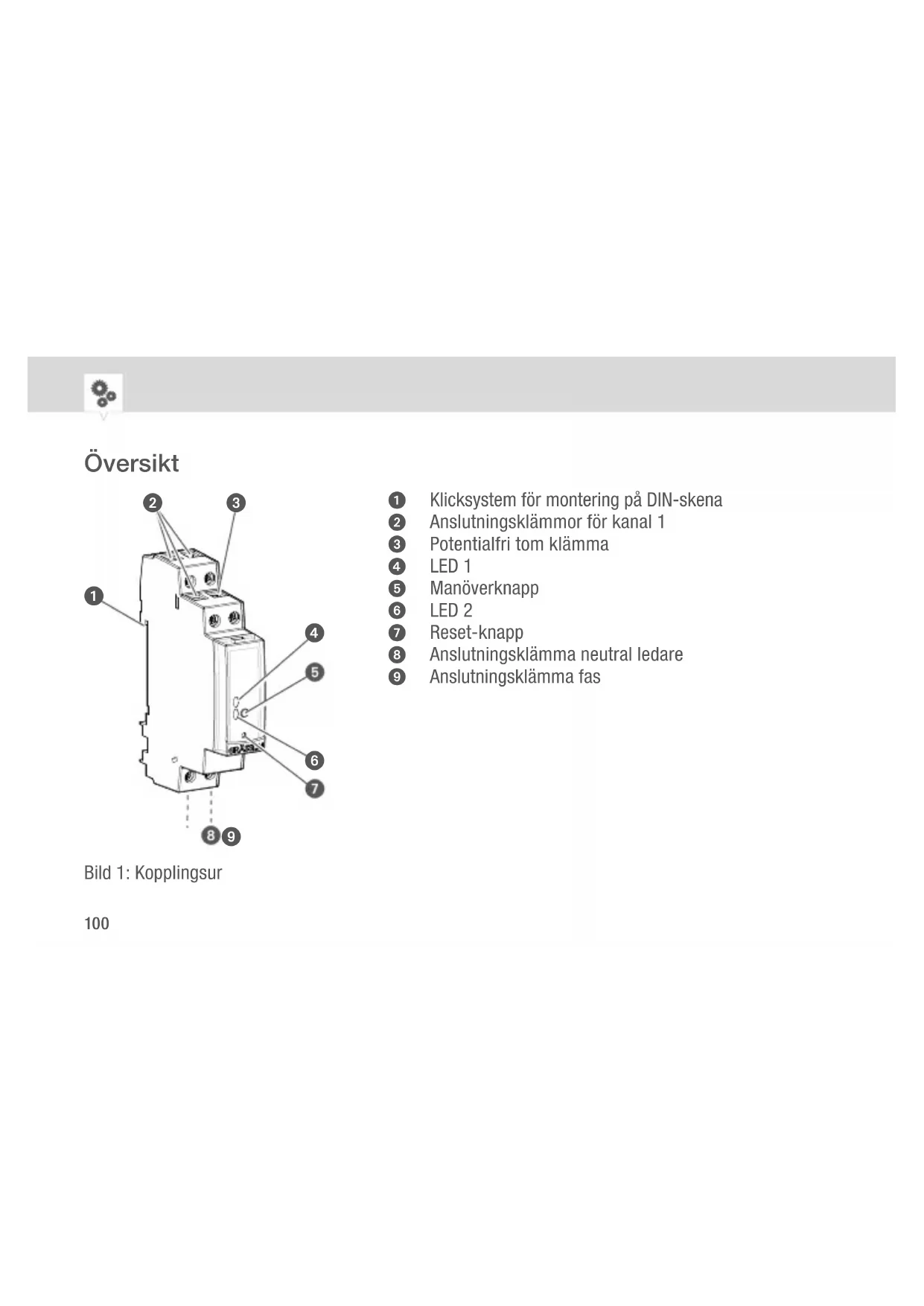 Översikt

2 3 1 4 5 6 7 8 9

Bild 1: Kopplingsur

1 Klicksystem för montering på DIN-skena
2 Anslutningsklämmor för kanal 1
3 Potentialfri tom klämma
4 LED 1
5 Manöverknapp
6 LED 2
7 Reset-knapp
8 Anslutningsklämma neutral ledare
9 Anslutningsklämma fas

100