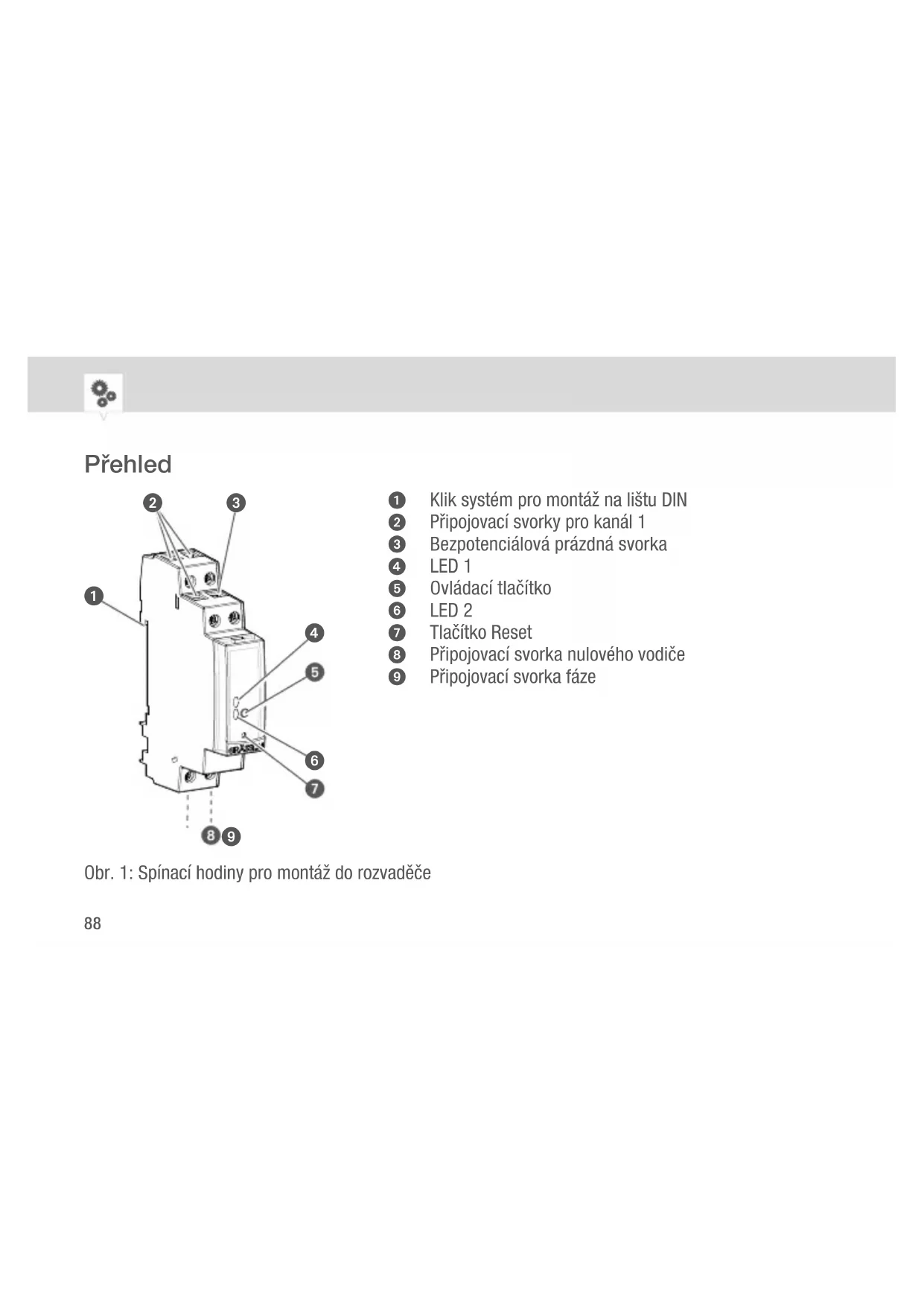 Přehled

2 3
1
4
5
6
7
8 9

1 Klik systém pro montáž na lištu DIN
2 Připojovací svorky pro kanál 1
3 Bezpotenciálová prázdná svorka
4 LED 1
5 Ovládací tlačítko
6 LED 2
7 Tlačítko Reset
8 Připojovací svorka nulového vodiče
9 Připojovací svorka fáze

Obr. 1: Spínací hodiny pro montáž do rozvaděče

88