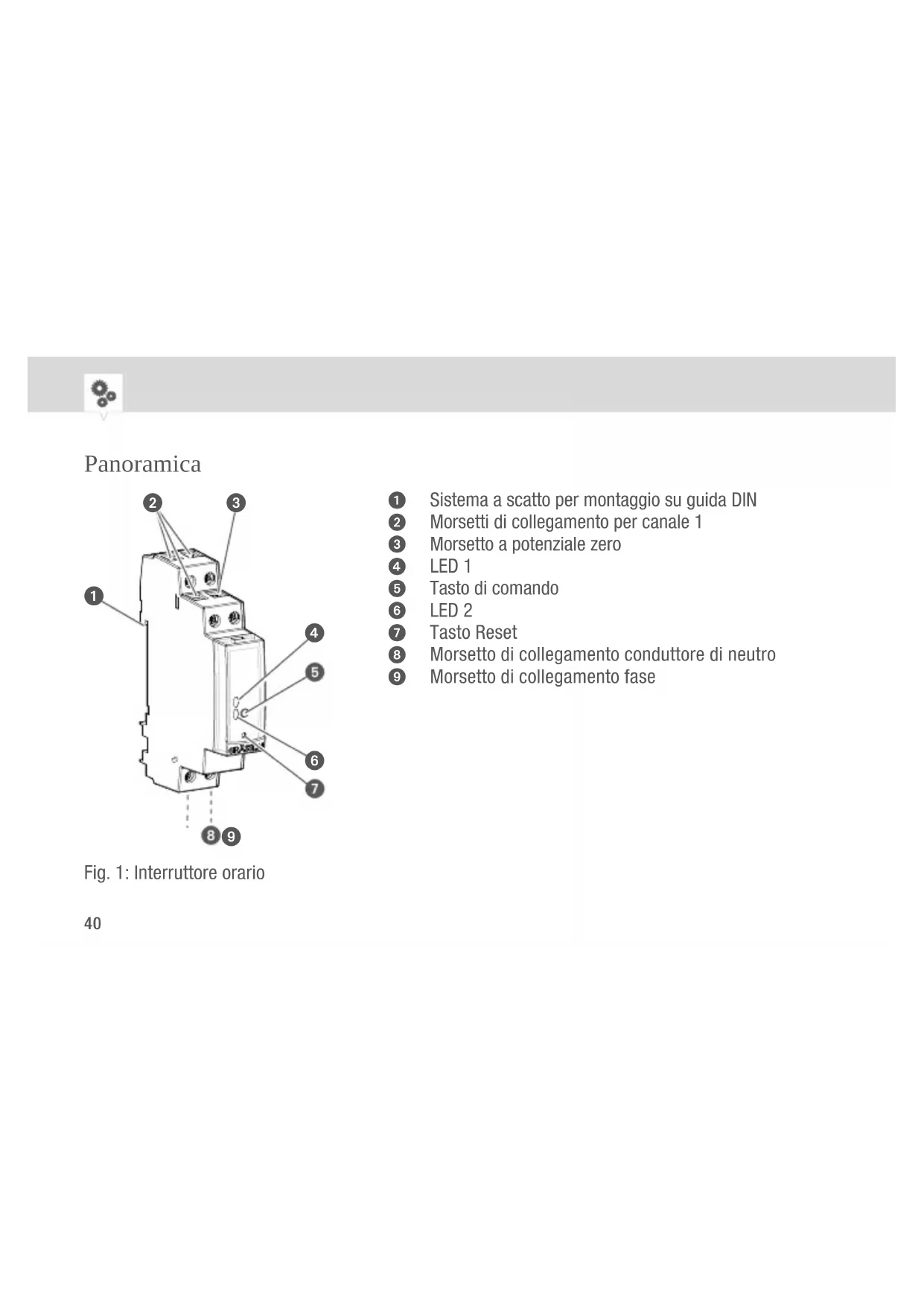 Panoramica

2 3
1
4
5
6
7
8 9

Fig. 1: Interruttore orario

1 Sistema a scatto per montaggio su guida DIN
2 Morsetti di collegamento per canale 1
3 Morsetto a potenziale zero
4 LED 1
5 Tasto di comando
6 LED 2
7 Tasto Reset
8 Morsetto di collegamento conduttore di neutro
9 Morsetto di collegamento fase

40