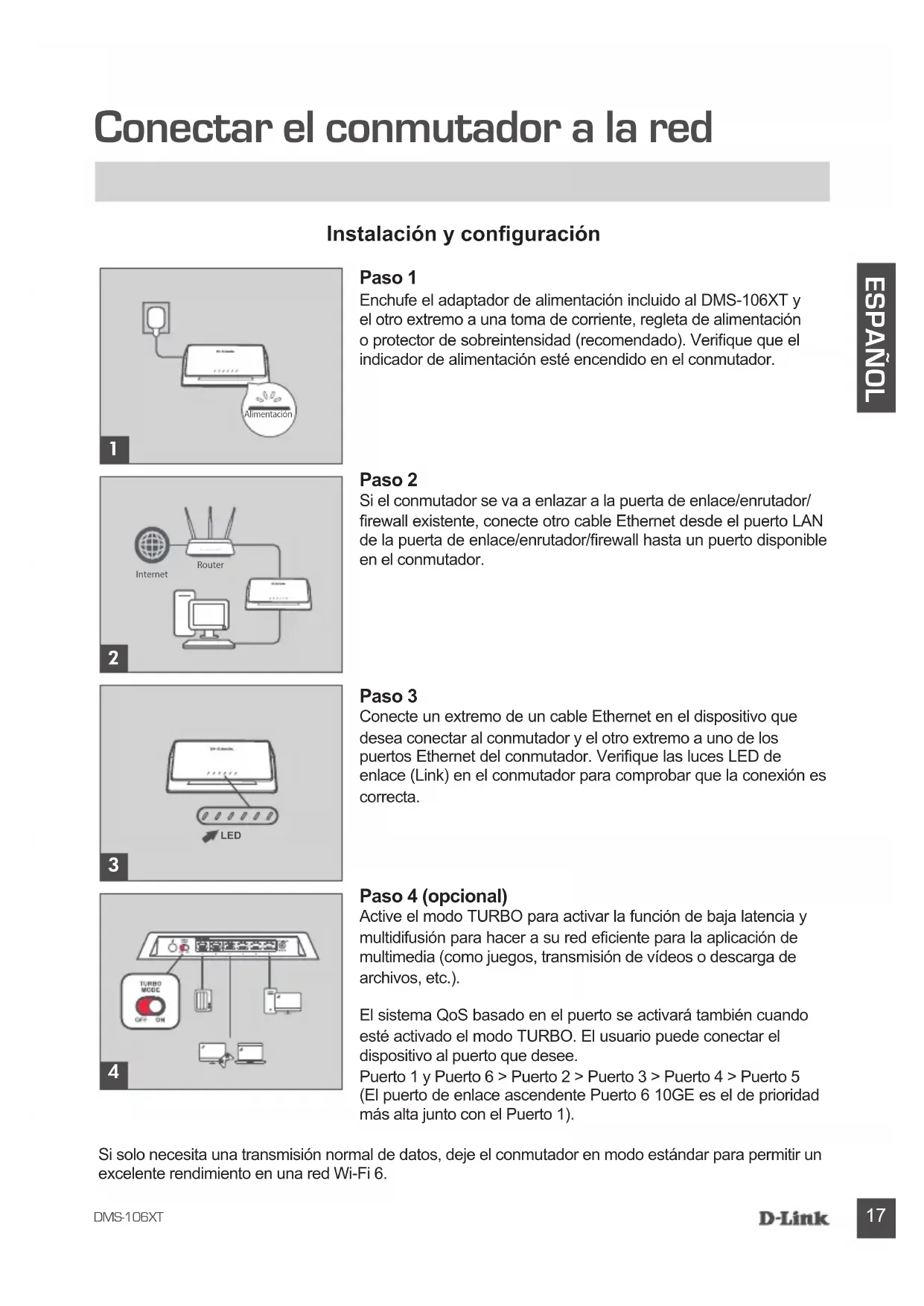 Conectar el conmutador a la red

Instalación y configuración

ESPAÑOL

Alimentación

1

Paso 1
Enchufe el adaptador de alimentación incluido al DMS-106XT y el otro extremo a una toma de corriente, regleta de alimentación o protector de sobreintensidad (recomendado). Verifique que el indicador de alimentación esté encendido en el conmutador.

Internet

Router

2

Paso 2
Si el conmutador se va a enlazar a la puerta de enlace/enrutador/firewall existente, conecte otro cable Ethernet desde el puerto LAN de la puerta de enlace/enrutador/firewall hasta un puerto disponible en el conmutador.

LED

3

Paso 3
Conecte un extremo de un cable Ethernet en el dispositivo que desea conectar al conmutador y el otro extremo a uno de los puertos Ethernet del conmutador. Verifique las luces LED de enlace (Link) en el conmutador para comprobar que la conexión es correcta.

TURBO MODE

OFF ON

4

Paso 4 (opcional)
Active el modo TURBO para activar la función de baja latencia y multidifusión para hacer a su red eficiente para la aplicación de multimedia (como juegos, transmisión de vídeos o descarga de archivos, etc.).

El sistema QoS basado en el puerto se activará también cuando esté activado el modo TURBO. El usuario puede conectar el dispositivo al puerto que desee.
Puerto 1 y Puerto 6 > Puerto 2 > Puerto 3 > Puerto 4 > Puerto 5 (El puerto de enlace ascendente Puerto 6 10GE es el de prioridad más alta junto con el Puerto 1).

Si solo necesita una transmisión normal de datos, deje el conmutador en modo estándar para permitir un excelente rendimiento en una red Wi-Fi 6.

DMS-106XT

D-Link

17