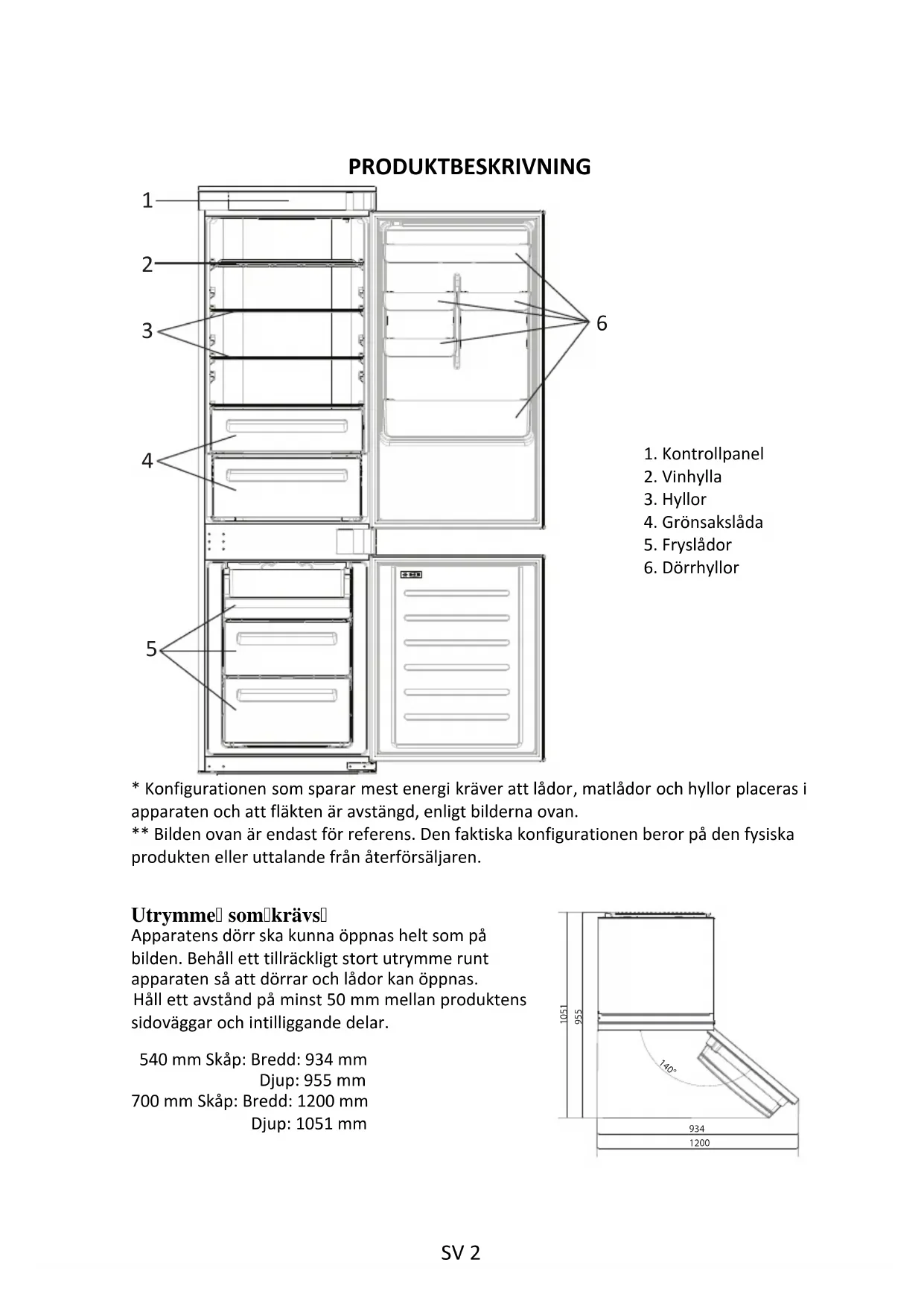 PRODUKTBESKRIVNING

1
2
3
4
5
6

1. Kontrollpanel
2. Vinhylla
3. Hyllor
4. Grönsakslåda
5. Fryslådor
6. Dörrhyllor

* Konfigurationen som sparar mest energi kräver att lådor, matlådor och hyllor placeras i apparaten och att fläkten är avstängd, enligt bilderna ovan.
** Bilden ovan är endast för referens. Den faktiska konfigurationen beror på den fysiska produkten eller uttalande från återförsäljaren.

Utrymme som krävs
Apparatens dörr ska kunna öppnas helt som på bilden. Behåll ett tillräckligt stort utrymme runt apparaten så att dörrar och lådor kan öppnas.
Håll ett avstånd på minst 50 mm mellan produktens sidoväggar och intilliggande delar.

540 mm Skåp: Bredd: 934 mm
Djup: 955 mm
700 mm Skåp: Bredd: 1200 mm
Djup: 1051 mm

1051
955
140°
934
1200

SV 2