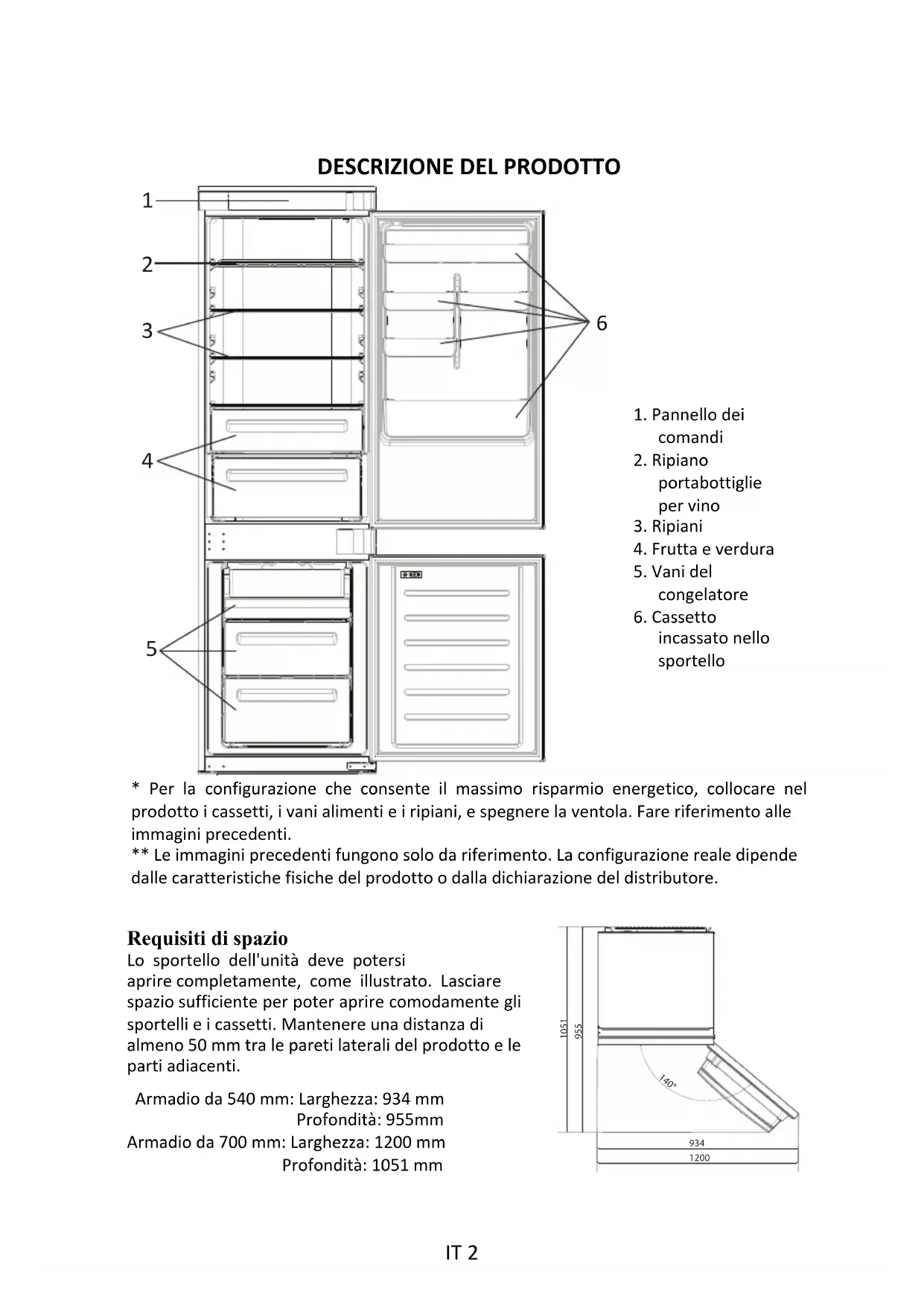 DESCRIZIONE DEL PRODOTTO

1
2
3
4
5
6

1. Pannello dei comandi
2. Ripiano portabottiglie per vino
3. Ripiani
4. Frutta e verdura
5. Vani del congelatore
6. Cassetto incassato nello sportello

* Per la configurazione che consente il massimo risparmio energetico, collocare nel prodotto i cassetti, i vani alimenti e i ripiani, e spegnere la ventola. Fare riferimento alle immagini precedenti.
** Le immagini precedenti fungono solo da riferimento. La configurazione reale dipende dalle caratteristiche fisiche del prodotto o dalla dichiarazione del distributore.

Requisiti di spazio
Lo sportello dell'unità deve potersi aprire completamente, come illustrato. Lasciare spazio sufficiente per poter aprire comodamente gli sportelli e i cassetti. Mantenere una distanza di almeno 50 mm tra le pareti laterali del prodotto e le parti adiacenti.

Armadio da 540 mm: Larghezza: 934 mm
Profondità: 955mm
Armadio da 700 mm: Larghezza: 1200 mm
Profondità: 1051 mm

1051
955
140°
934
1200

IT 2