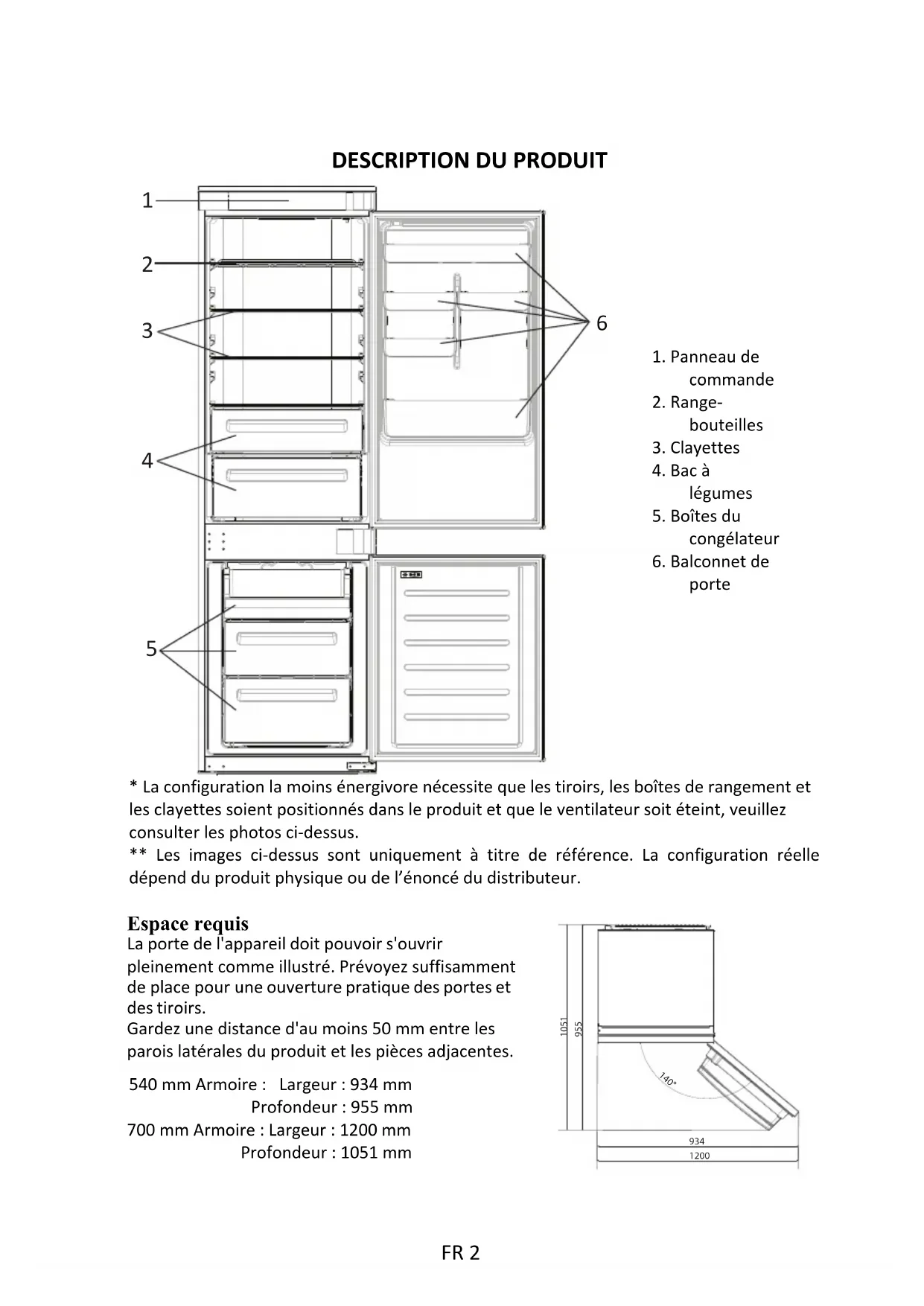 DESCRIPTION DU PRODUIT

1

2

3

4

5

6

1. Panneau de commande
2. Range-bouteilles
3. Clayettes
4. Bac à légumes
5. Boîtes du congélateur
6. Balconnet de porte

* La configuration la moins énergivore nécessite que les tiroirs, les boîtes de rangement et les clayettes soient positionnés dans le produit et que le ventilateur soit éteint, veuillez consulter les photos ci-dessus.
** Les images ci-dessus sont uniquement à titre de référence. La configuration réelle dépend du produit physique ou de l'énoncé du distributeur.

Espace requis
La porte de l'appareil doit pouvoir s'ouvrir pleinement comme illustré. Prévoyez suffisamment de place pour une ouverture pratique des portes et des tiroirs.
Gardez une distance d'au moins 50 mm entre les parois latérales du produit et les pièces adjacentes.

540 mm Armoire : Largeur : 934 mm
Profondeur : 955 mm
700 mm Armoire : Largeur : 1200 mm
Profondeur : 1051 mm

1051
955
140°
934
1200

FR 2