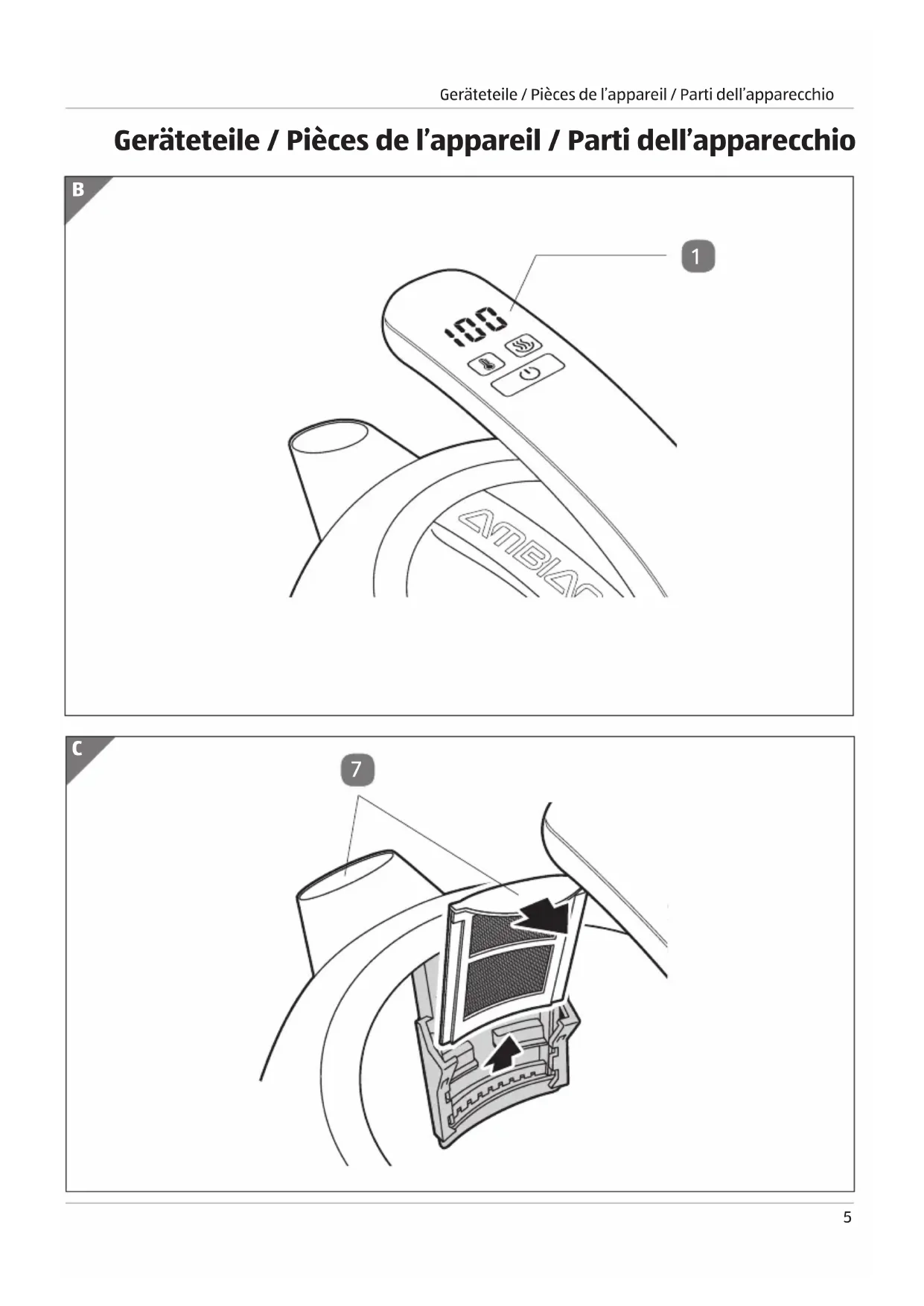 Geräteteile / Pièces de l'appareil / Parti dell'apparecchio

Geräteteile / Pièces de l'appareil / Parti dell'apparecchio

B

1

100

AMBIAN

C

7

5