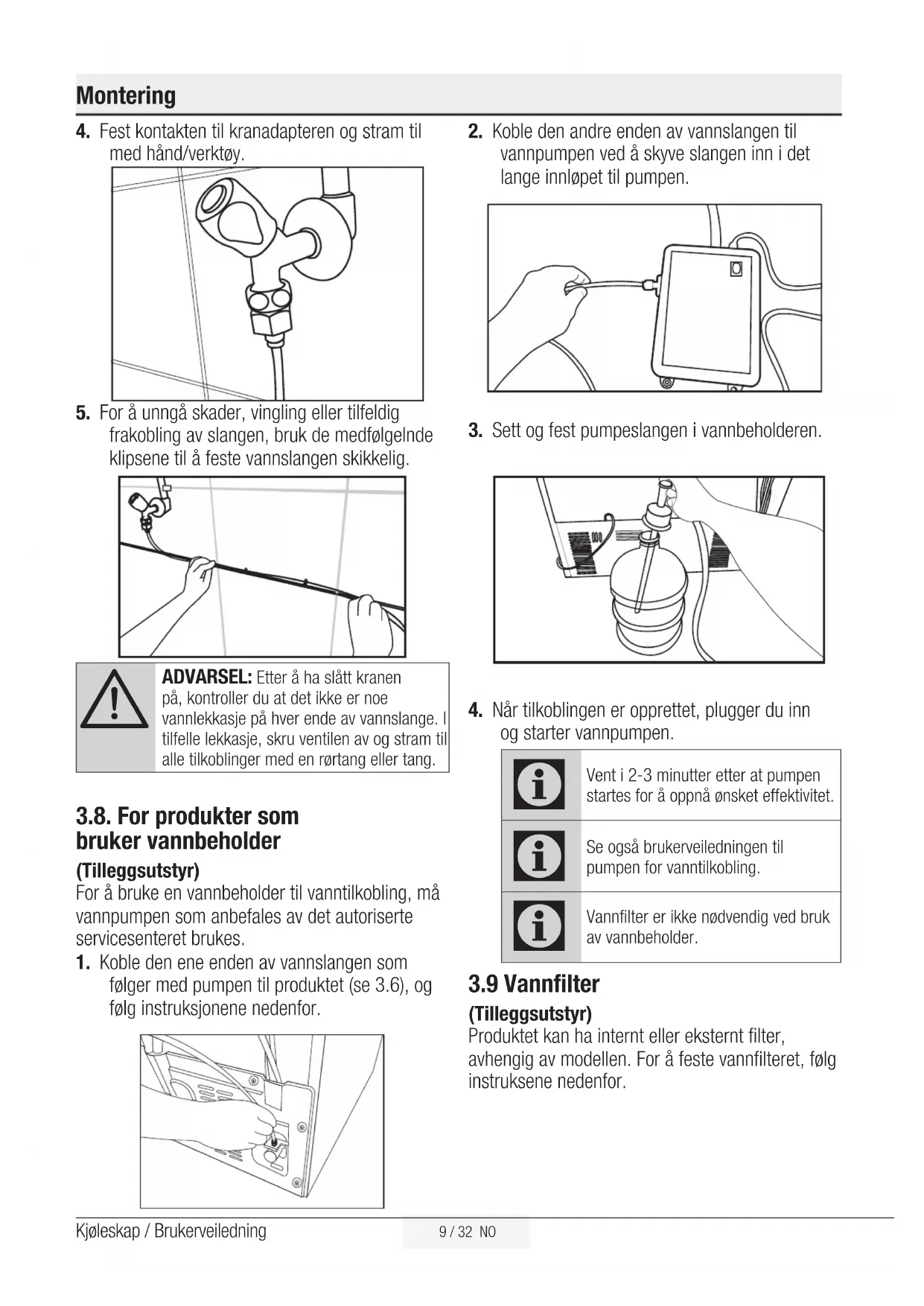 Montering

4. Fest kontakten til kranadapteren og stram til med hånd/verktøy.

5. For å unngå skader, vingling eller tilfeldig frakobling av slangen, bruk de medfølgelnde klipsene til å feste vannslangen skikkelig.

ADVARSEL: Etter å ha slått kranen på, kontroller du at det ikke er noe vannlekkasje på hver ende av vannslange. I tilfelle lekkasje, skru ventilen av og stram til alle tilkoblinger med en rørtang eller tang.

3.8. For produkter som bruker vannbeholder

(Tilleggsutstyr)
For å bruke en vannbeholder til vanntilkobling, må vannpumpen som anbefales av det autoriserte servicesenteret brukes.

1. Koble den ene enden av vannslangen som følger med pumpen til produktet (se 3.6), og følg instruksjonene nedenfor.

2. Koble den andre enden av vannslangen til vannpumpen ved å skyve slangen inn i det lange innløpet til pumpen.

3. Sett og fest pumpeslangen i vannbeholderen.

4. Når tilkoblingen er opprettet, plugger du inn og starter vannpumpen.

Vent i 2-3 minutter etter at pumpen startes for å oppnå ønsket effektivitet.

Se også brukerveiledningen til pumpen for vanntilkobling.

Vannfilter er ikke nødvendig ved bruk av vannbeholder.

3.9 Vannfilter

(Tilleggsutstyr)
Produktet kan ha internt eller eksternt filter, avhengig av modellen. For å feste vannfilteret, følg instruksene nedenfor.

Kjøleskap / Brukerveiledning 9 / 32 NO