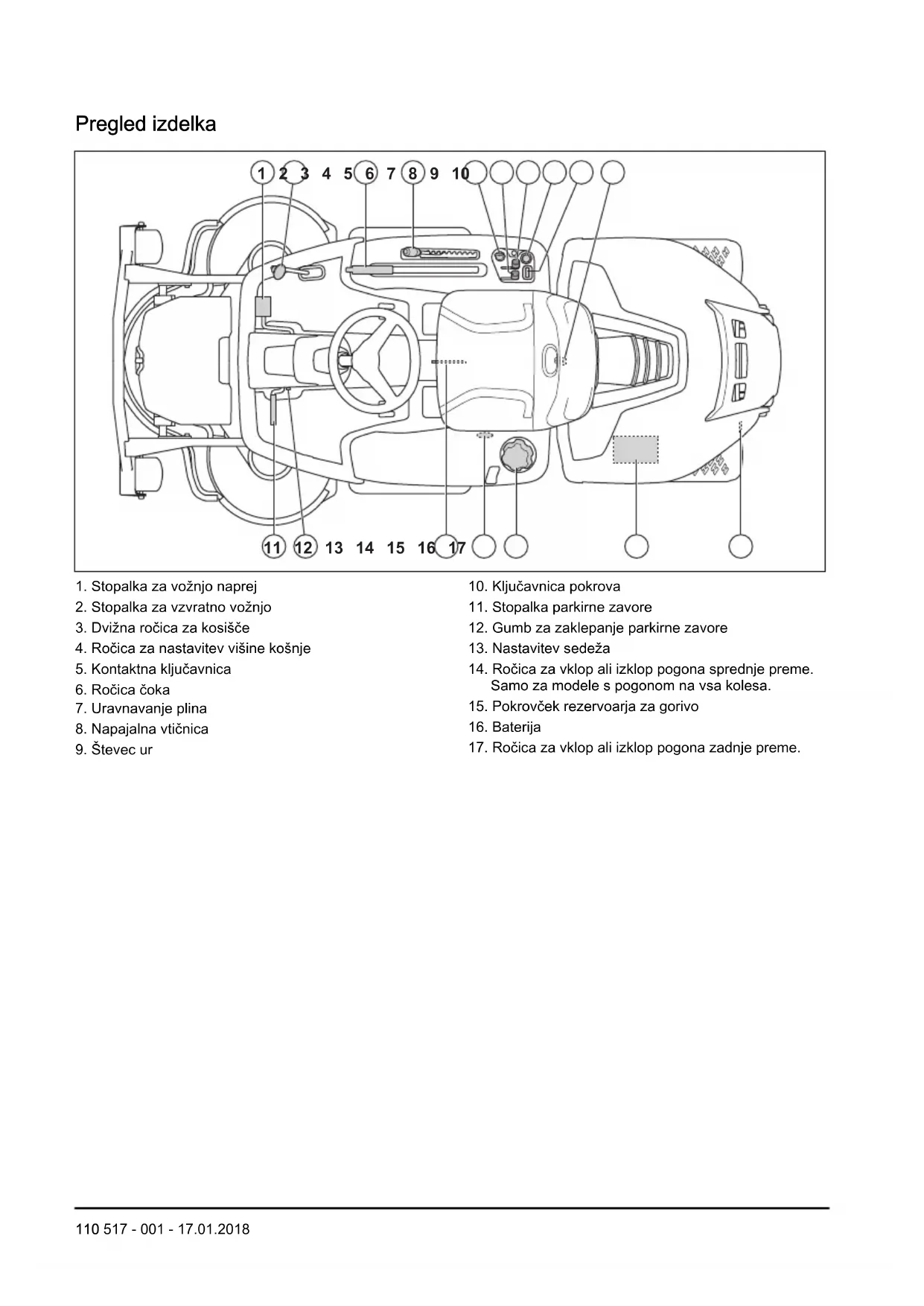 Pregled izdelka

1 2 3 4 5 6 7 8 9 10

11 12 13 14 15 16 17

1. Stopalka za vožnjo naprej
2. Stopalka za vzvratno vožnjo
3. Dvižna ročica za kosišče
4. Ročica za nastavitev višine košnje
5. Kontaktna ključavnica
6. Ročica čoka
7. Uravnavanje plina
8. Napajalna vtičnica
9. Števec ur

10. Ključavnica pokrova
11. Stopalka parkirne zavore
12. Gumb za zaklepanje parkirne zavore
13. Nastavitev sedeža
14. Ročica za vklop ali izklop pogona sprednje preme. Samo za modele s pogonom na vsa kolesa.
15. Pokrovček rezervoarja za gorivo
16. Baterija
17. Ročica za vklop ali izklop pogona zadnje preme.

110 517 - 001 - 17.01.2018