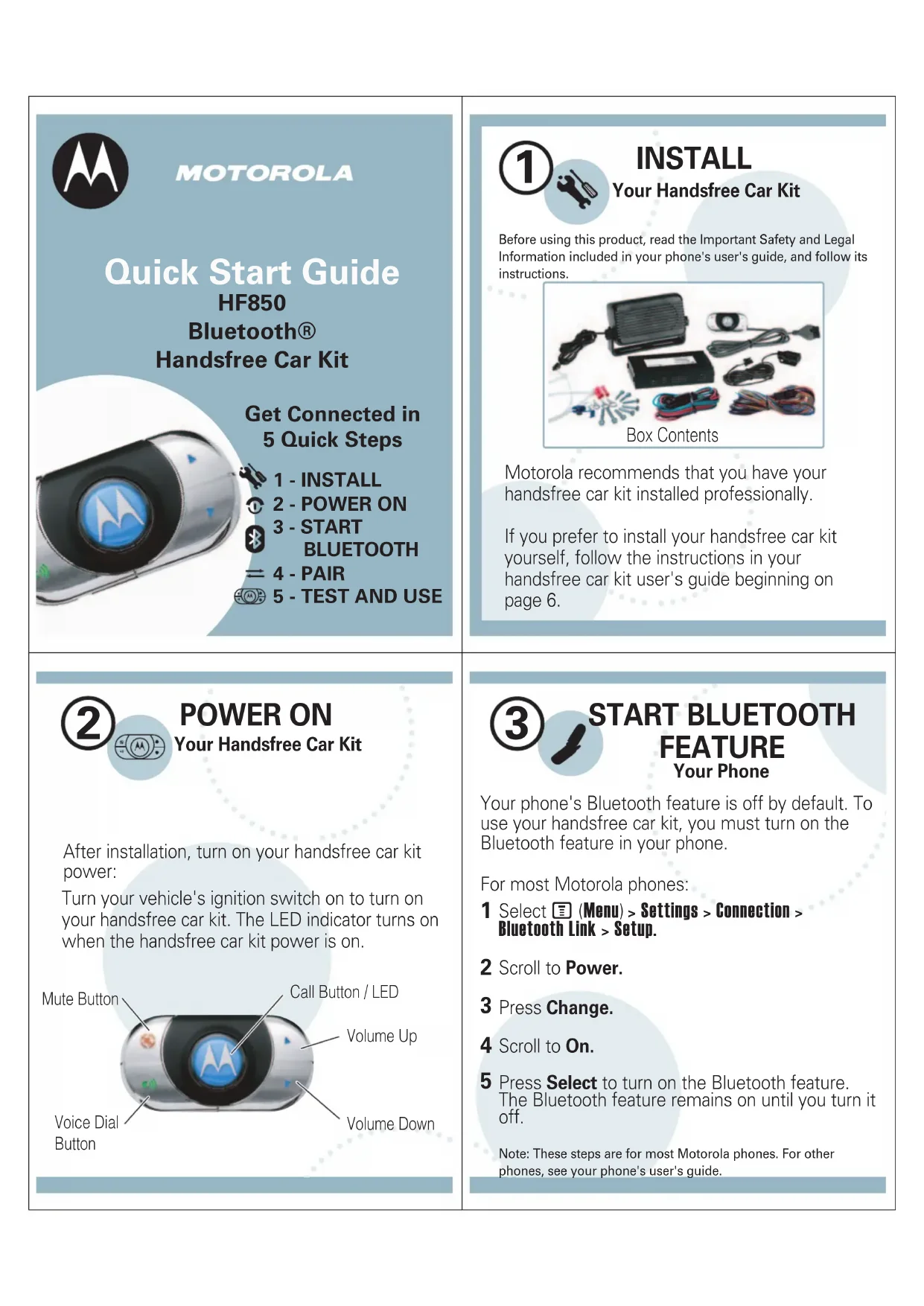 MOTOROLA

Quick Start Guide
HF850
Bluetooth®
Handsfree Car Kit

Get Connected in
5 Quick Steps

1 - INSTALL
2 - POWER ON
3 - START BLUETOOTH
4 - PAIR
5 - TEST AND USE

1 INSTALL
Your Handsfree Car Kit

Before using this product, read the Important Safety and Legal Information included in your phone's user's guide, and follow its instructions.

Box Contents

Motorola recommends that you have your handsfree car kit installed professionally.

If you prefer to install your handsfree car kit yourself, follow the instructions in your handsfree car kit user's guide beginning on page 6.

2 POWER ON
Your Handsfree Car Kit

After installation, turn on your handsfree car kit power:
Turn your vehicle's ignition switch on to turn on your handsfree car kit. The LED indicator turns on when the handsfree car kit power is on.

Mute Button
Call Button / LED
Volume Up
Voice Dial Button
Volume Down

3 START BLUETOOTH FEATURE
Your Phone

Your phone's Bluetooth feature is off by default. To use your handsfree car kit, you must turn on the Bluetooth feature in your phone.

For most Motorola phones:
1 Select (Menu) > Settings > Connection > Bluetooth Link > Setup.

2 Scroll to Power.

3 Press Change.

4 Scroll to On.

5 Press Select to turn on the Bluetooth feature. The Bluetooth feature remains on until you turn it off.

Note: These steps are for most Motorola phones. For other phones, see your phone's user's guide.