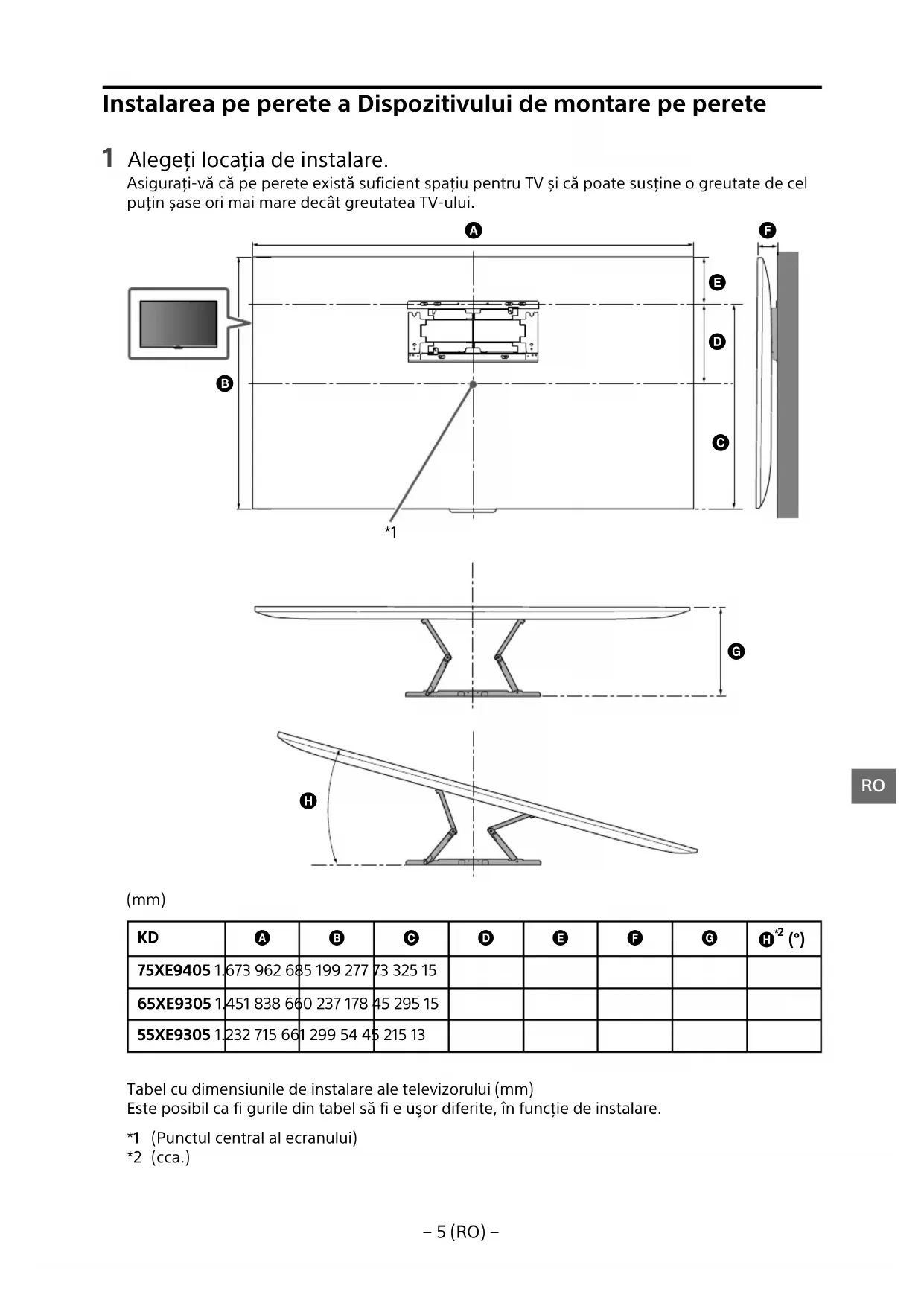 Instalarea pe perete a Dispozitivului de montare pe perete

1 Alegeți locația de instalare.
Asigurați-vă că pe perete există suficient spațiu pentru TV și că poate susține o greutate de cel puțin șase ori mai mare decât greutatea TV-ului.

A
F
E
D
B
C
*1
G
H

RO

(mm)

| KD | A | B | C | D | E | F | G | H*2 (°) |
|---|---|---|---|---|---|---|---|---|
| 75XE9405 1.673 962 685 199 277 73 325 15 | | | | | | | | |
| 65XE9305 1.451 838 660 237 178 45 295 15 | | | | | | | | |
| 55XE9305 1.232 715 661 299 54 45 215 13 | | | | | | | | |

Tabel cu dimensiunile de instalare ale televizorului (mm)
Este posibil ca fi gurile din tabel să fi e uşor diferite, în funcție de instalare.

*1 (Punctul central al ecranului)
*2 (cca.)

– 5 (RO) –