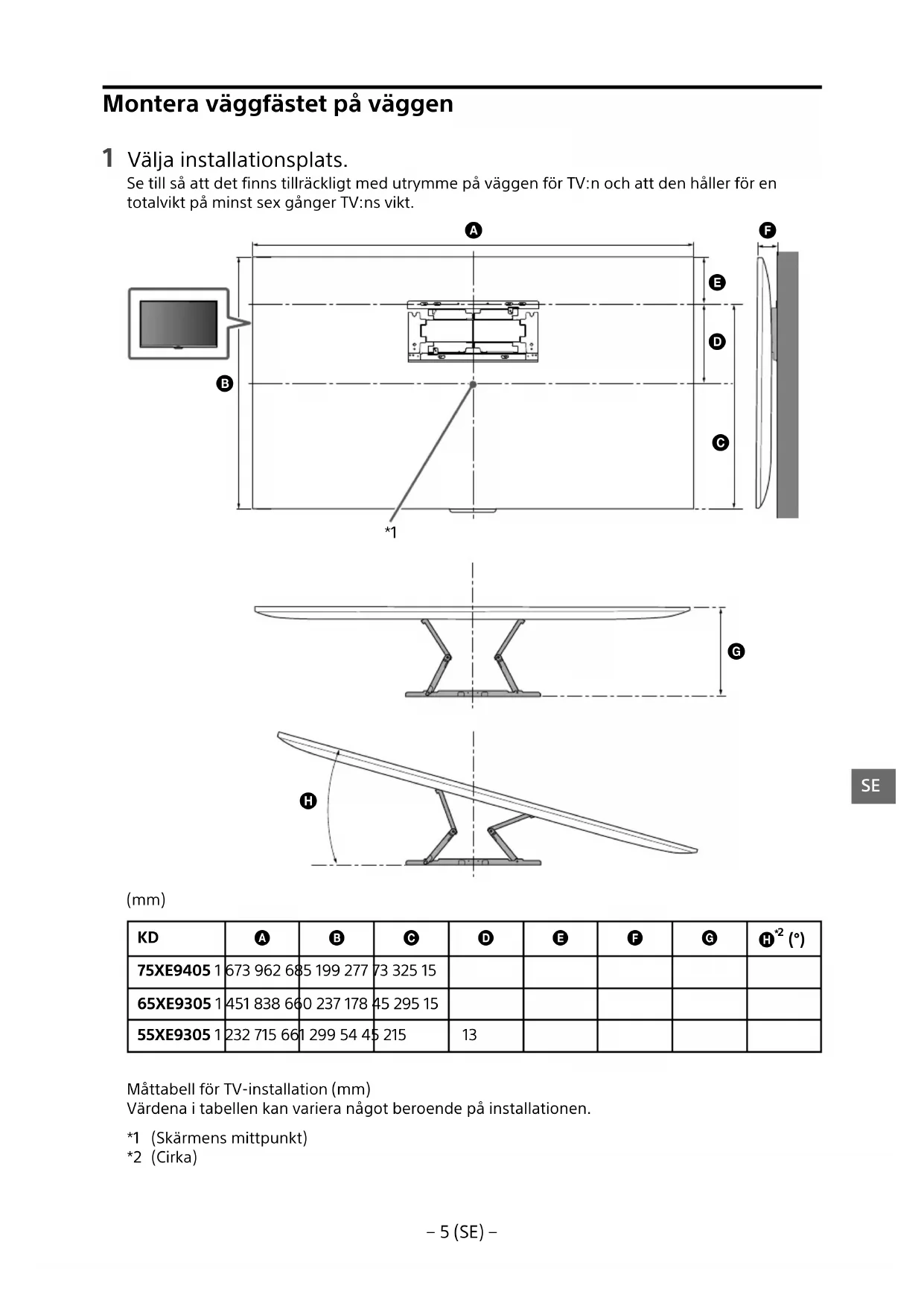 Montera väggfästet på väggen

1 Välja installationsplats.
Se till så att det finns tillräckligt med utrymme på väggen för TV:n och att den håller för en totalvikt på minst sex gånger TV:ns vikt.

A F E D B C *1 G H

SE

(mm)

| KD | A | B | C | D | E | F | G | H*2 (°) |
|---|---|---|---|---|---|---|---|---|
| 75XE9405 1 673 962 685 199 277 73 325 15 | | | | | | | | |
| 65XE9305 1 451 838 660 237 178 45 295 15 | | | | | | | | |
| 55XE9305 1 232 715 661 299 54 45 215 | | | | 13 | | | | |

Måttabell för TV-installation (mm)
Värdena i tabellen kan variera något beroende på installationen.

*1 (Skärmens mittpunkt)
*2 (Cirka)

– 5 (SE) –