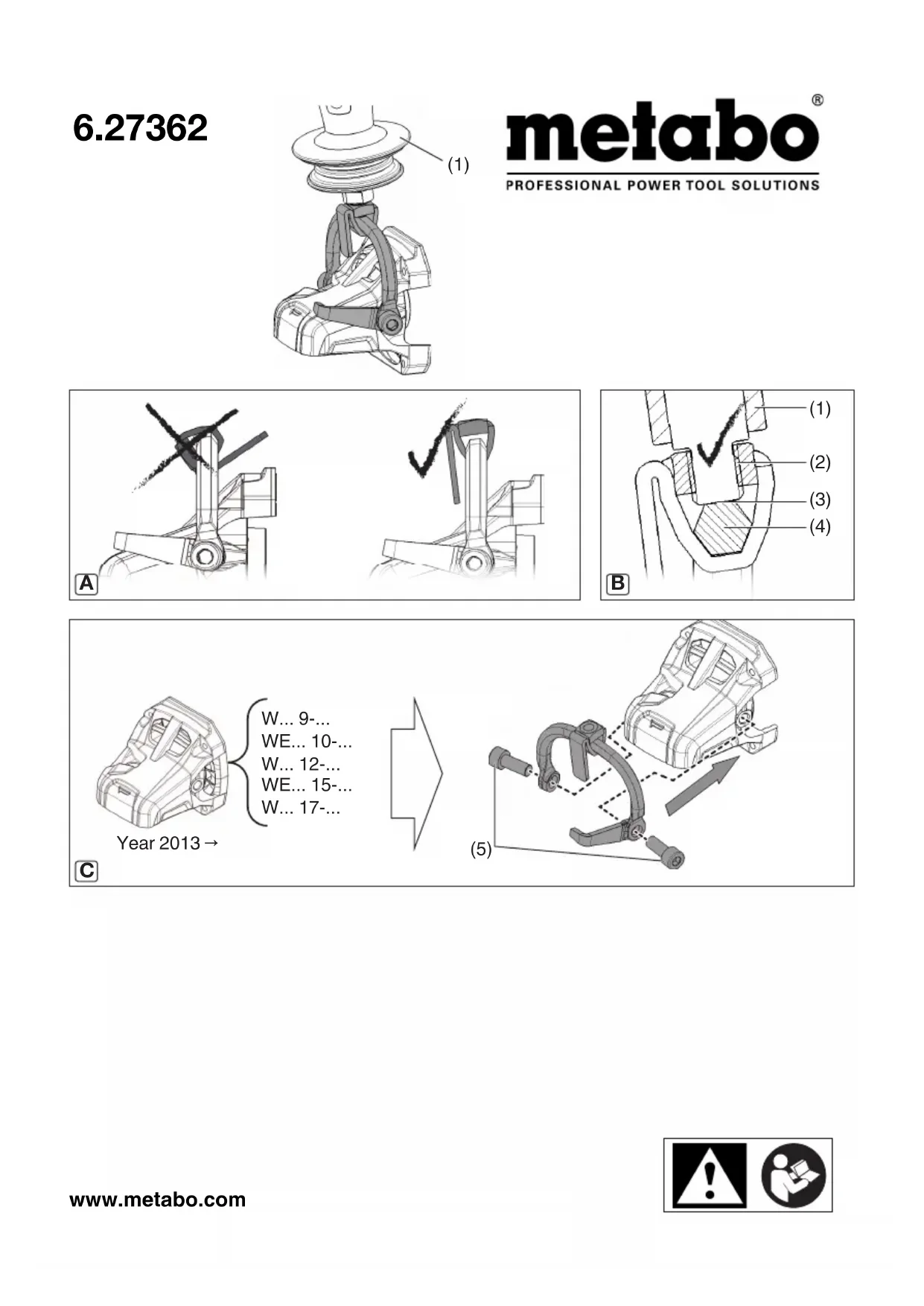 6.27362

(1)

metabo®
PROFESSIONAL POWER TOOL SOLUTIONS

A

(1)
(2)
(3)
(4)
B

W... 9-...
WE... 10-...
W... 12-...
WE... 15-...
W... 17-...

Year 2013 →

(5)

C

www.metabo.com