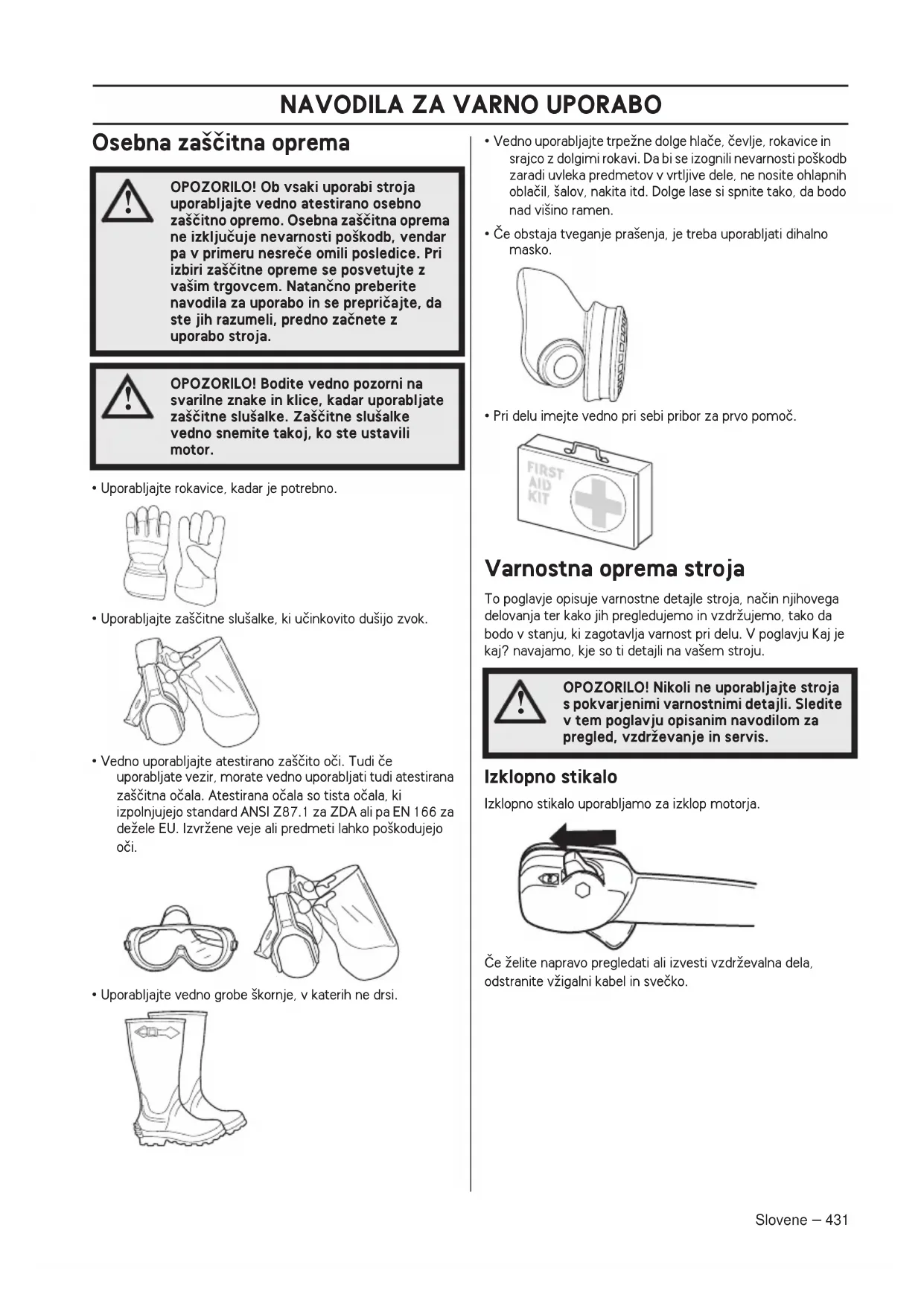 NAVODILA ZA VARNO UPORABO

Osebna zaščitna oprema

OPOZORILO! Ob vsaki uporabi stroja uporabljajte vedno atestirano osebno zaščitno opremo. Osebna zaščitna oprema ne izključuje nevarnosti poškodb, vendar pa v primeru nesreče omili posledice. Pri izbiri zaščitne opreme se posvetujte z vašim trgovcem. Natančno preberite navodila za uporabo in se prepričajte, da ste jih razumeli, predno začnete z uporabo stroja.

OPOZORILO! Bodite vedno pozorni na svarilne znake in klice, kadar uporabljate zaščitne slušalke. Zaščitne slušalke vedno snemite takoj, ko ste ustavili motor.

• Uporabljajte rokavice, kadar je potrebno.

• Uporabljajte zaščitne slušalke, ki učinkovito dušijo zvok.

• Vedno uporabljajte atestirano zaščito oči. Tudi če uporabljate vezir, morate vedno uporabljati tudi atestirana zaščitna očala. Atestirana očala so tista očala, ki izpolnjujejo standard ANSI Z87.1 za ZDA ali pa EN 166 za dežele EU. Izvržene veje ali predmeti lahko poškodujejo oči.

• Uporabljajte vedno grobe škornje, v katerih ne drsi.

• Vedno uporabljajte trpežne dolge hlače, čevlje, rokavice in srajco z dolgimi rokavi. Da bi se izognili nevarnosti poškodb zaradi uvleka predmetov v vrtljive dele, ne nosite ohlapnih oblačil, šalov, nakita itd. Dolge lase si spnite tako, da bodo nad višino ramen.

• Če obstaja tveganje prašenja, je treba uporabljati dihalno masko.

• Pri delu imejte vedno pri sebi pribor za prvo pomoč.

FIRST AID KIT

Varnostna oprema stroja

To poglavje opisuje varnostne detajle stroja, način njihovega delovanja ter kako jih pregledujemo in vzdržujemo, tako da bodo v stanju, ki zagotavlja varnost pri delu. V poglavju Kaj je kaj? navajamo, kje so ti detajli na vašem stroju.

OPOZORILO! Nikoli ne uporabljajte stroja s pokvarjenimi varnostnimi detajli. Sledite v tem poglavju opisanim navodilom za pregled, vzdrževanje in servis.

Izklopno stikalo

Izklopno stikalo uporabljamo za izklop motorja.

Če želite napravo pregledati ali izvesti vzdrževalna dela, odstranite vžigalni kabel in svečko.

Slovene – 431