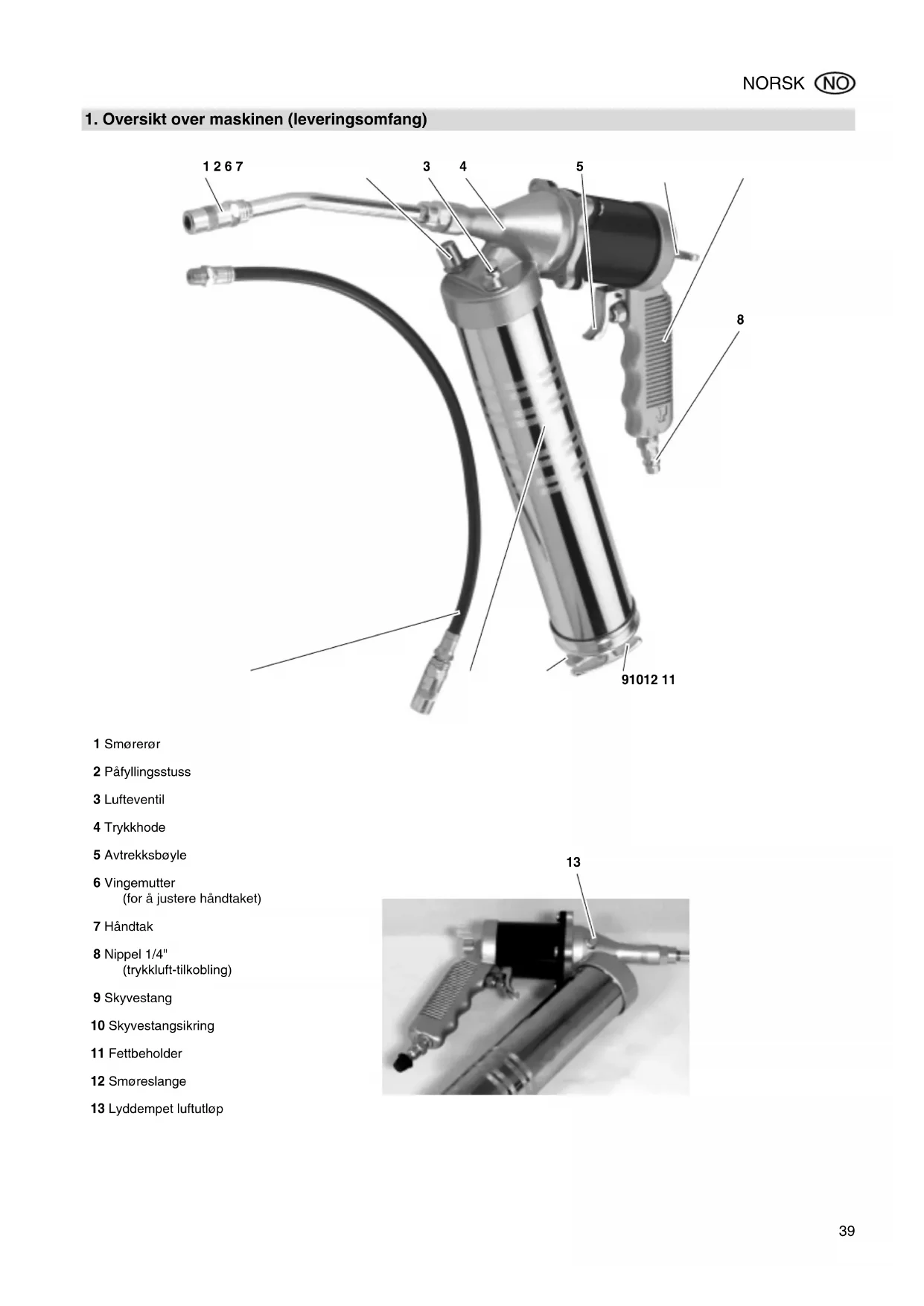 NORSK NO

1. Oversikt over maskinen (leveringsomfang)

1 2 6 7 3 4 5

8

91012 11

1 Smørerør

2 Påfyllingsstuss

3 Lufteventil

4 Trykkhode

5 Avtrekksbøyle

6 Vingemutter
(for å justere håndtaket)

7 Håndtak

8 Nippel 1/4"
(trykkluft-tilkobling)

9 Skyvestang

10 Skyvestangsikring

11 Fettbeholder

12 Smøreslange

13 Lyddempet luftutløp

13

39