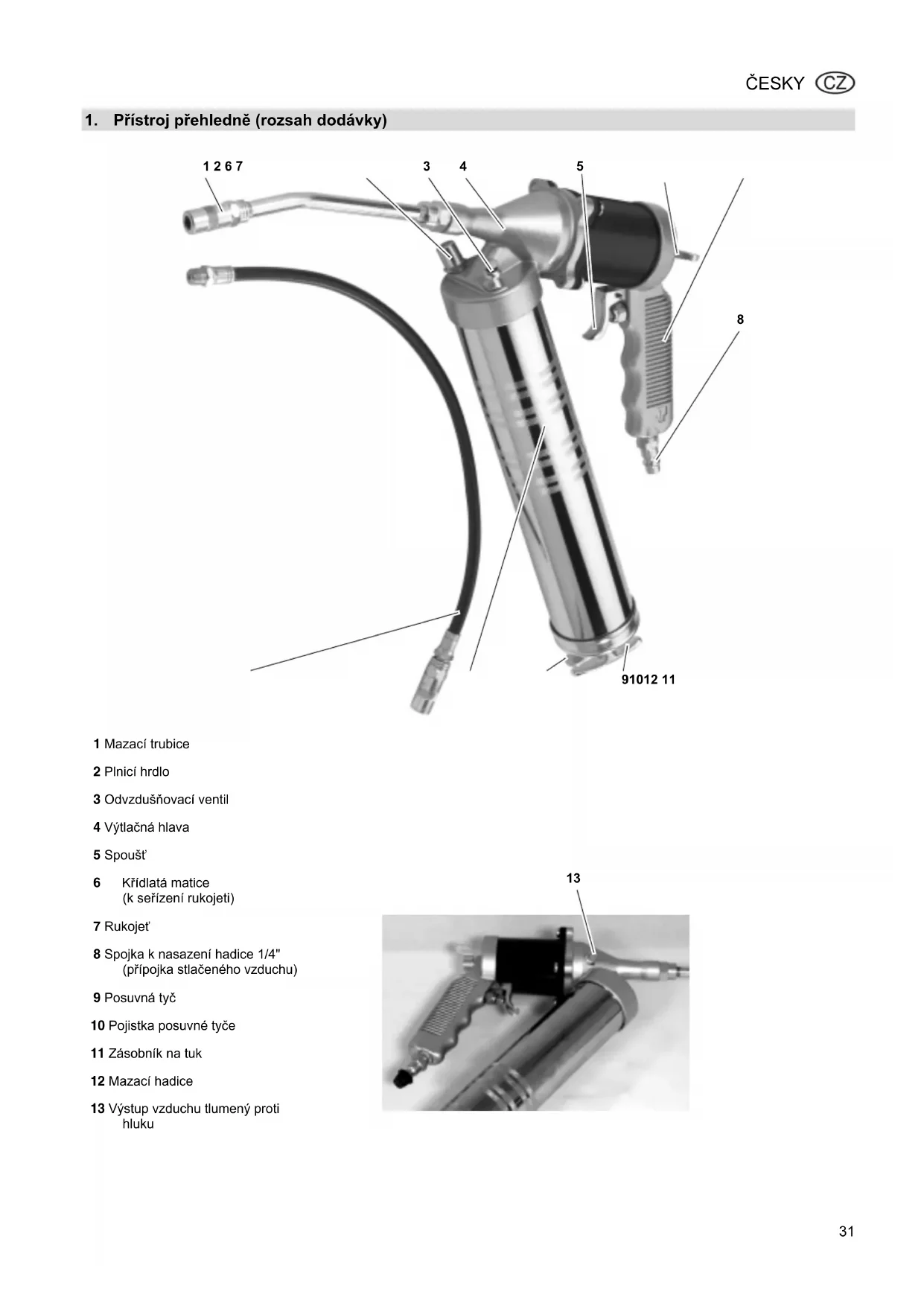 ČESKY CZ

1. Přístroj přehledně (rozsah dodávky)

1 2 6 7
3
4
5
8
91012 11

1 Mazací trubice

2 Plnicí hrdlo

3 Odvzdušňovací ventil

4 Výtlačná hlava

5 Spoušť

6 Křídlatá matice (k seřízení rukojeti)

7 Rukojeť

8 Spojka k nasazení hadice 1/4" (přípojka stlačeného vzduchu)

9 Posuvná tyč

10 Pojistka posuvné tyče

11 Zásobník na tuk

12 Mazací hadice

13 Výstup vzduchu tlumený proti hluku

13

31