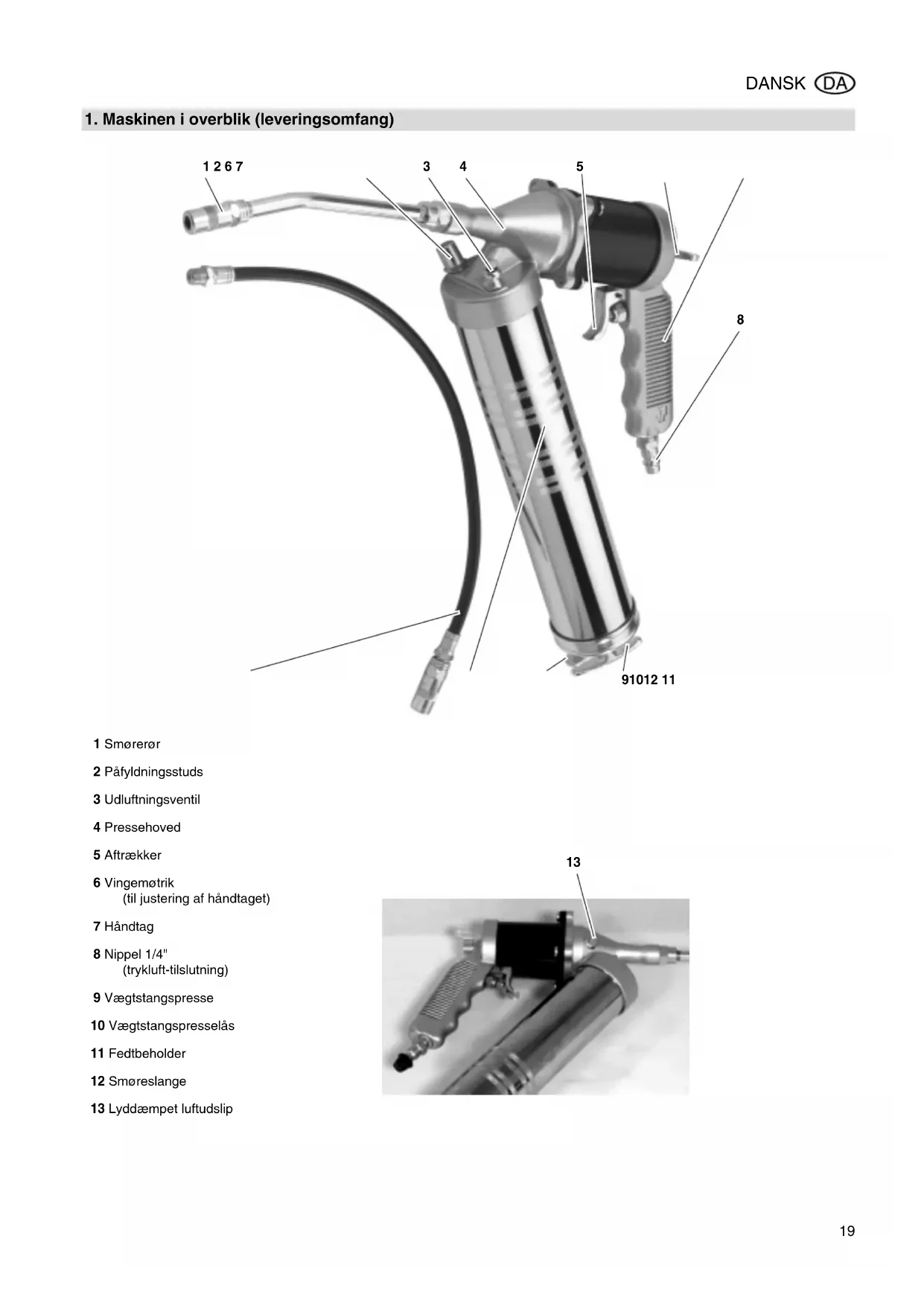 DANSK DA

1. Maskinen i overblik (leveringsomfang)

1 2 6 7
3
4
5
8
91012 11

1 Smørerør

2 Påfyldningsstuds

3 Udluftningsventil

4 Pressehoved

5 Aftrækker

6 Vingemøtrik (til justering af håndtaget)

7 Håndtag

8 Nippel 1/4" (trykluft-tilslutning)

9 Vægtstangspresse

10 Vægtstangspresselås

11 Fedtbeholder

12 Smøreslange

13 Lyddæmpet luftudslip

13

19