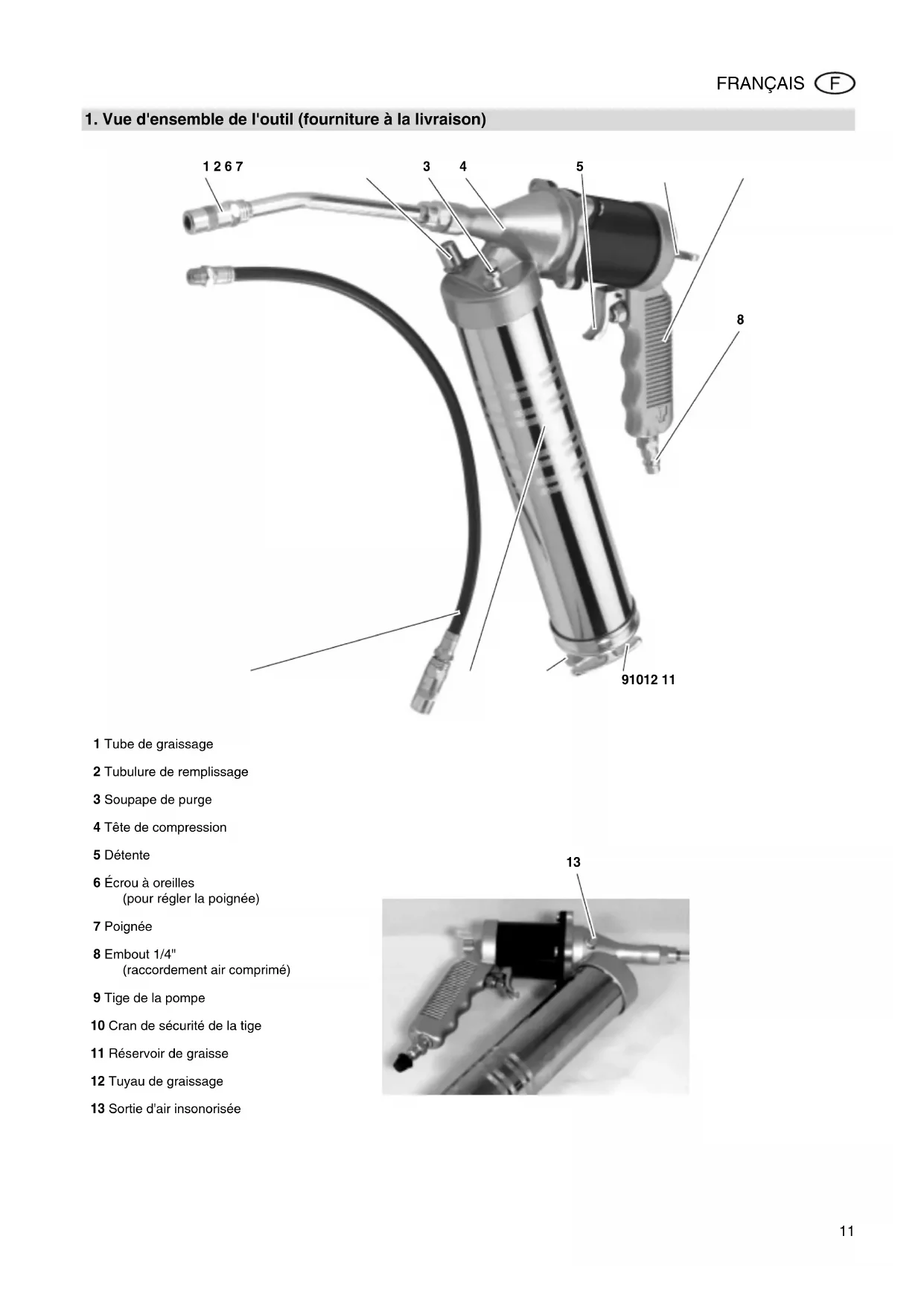 FRANÇAIS F

1. Vue d'ensemble de l'outil (fourniture à la livraison)

1 2 6 7
3
4
5
8
91012 11

1 Tube de graissage

2 Tubulure de remplissage

3 Soupape de purge

4 Tête de compression

5 Détente

6 Écrou à oreilles (pour régler la poignée)

7 Poignée

8 Embout 1/4" (raccordement air comprimé)

9 Tige de la pompe

10 Cran de sécurité de la tige

11 Réservoir de graisse

12 Tuyau de graissage

13 Sortie d'air insonorisée

13

11