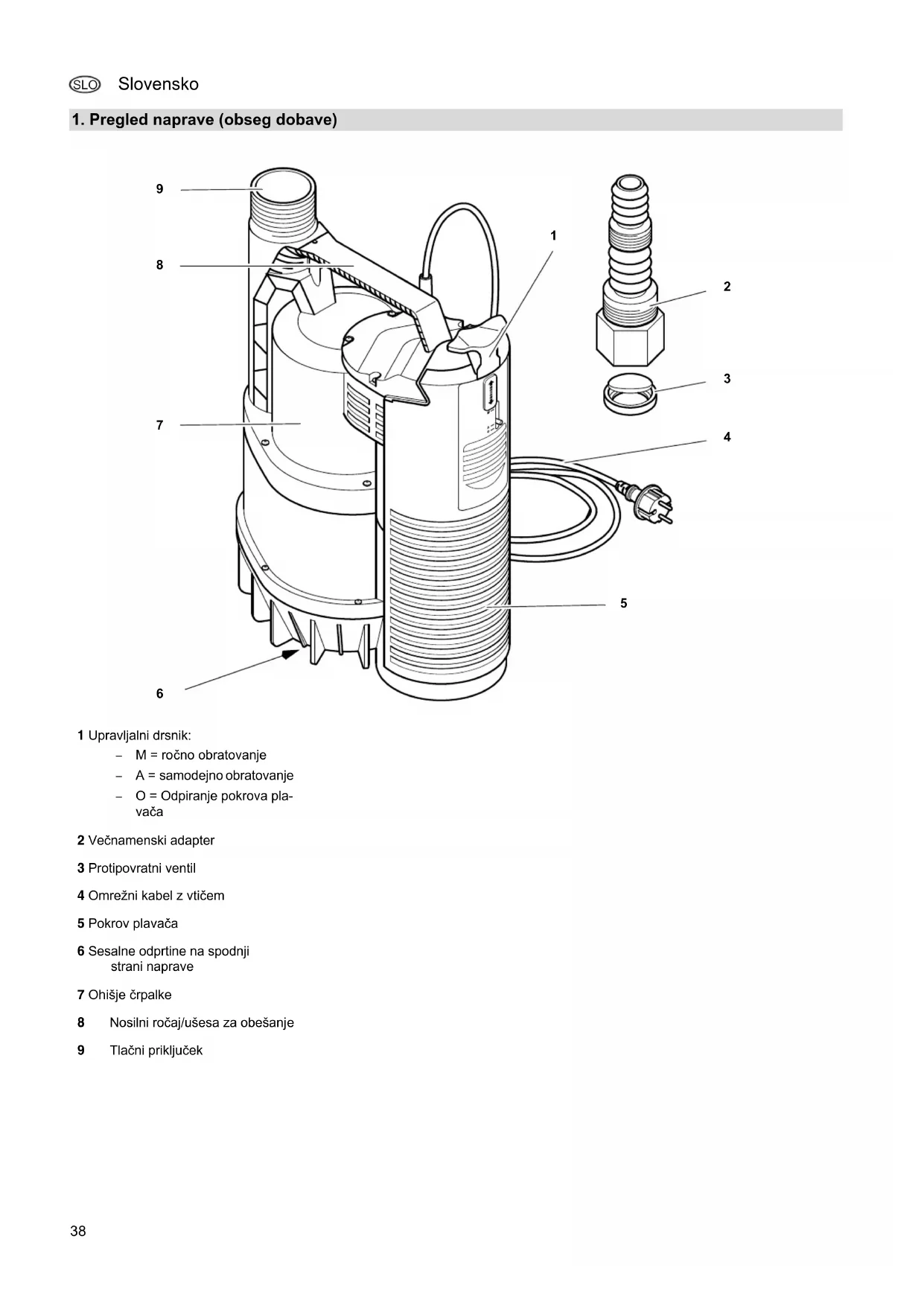 SLO Slovensko

1. Pregled naprave (obseg dobave)

9

8

1

2

3

7

4

5

6

1 Upravljalni drsnik:
– M = ročno obratovanje
– A = samodejno obratovanje
– O = Odpiranje pokrova plavača

2 Večnamenski adapter

3 Protipovratni ventil

4 Omrežni kabel z vtičem

5 Pokrov plavača

6 Sesalne odprtine na spodnji strani naprave

7 Ohišje črpalke

8 Nosilni ročaj/ušesa za obešanje

9 Tlačni priključek

38