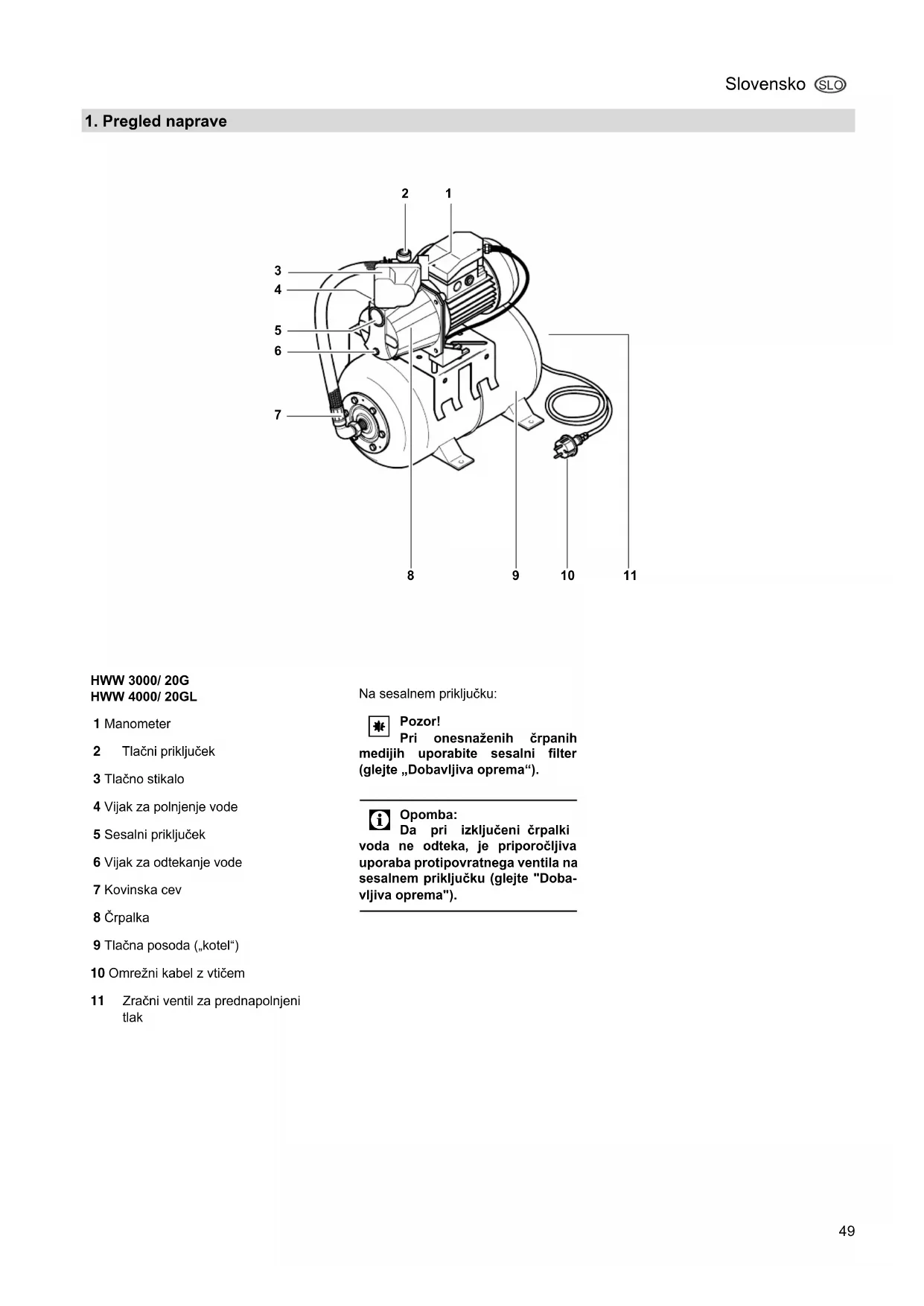 Slovensko SLO

1. Pregled naprave

2 1
3
4
5
6
7
8 9 10 11

HWW 3000/ 20G
HWW 4000/ 20GL

1 Manometer

2 Tlačni priključek

3 Tlačno stikalo

4 Vijak za polnjenje vode

5 Sesalni priključek

6 Vijak za odtekanje vode

7 Kovinska cev

8 Črpalka

9 Tlačna posoda („kotel“)

10 Omrežni kabel z vtičem

11 Zračni ventil za prednapolnjeni tlak

Na sesalnem priključku:

Pozor!
Pri onesnaženih črpanih medijih uporabite sesalni filter (glejte „Dobavljiva oprema“).

Opomba:
Da pri izključeni črpalki voda ne odteka, je priporočljiva uporaba protipovratnega ventila na sesalnem priključku (glejte "Dobavljiva oprema").

49