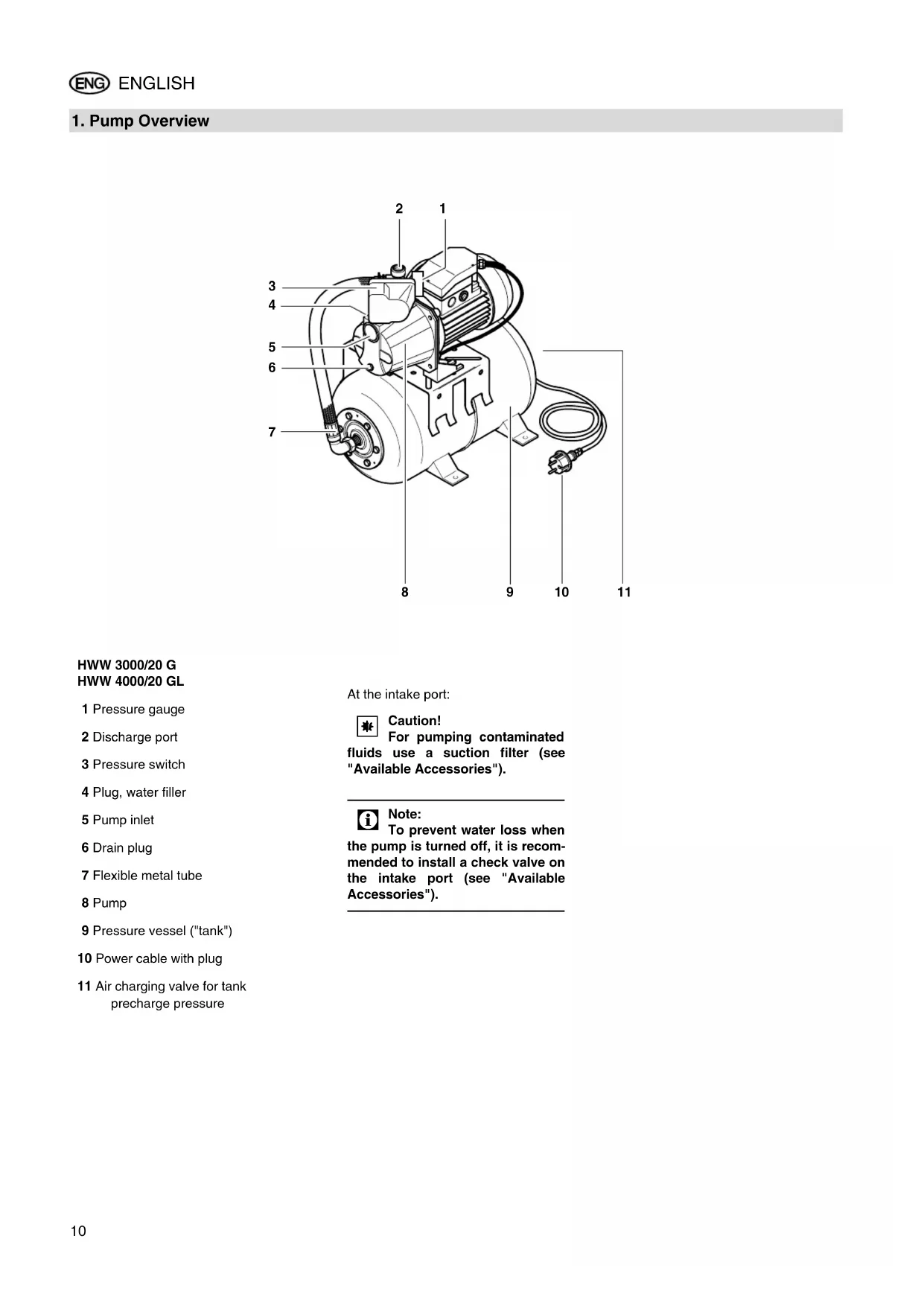 ENG ENGLISH

1. Pump Overview

2 1
3
4
5
6
7
8 9 10 11

HWW 3000/20 G
HWW 4000/20 GL

1 Pressure gauge

2 Discharge port

3 Pressure switch

4 Plug, water filler

5 Pump inlet

6 Drain plug

7 Flexible metal tube

8 Pump

9 Pressure vessel ("tank")

10 Power cable with plug

11 Air charging valve for tank precharge pressure

At the intake port:

Caution!
For pumping contaminated fluids use a suction filter (see "Available Accessories").

Note:
To prevent water loss when the pump is turned off, it is recommended to install a check valve on the intake port (see "Available Accessories").

10