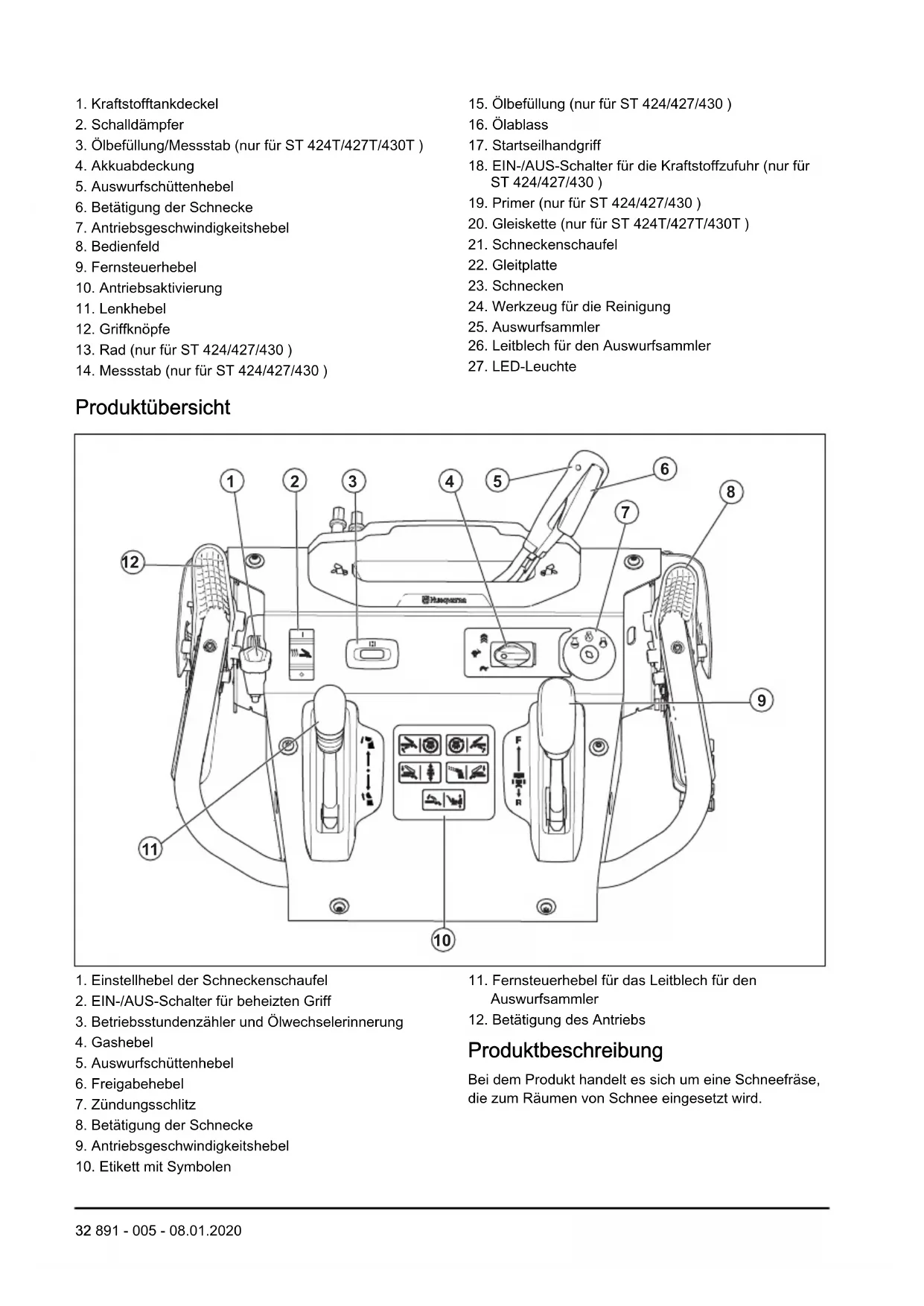 1. Kraftstofftankdeckel
2. Schalldämpfer
3. Ölbefüllung/Messstab (nur für ST 424T/427T/430T )
4. Akkuabdeckung
5. Auswurfschüttenhebel
6. Betätigung der Schnecke
7. Antriebsgeschwindigkeitshebel
8. Bedienfeld
9. Fernsteuerhebel
10. Antriebsaktivierung
11. Lenkhebel
12. Griffknöpfe
13. Rad (nur für ST 424/427/430 )
14. Messstab (nur für ST 424/427/430 )

15. Ölbefüllung (nur für ST 424/427/430 )
16. Ölablass
17. Startseilhandgriff
18. EIN-/AUS-Schalter für die Kraftstoffzufuhr (nur für ST 424/427/430 )
19. Primer (nur für ST 424/427/430 )
20. Gleiskette (nur für ST 424T/427T/430T )
21. Schneckenschaufel
22. Gleitplatte
23. Schnecken
24. Werkzeug für die Reinigung
25. Auswurfsammler
26. Leitblech für den Auswurfsammler
27. LED-Leuchte

Produktübersicht

1 2 3 4 5 6 7 8 9 10 11 12
Husqvarna
F
R

1. Einstellhebel der Schneckenschaufel
2. EIN-/AUS-Schalter für beheizten Griff
3. Betriebsstundenzähler und Ölwechselerinnerung
4. Gashebel
5. Auswurfschüttenhebel
6. Freigabehebel
7. Zündungsschlitz
8. Betätigung der Schnecke
9. Antriebsgeschwindigkeitshebel
10. Etikett mit Symbolen

11. Fernsteuerhebel für das Leitblech für den Auswurfsammler
12. Betätigung des Antriebs

Produktbeschreibung

Bei dem Produkt handelt es sich um eine Schneefräse, die zum Räumen von Schnee eingesetzt wird.

32 891 - 005 - 08.01.2020