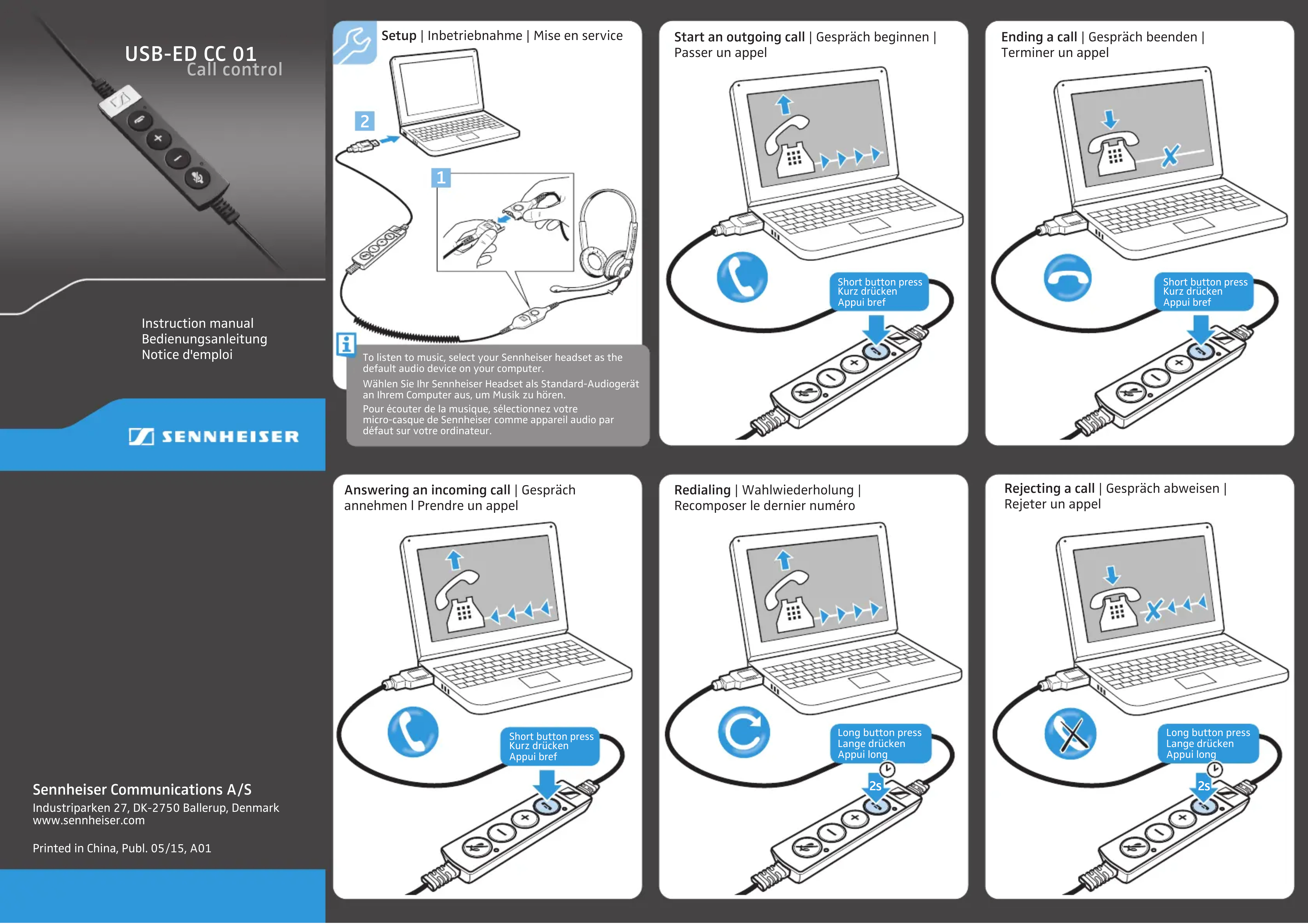 USB-ED CC 01
Call control

Instruction manual
Bedienungsanleitung
Notice d'emploi

SENNHEISER

Sennheiser Communications A/S
Industriparken 27, DK-2750 Ballerup, Denmark
www.sennheiser.com

Printed in China, Publ. 05/15, A01

Setup | Inbetriebnahme | Mise en service

2

1

To listen to music, select your Sennheiser headset as the default audio device on your computer.
Wählen Sie Ihr Sennheiser Headset als Standard-Audiogerät an Ihrem Computer aus, um Musik zu hören.
Pour écouter de la musique, sélectionnez votre micro-casque de Sennheiser comme appareil audio par défaut sur votre ordinateur.

Start an outgoing call | Gespräch beginnen | Passer un appel

Short button press
Kurz drücken
Appui bref

Ending a call | Gespräch beenden | Terminer un appel

Short button press
Kurz drücken
Appui bref

Answering an incoming call | Gespräch annehmen I Prendre un appel

Short button press
Kurz drücken
Appui bref

Redialing | Wahlwiederholung | Recomposer le dernier numéro

Long button press
Lange drücken
Appui long

2s

Rejecting a call | Gespräch abweisen | Rejeter un appel

Long button press
Lange drücken
Appui long

2s