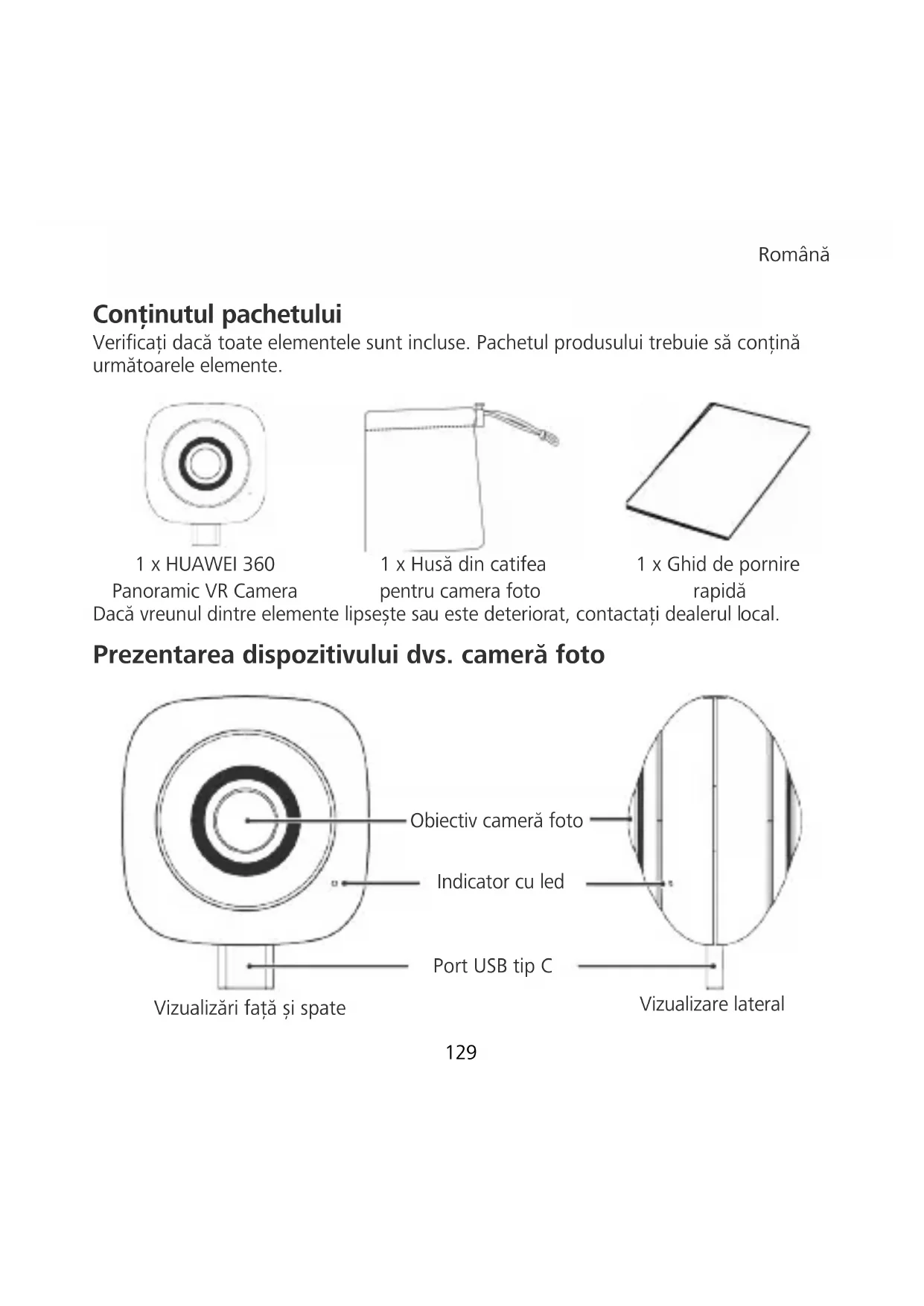 Română

Conținutul pachetului

Verificați dacă toate elementele sunt incluse. Pachetul produsului trebuie să conțină următoarele elemente.

1 x HUAWEI 360 Panoramic VR Camera

1 x Husă din catifea pentru camera foto

1 x Ghid de pornire rapidă

Dacă vreunul dintre elemente lipsește sau este deteriorat, contactați dealerul local.

Prezentarea dispozitivului dvs. cameră foto

Obiectiv cameră foto

Indicator cu led

Port USB tip C

Vizualizări față și spate

Vizualizare lateral

129