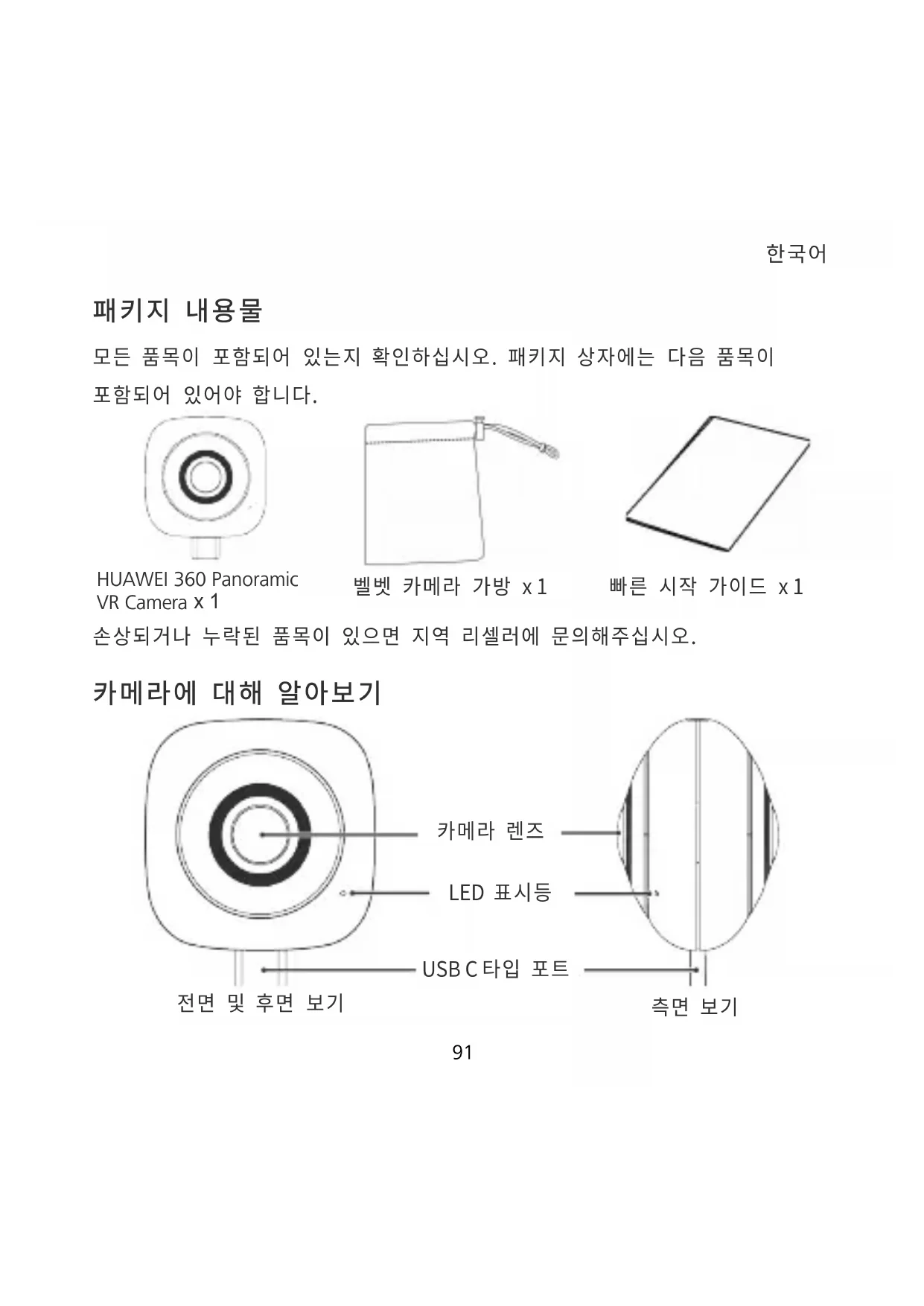 한국어

패키지 내용물

모든 품목이 포함되어 있는지 확인하십시오. 패키지 상자에는 다음 품목이 포함되어 있어야 합니다.

HUAWEI 360 Panoramic VR Camera x 1

벨벳 카메라 가방 x 1

빠른 시작 가이드 x 1

손상되거나 누락된 품목이 있으면 지역 리셀러에 문의해주십시오.

카메라에 대해 알아보기

카메라 렌즈

LED 표시등

USB C 타입 포트

전면 및 후면 보기

측면 보기

91