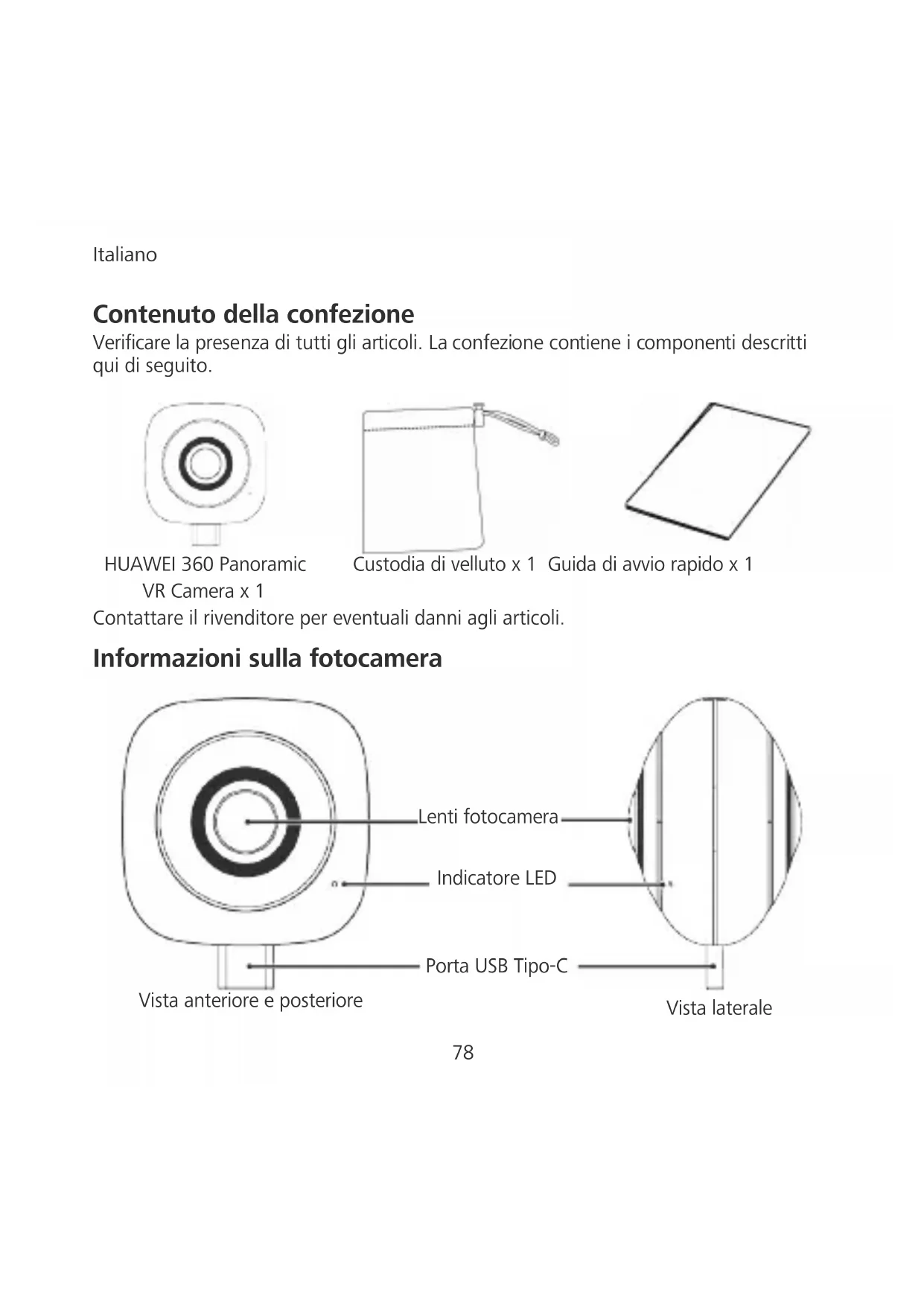 Italiano

Contenuto della confezione
Verificare la presenza di tutti gli articoli. La confezione contiene i componenti descritti qui di seguito.

HUAWEI 360 Panoramic VR Camera x 1
Custodia di velluto x 1
Guida di avvio rapido x 1

Contattare il rivenditore per eventuali danni agli articoli.

Informazioni sulla fotocamera

Lenti fotocamera
Indicatore LED
Porta USB Tipo-C
Vista anteriore e posteriore
Vista laterale

78