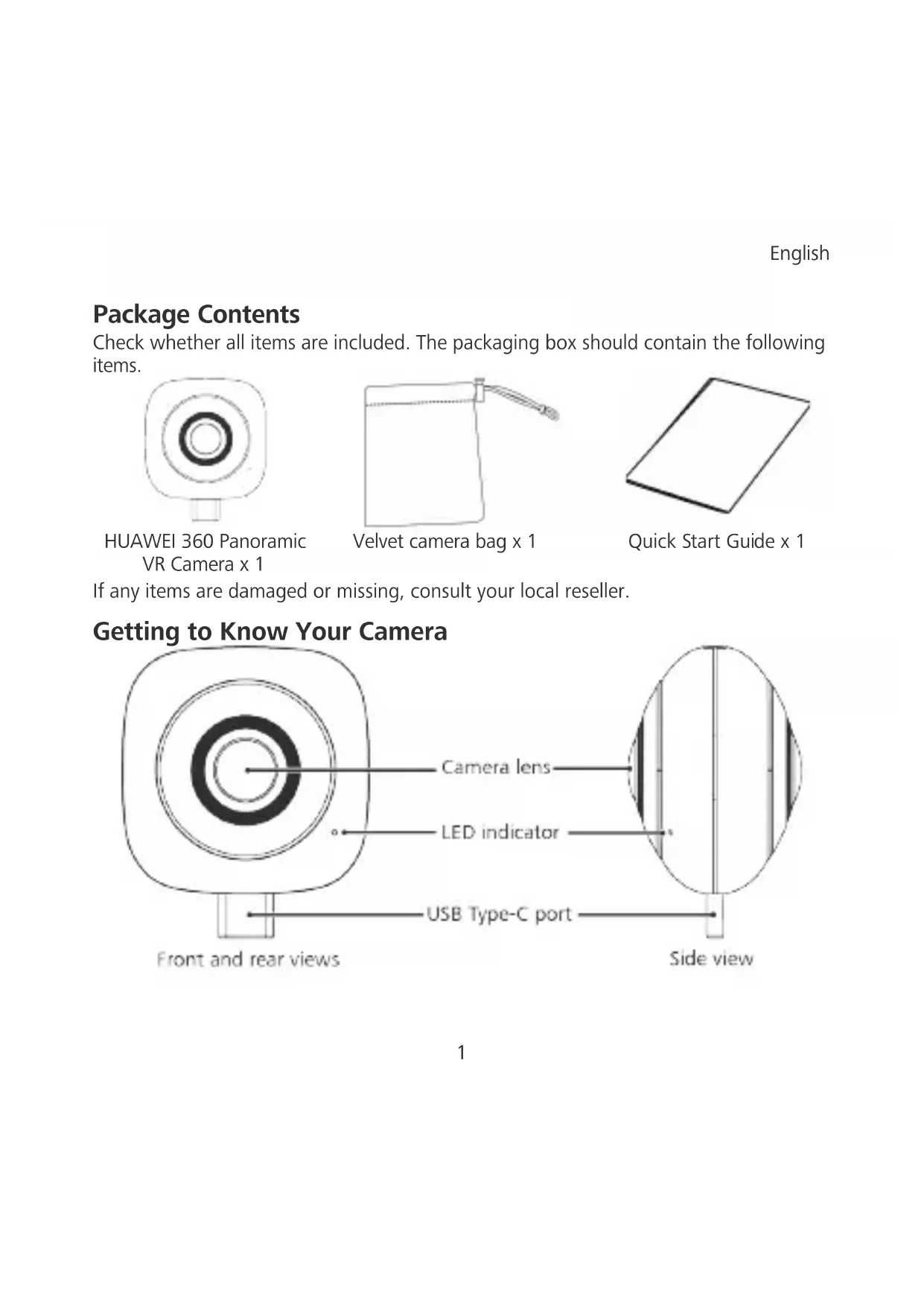 English

Package Contents

Check whether all items are included. The packaging box should contain the following items.

HUAWEI 360 Panoramic VR Camera x 1

Velvet camera bag x 1

Quick Start Guide x 1

If any items are damaged or missing, consult your local reseller.

Getting to Know Your Camera

Camera lens

LED indicator

USB Type-C port

Front and rear views

Side view

1