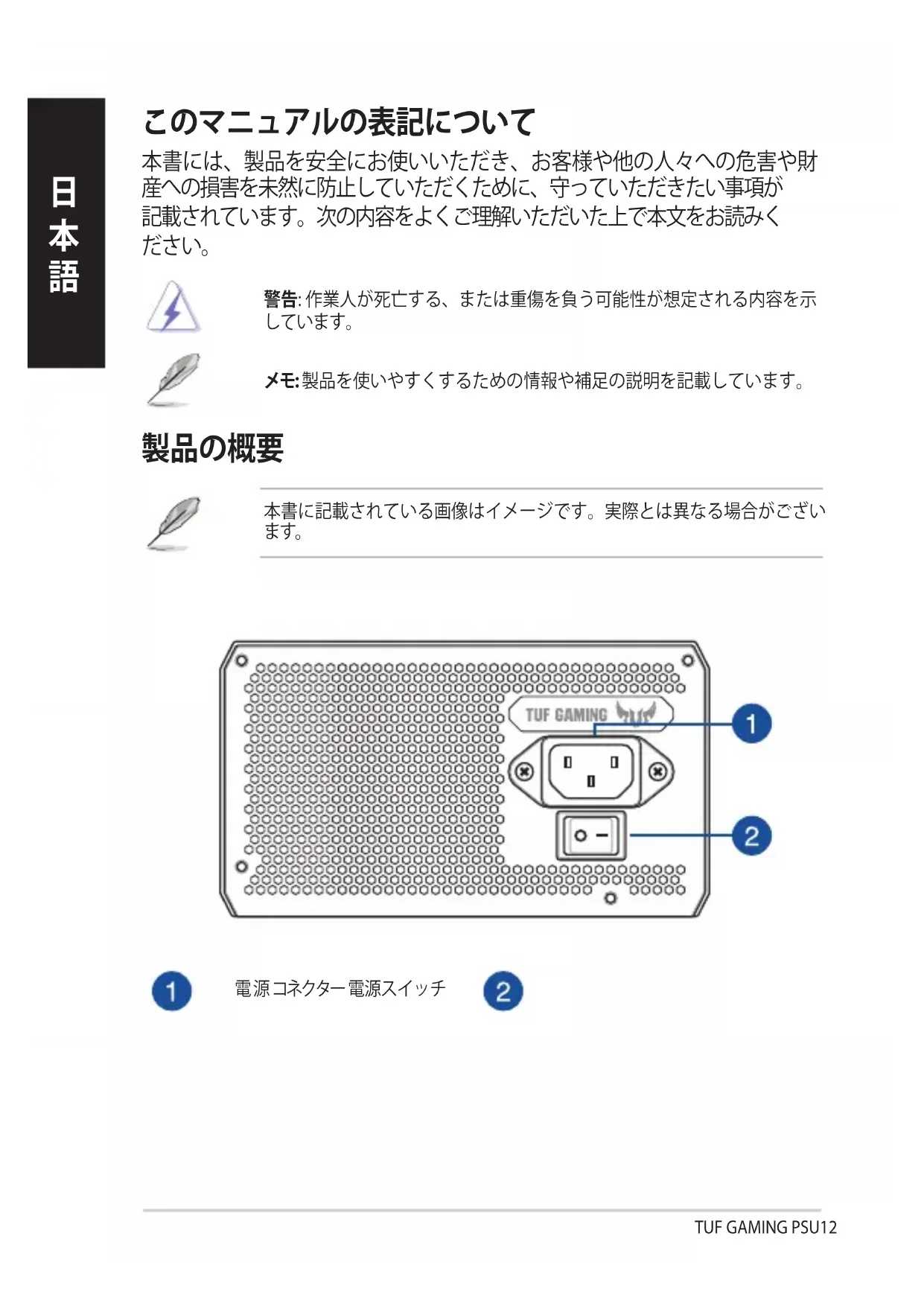 日本語

このマニュアルの表記について

本書には、製品を安全にお使いいただき、お客様や他の人々への危害や財産への損害を未然に防止していただくために、守っていただきたい事項が記載されています。次の内容をよくご理解いただいた上で本文をお読みください。

警告: 作業人が死亡する、または重傷を負う可能性が想定される内容を示しています。

メモ: 製品を使いやすくするための情報や補足の説明を記載しています。

製品の概要

本書に記載されている画像はイメージです。実際とは異なる場合がございます。

TUF GAMING

1

2

1 電源コネクター 電源スイッチ 2

TUF GAMING PSU12