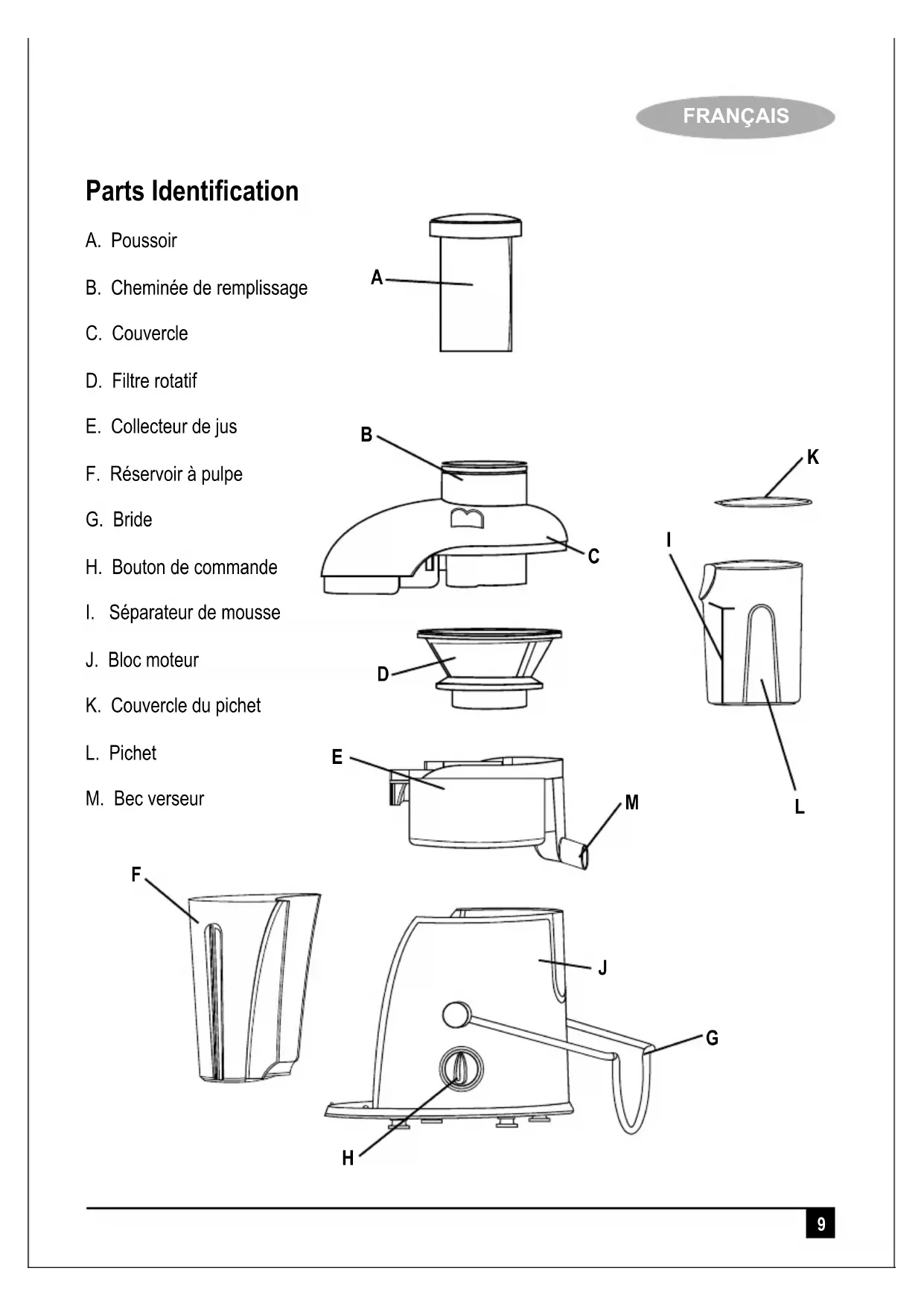 FRANÇAIS

Parts Identification

A. Poussoir

B. Cheminée de remplissage

C. Couvercle

D. Filtre rotatif

E. Collecteur de jus

F. Réservoir à pulpe

G. Bride

H. Bouton de commande

I. Séparateur de mousse

J. Bloc moteur

K. Couvercle du pichet

L. Pichet

M. Bec verseur

A

B

K

C

I

D

E

M

L

F

J

G

H

9