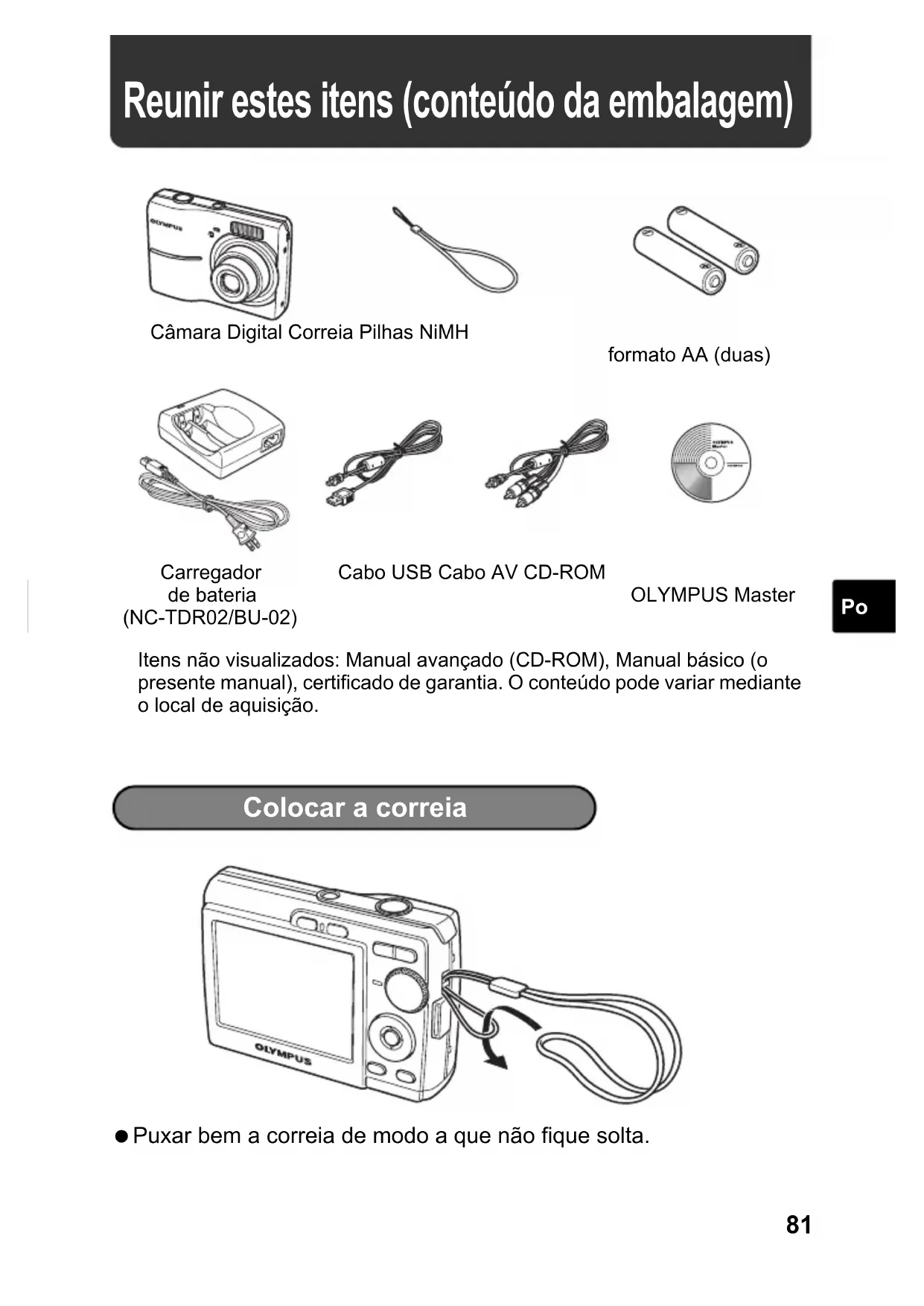 Reunir estes itens (conteúdo da embalagem)

OLYMPUS

Câmara Digital Correia Pilhas NiMH

formato AA (duas)

Carregador de bateria (NC-TDR02/BU-02)

Cabo USB Cabo AV CD-ROM

OLYMPUS Master

Po

Itens não visualizados: Manual avançado (CD-ROM), Manual básico (o presente manual), certificado de garantia. O conteúdo pode variar mediante o local de aquisição.

Colocar a correia

OLYMPUS

● Puxar bem a correia de modo a que não fique solta.

81