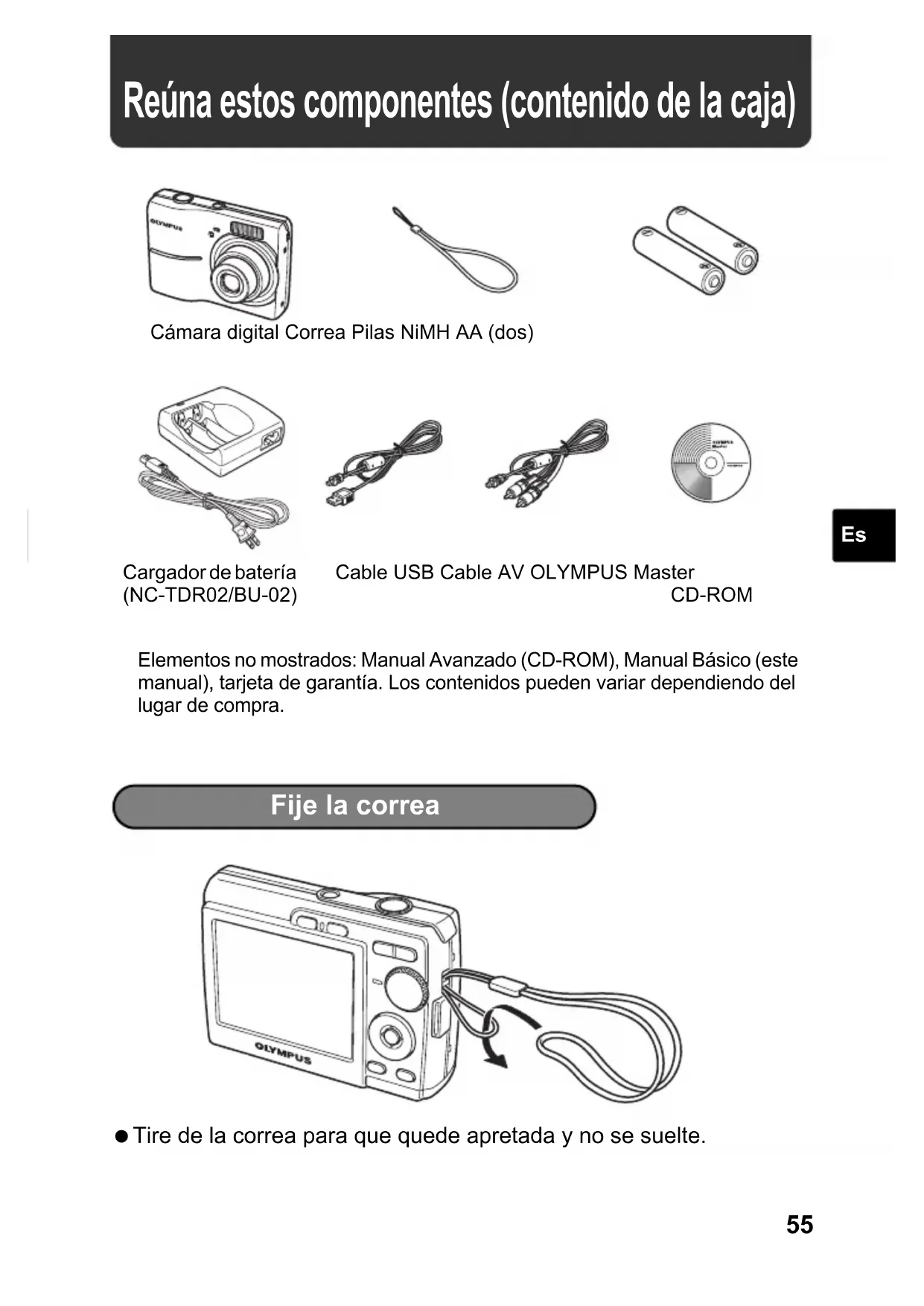 Reúna estos componentes (contenido de la caja)

OLYMPUS

Cámara digital Correa Pilas NiMH AA (dos)

Es

Cargador de batería (NC-TDR02/BU-02) Cable USB Cable AV OLYMPUS Master CD-ROM

Elementos no mostrados: Manual Avanzado (CD-ROM), Manual Básico (este manual), tarjeta de garantía. Los contenidos pueden variar dependiendo del lugar de compra.

Fije la correa

OLYMPUS

● Tire de la correa para que quede apretada y no se suelte.

55