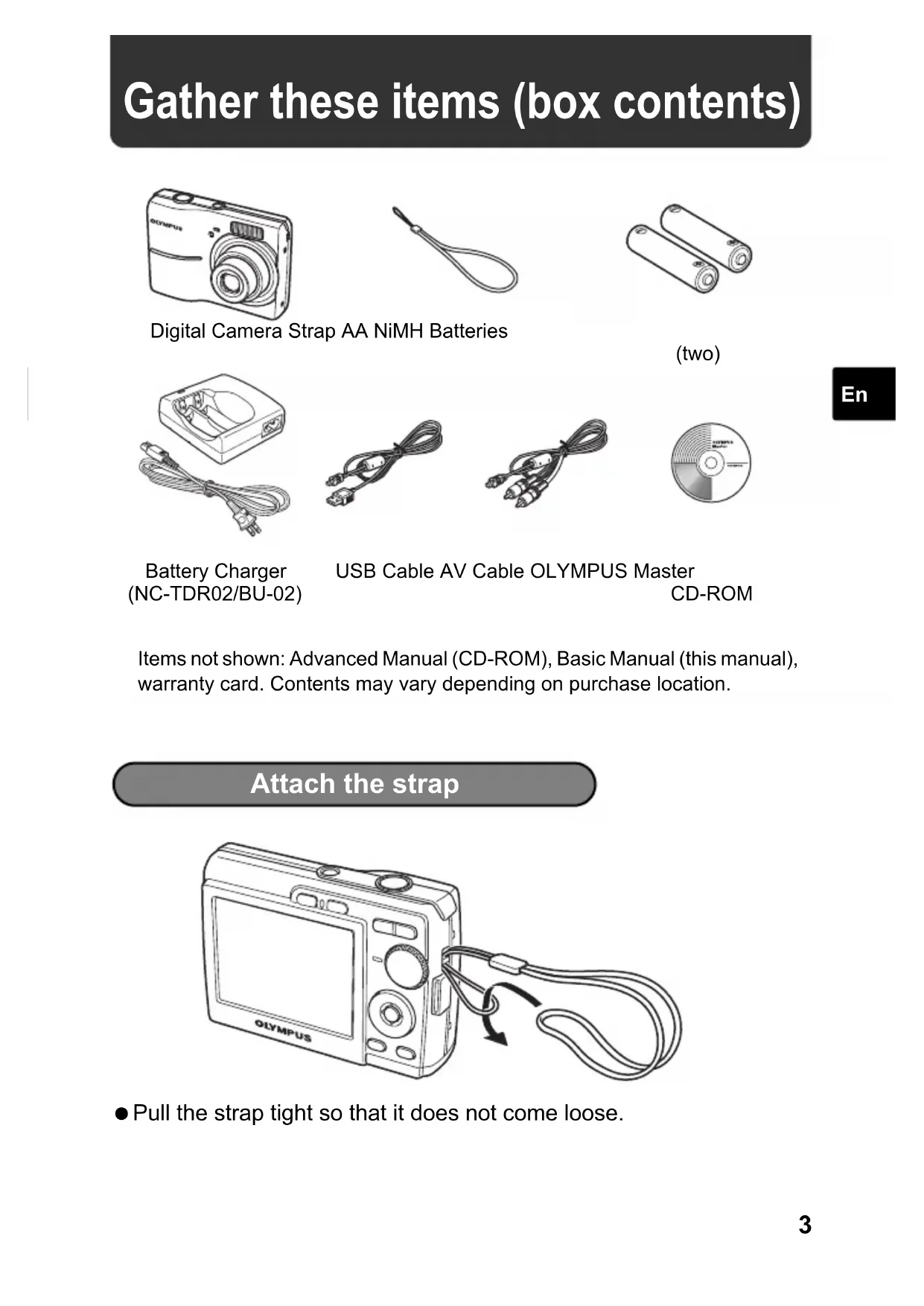 Gather these items (box contents)

OLYMPUS

Digital Camera Strap AA NiMH Batteries
(two)

En

Battery Charger (NC-TDR02/BU-02) USB Cable AV Cable OLYMPUS Master CD-ROM

Items not shown: Advanced Manual (CD-ROM), Basic Manual (this manual), warranty card. Contents may vary depending on purchase location.

Attach the strap

OLYMPUS

● Pull the strap tight so that it does not come loose.

3