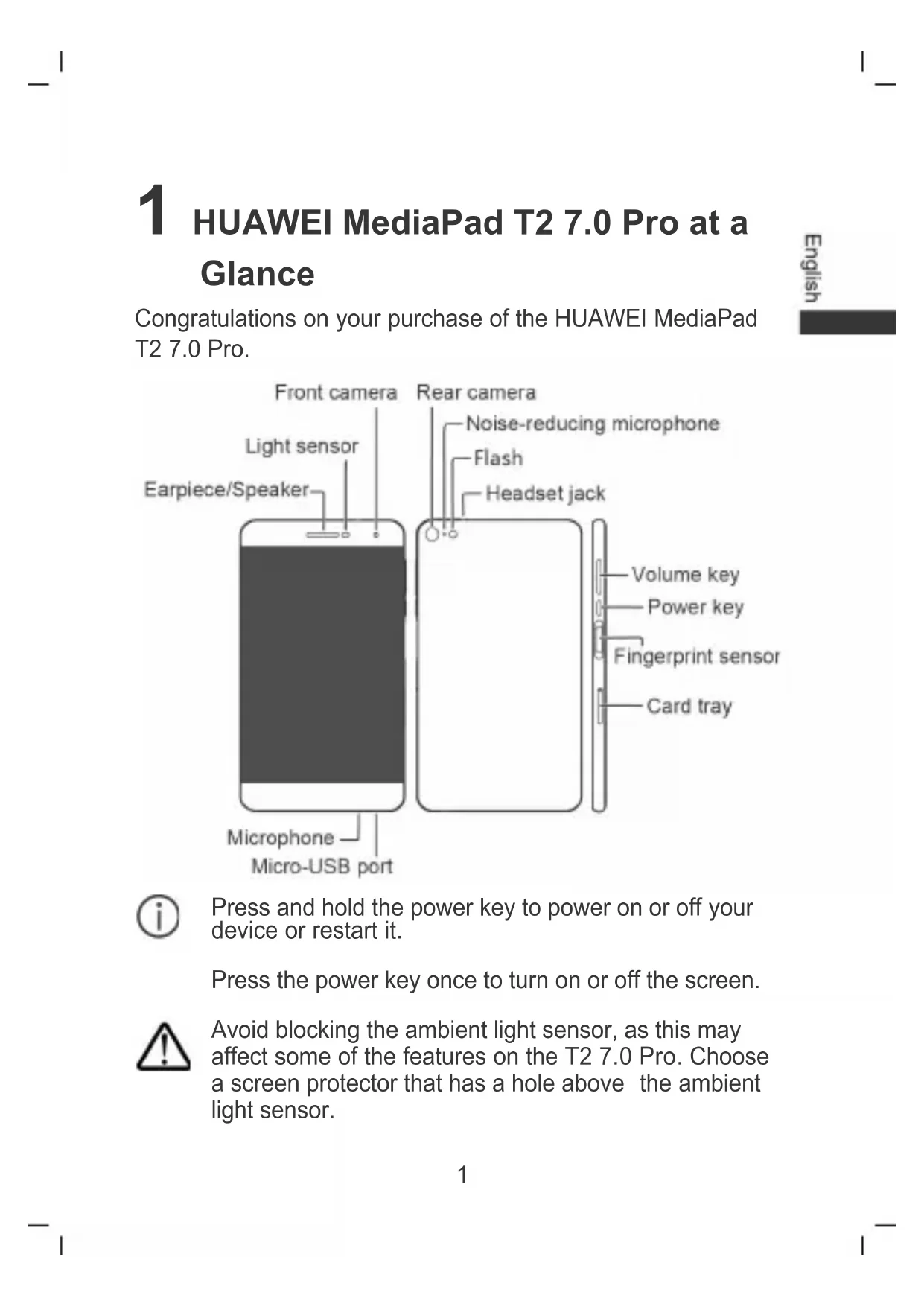 1 HUAWEI MediaPad T2 7.0 Pro at a Glance

English

Congratulations on your purchase of the HUAWEI MediaPad T2 7.0 Pro.

Front camera
Rear camera
Noise-reducing microphone
Light sensor
Flash
Earpiece/Speaker
Headset jack
Volume key
Power key
Fingerprint sensor
Card tray
Microphone
Micro-USB port

Press and hold the power key to power on or off your device or restart it.

Press the power key once to turn on or off the screen.

Avoid blocking the ambient light sensor, as this may affect some of the features on the T2 7.0 Pro. Choose a screen protector that has a hole above the ambient light sensor.

1