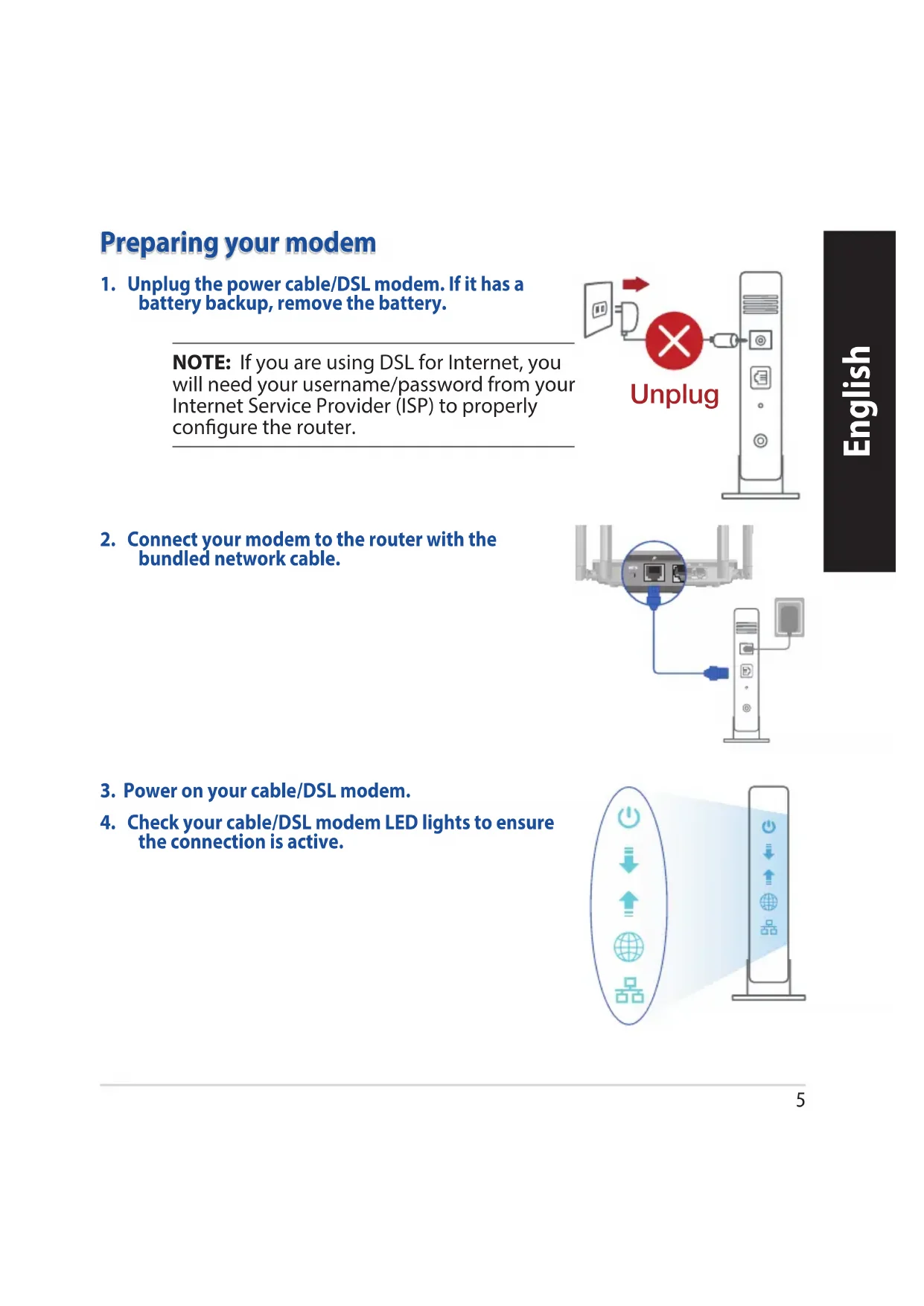 Preparing your modem

1. Unplug the power cable/DSL modem. If it has a battery backup, remove the battery.

NOTE: If you are using DSL for Internet, you will need your username/password from your Internet Service Provider (ISP) to properly configure the router.

Unplug

English

2. Connect your modem to the router with the bundled network cable.

3. Power on your cable/DSL modem.

4. Check your cable/DSL modem LED lights to ensure the connection is active.

5