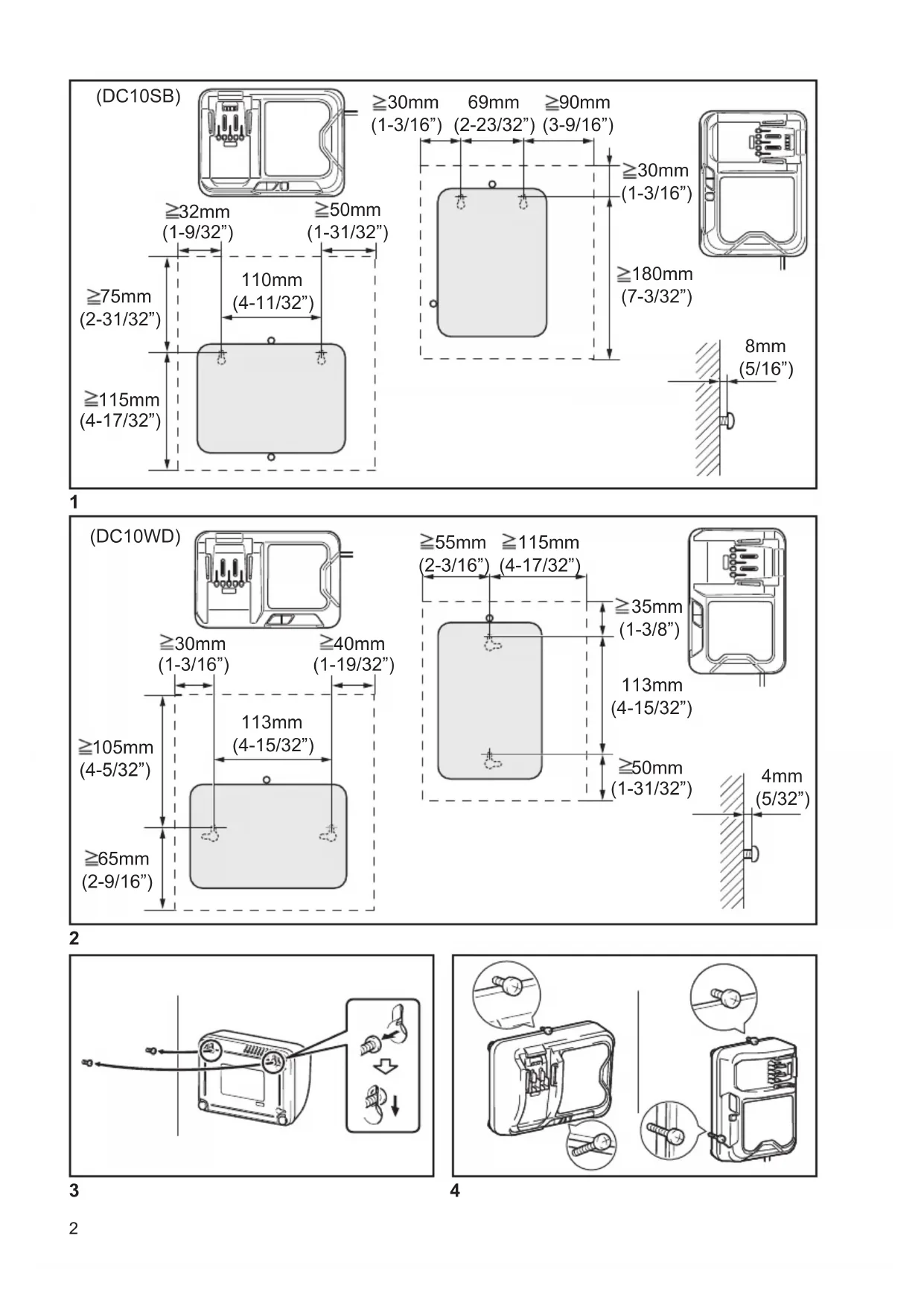 (DC10SB)

≧30mm (1-3/16”) 69mm (2-23/32”) ≧90mm (3-9/16”)

≧30mm (1-3/16”)

≧32mm (1-9/32”) ≧50mm (1-31/32”)

110mm (4-11/32”)

≧75mm (2-31/32”)

≧180mm (7-3/32”)

8mm (5/16”)

≧115mm (4-17/32”)

1

(DC10WD)

≧55mm (2-3/16”) ≧115mm (4-17/32”)

≧35mm (1-3/8”)

≧30mm (1-3/16”) ≧40mm (1-19/32”)

113mm (4-15/32”)

113mm (4-15/32”)

≧105mm (4-5/32”)

≧50mm (1-31/32”)

4mm (5/32”)

≧65mm (2-9/16”)

2

3

4

2