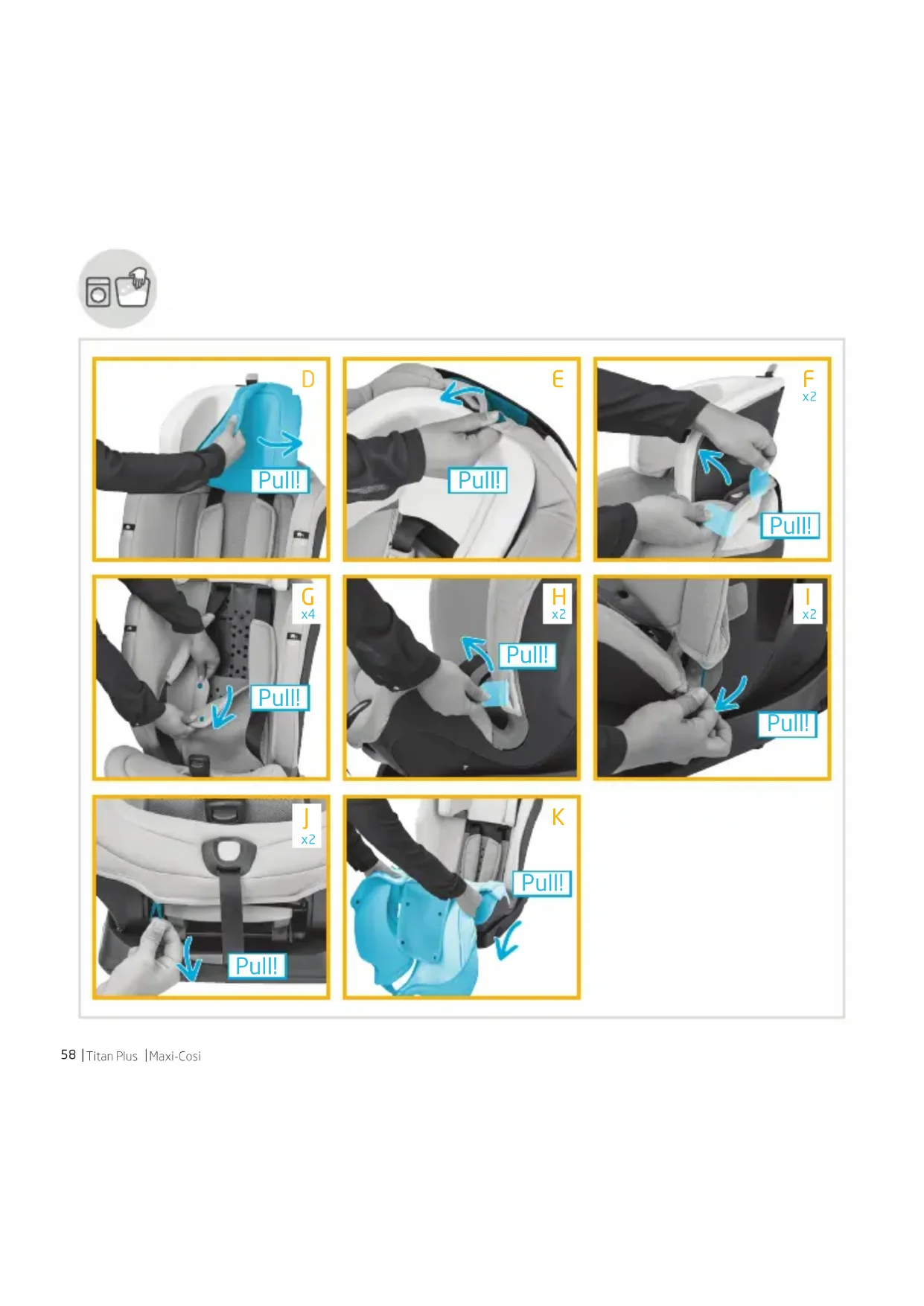 D
Pull!

E
Pull!

F
x2
Pull!

G
x4
Pull!

H
x2
Pull!

I
x2
Pull!

J
x2
Pull!

K
Pull!

58 | Titan Plus | Maxi-Cosi