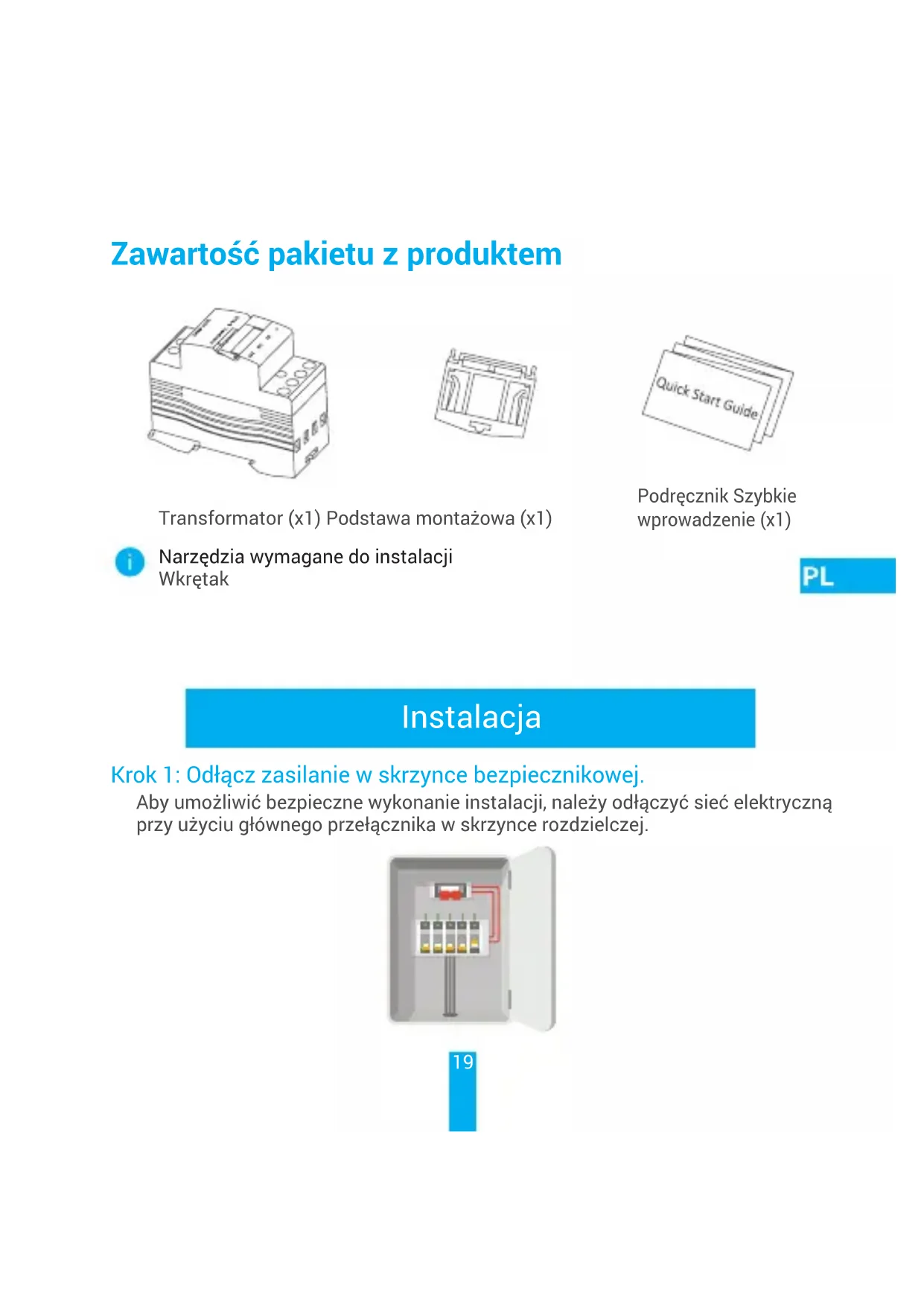 Zawartość pakietu z produktem

Quick Start Guide

Transformator (x1) Podstawa montażowa (x1)

Podręcznik Szybkie wprowadzenie (x1)

Narzędzia wymagane do instalacji
Wkrętak

PL

Instalacja

Krok 1: Odłącz zasilanie w skrzynce bezpiecznikowej.

Aby umożliwić bezpieczne wykonanie instalacji, należy odłączyć sieć elektryczną przy użyciu głównego przełącznika w skrzynce rozdzielczej.

19