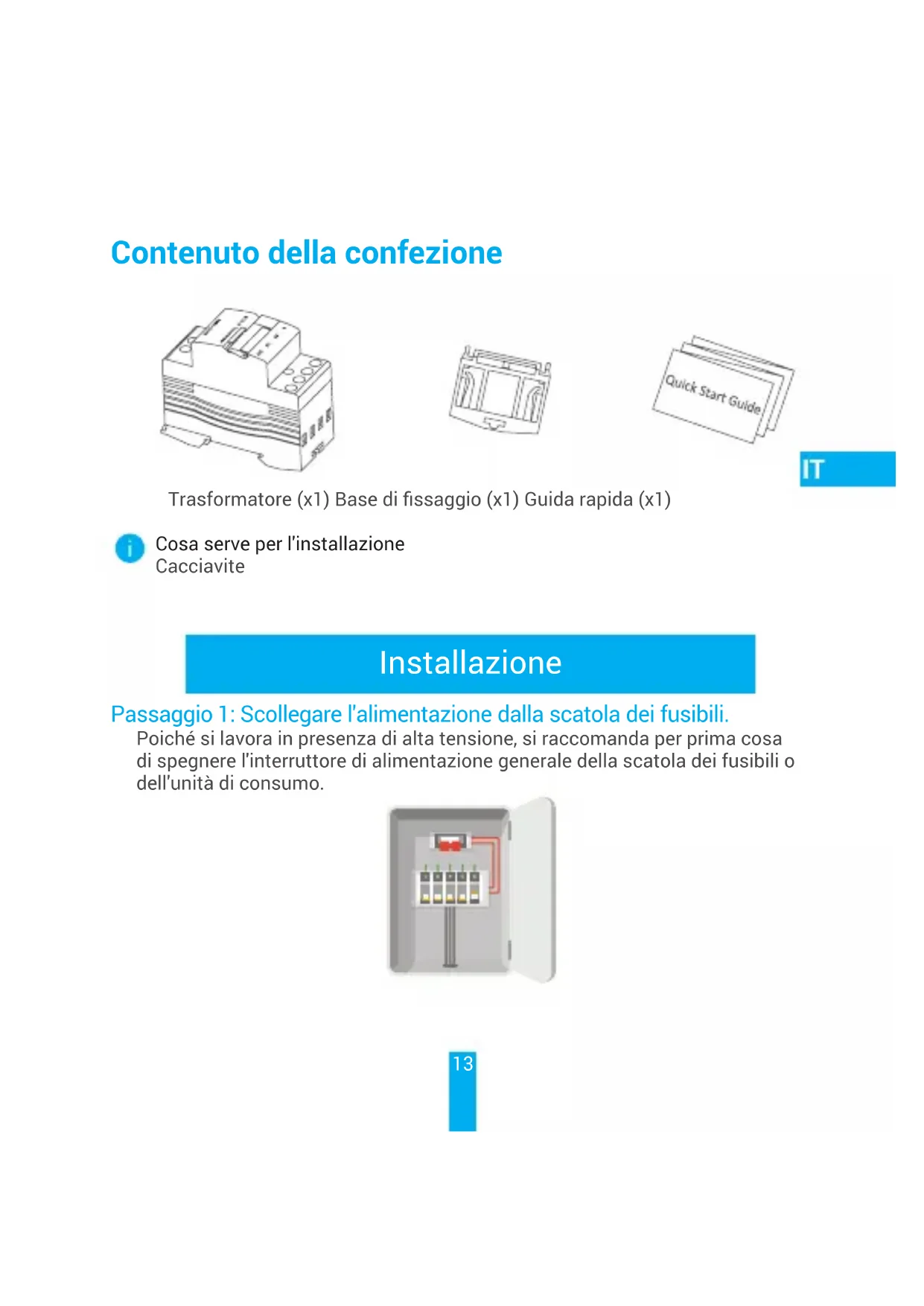 Contenuto della confezione

Quick Start Guide

IT

Trasformatore (x1) Base di fissaggio (x1) Guida rapida (x1)

Cosa serve per l'installazione
Cacciavite

Installazione

Passaggio 1: Scollegare l'alimentazione dalla scatola dei fusibili.

Poiché si lavora in presenza di alta tensione, si raccomanda per prima cosa di spegnere l'interruttore di alimentazione generale della scatola dei fusibili o dell'unità di consumo.

13