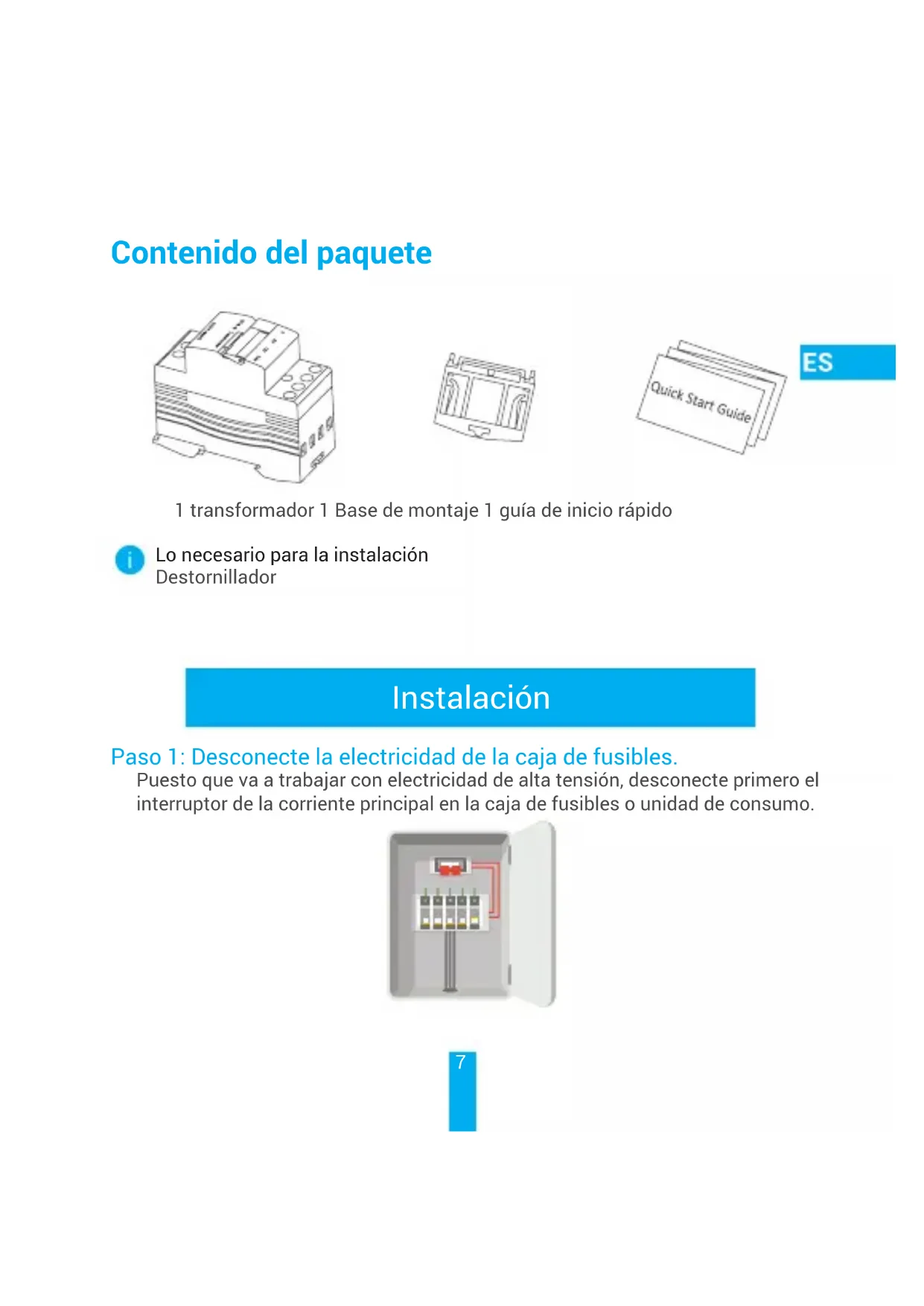 Contenido del paquete

Quick Start Guide

ES

1 transformador 1 Base de montaje 1 guía de inicio rápido

Lo necesario para la instalación
Destornillador

Instalación

Paso 1: Desconecte la electricidad de la caja de fusibles.
Puesto que va a trabajar con electricidad de alta tensión, desconecte primero el interruptor de la corriente principal en la caja de fusibles o unidad de consumo.

7