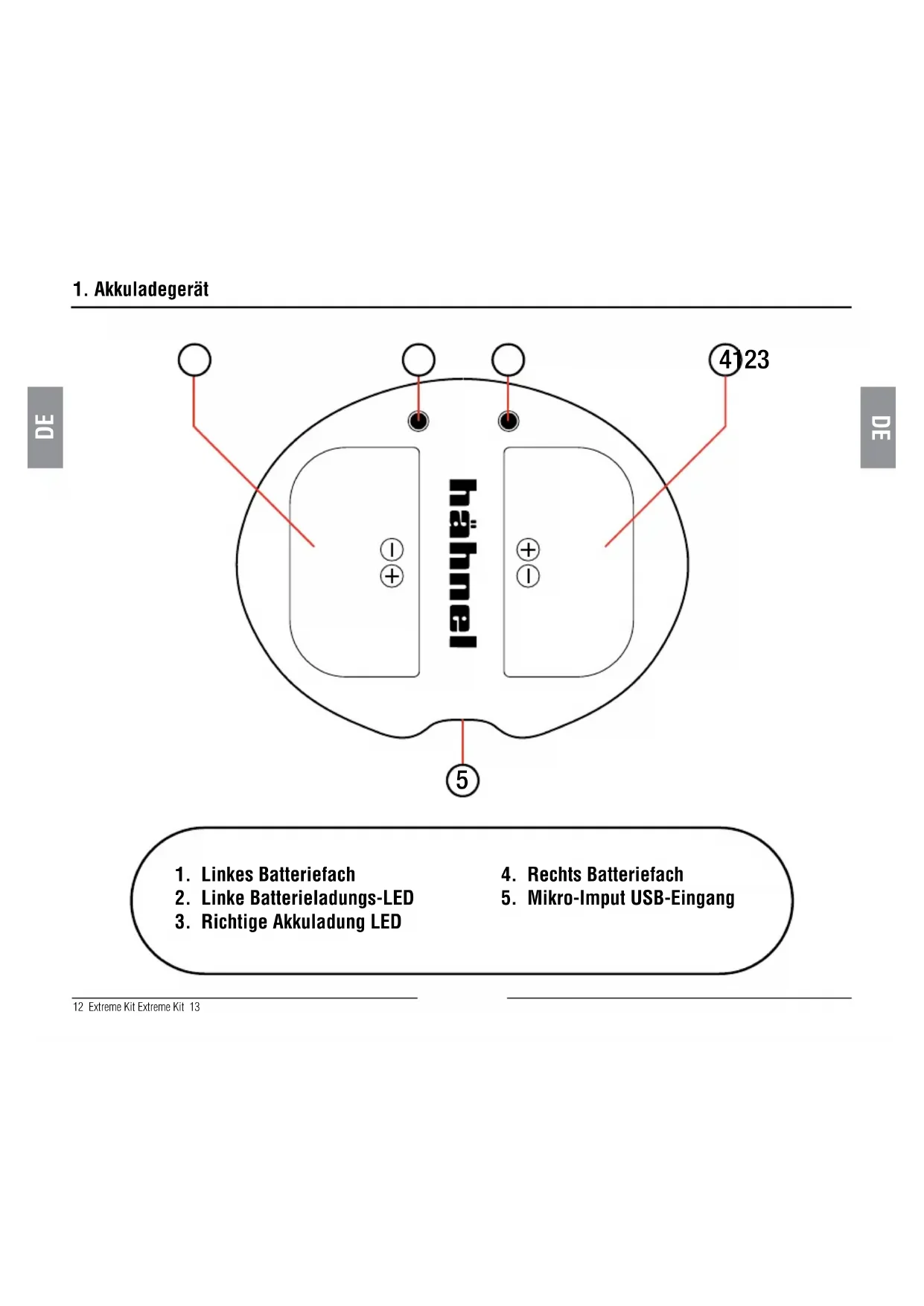 1. Akkuladegerät

DE

DE

4123

hähnel

5

1. Linkes Batteriefach
2. Linke Batterieladungs-LED
3. Richtige Akkuladung LED

4. Rechts Batteriefach
5. Mikro-Imput USB-Eingang

12 Extreme Kit Extreme Kit 13