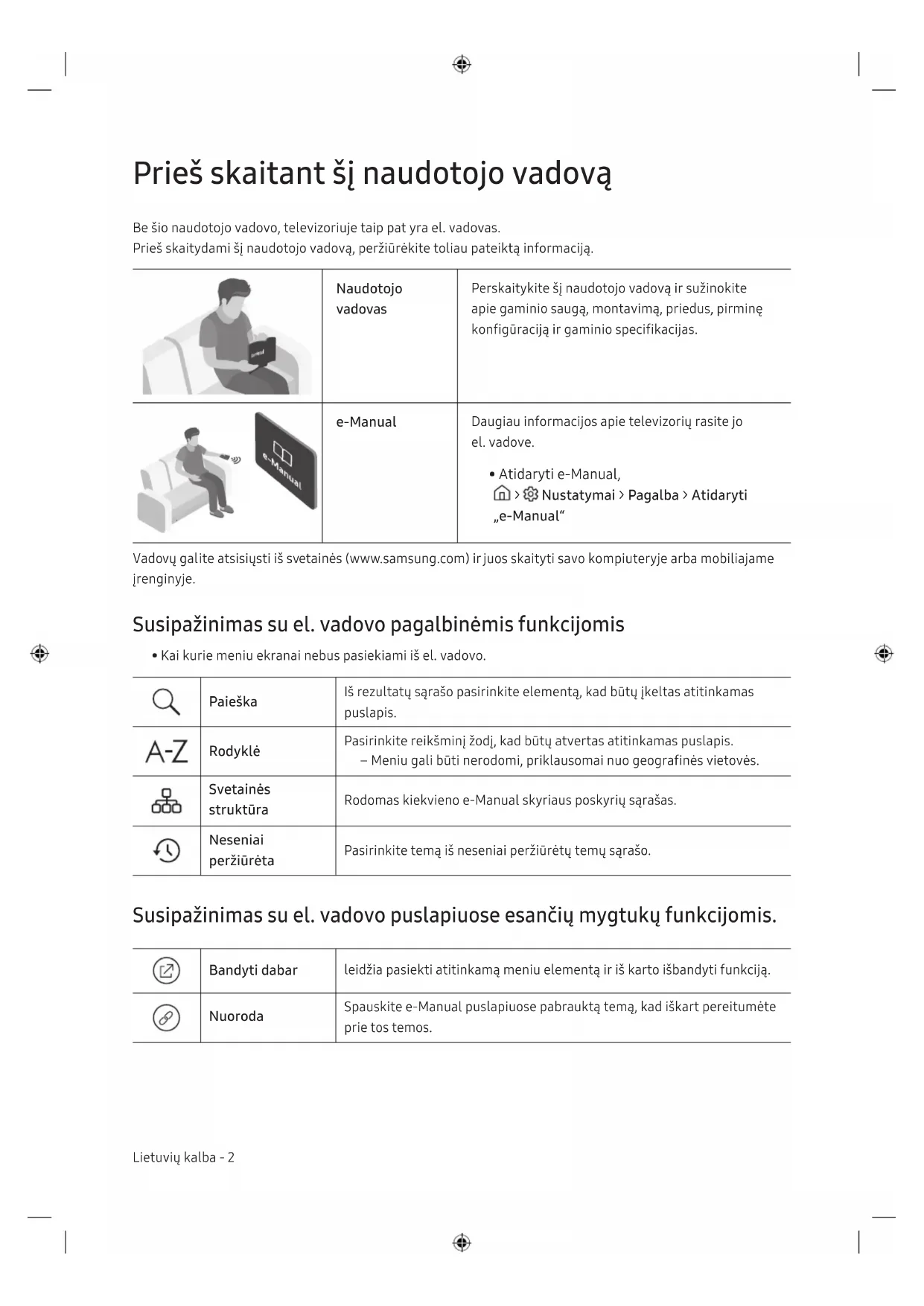 Prieš skaitant šį naudotojo vadovą

Be šio naudotojo vadovo, televizoriuje taip pat yra el. vadovas.
Prieš skaitydami šį naudotojo vadovą, peržiūrėkite toliau pateiktą informaciją.

| | Naudotojo vadovas | Perskaitykite šį naudotojo vadovą ir sužinokite apie gaminio saugą, montavimą, priedus, pirminę konfigūraciją ir gaminio specifikacijas. |
|---|---|---|
| e-Manual | e-Manual | Daugiau informacijos apie televizorių rasite jo el. vadove. • Atidaryti e-Manual, > Nustatymai > Pagalba > Atidaryti „e-Manual“ |

Vadovų galite atsisiųsti iš svetainės (www.samsung.com) ir juos skaityti savo kompiuteryje arba mobiliajame įrenginyje.

Susipažinimas su el. vadovo pagalbinėmis funkcijomis

• Kai kurie meniu ekranai nebus pasiekiami iš el. vadovo.

| | Paieška | Iš rezultatų sąrašo pasirinkite elementą, kad būtų įkeltas atitinkamas puslapis. |
|---|---|---|
| A-Z | Rodyklė | Pasirinkite reikšminį žodį, kad būtų atvertas atitinkamas puslapis. – Meniu gali būti nerodomi, priklausomai nuo geografinės vietovės. |
| | Svetainės struktūra | Rodomas kiekvieno e-Manual skyriaus poskyrių sąrašas. |
| | Neseniai peržiūrėta | Pasirinkite temą iš neseniai peržiūrėtų temų sąrašo. |

Susipažinimas su el. vadovo puslapiuose esančių mygtukų funkcijomis.

| | Bandyti dabar | leidžia pasiekti atitinkamą meniu elementą ir iš karto išbandyti funkciją. |
|---|---|---|
| | Nuoroda | Spauskite e-Manual puslapiuose pabrauktą temą, kad iškart pereitumėte prie tos temos. |

Lietuvių kalba - 2