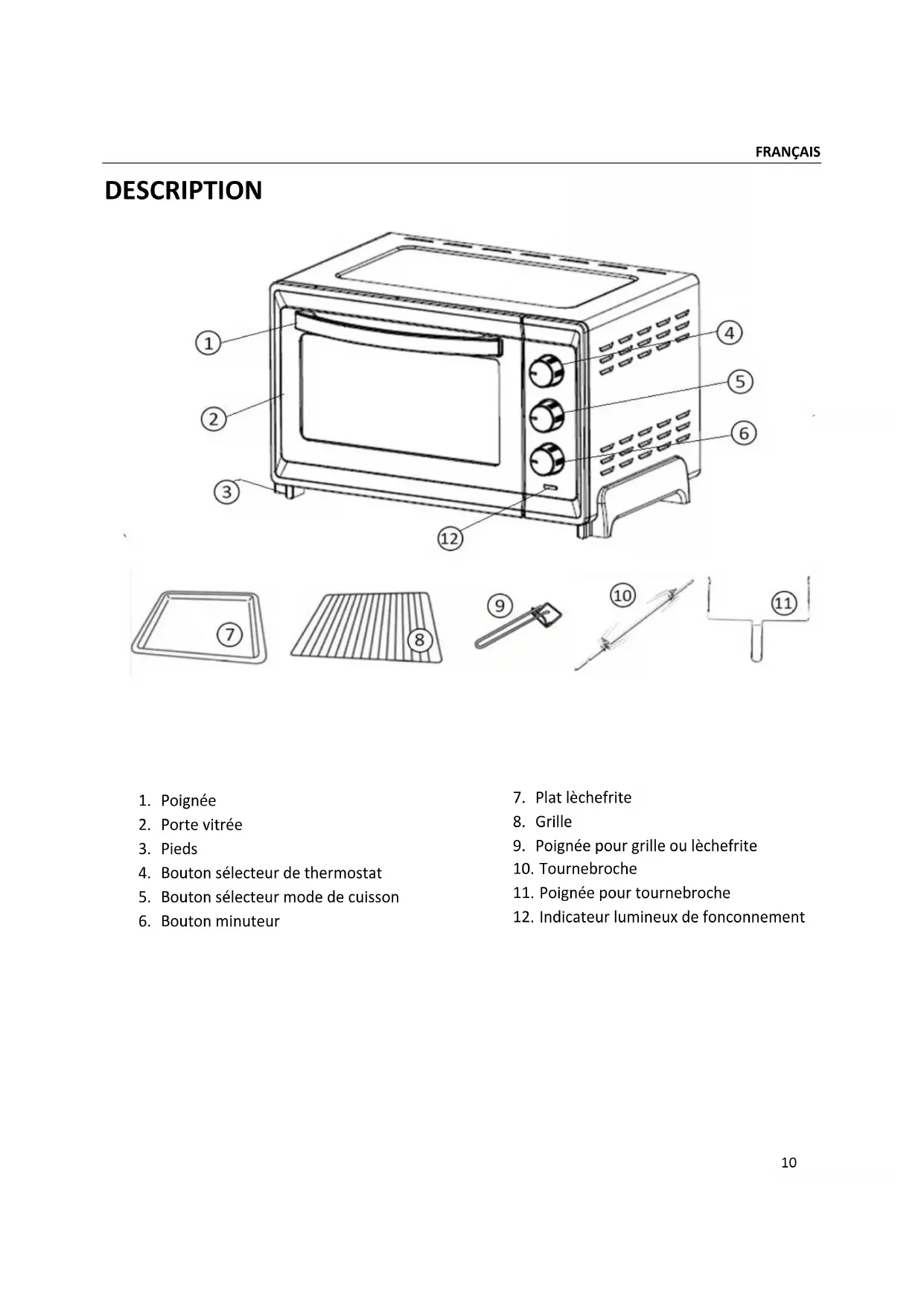 FRANÇAIS

DESCRIPTION

1
2
3
4
5
6
12
7
8
9
10
11

1. Poignée
2. Porte vitrée
3. Pieds
4. Bouton sélecteur de thermostat
5. Bouton sélecteur mode de cuisson
6. Bouton minuteur

7. Plat lèchefrite
8. Grille
9. Poignée pour grille ou lèchefrite
10. Tournebroche
11. Poignée pour tournebroche
12. Indicateur lumineux de fonconnement

10